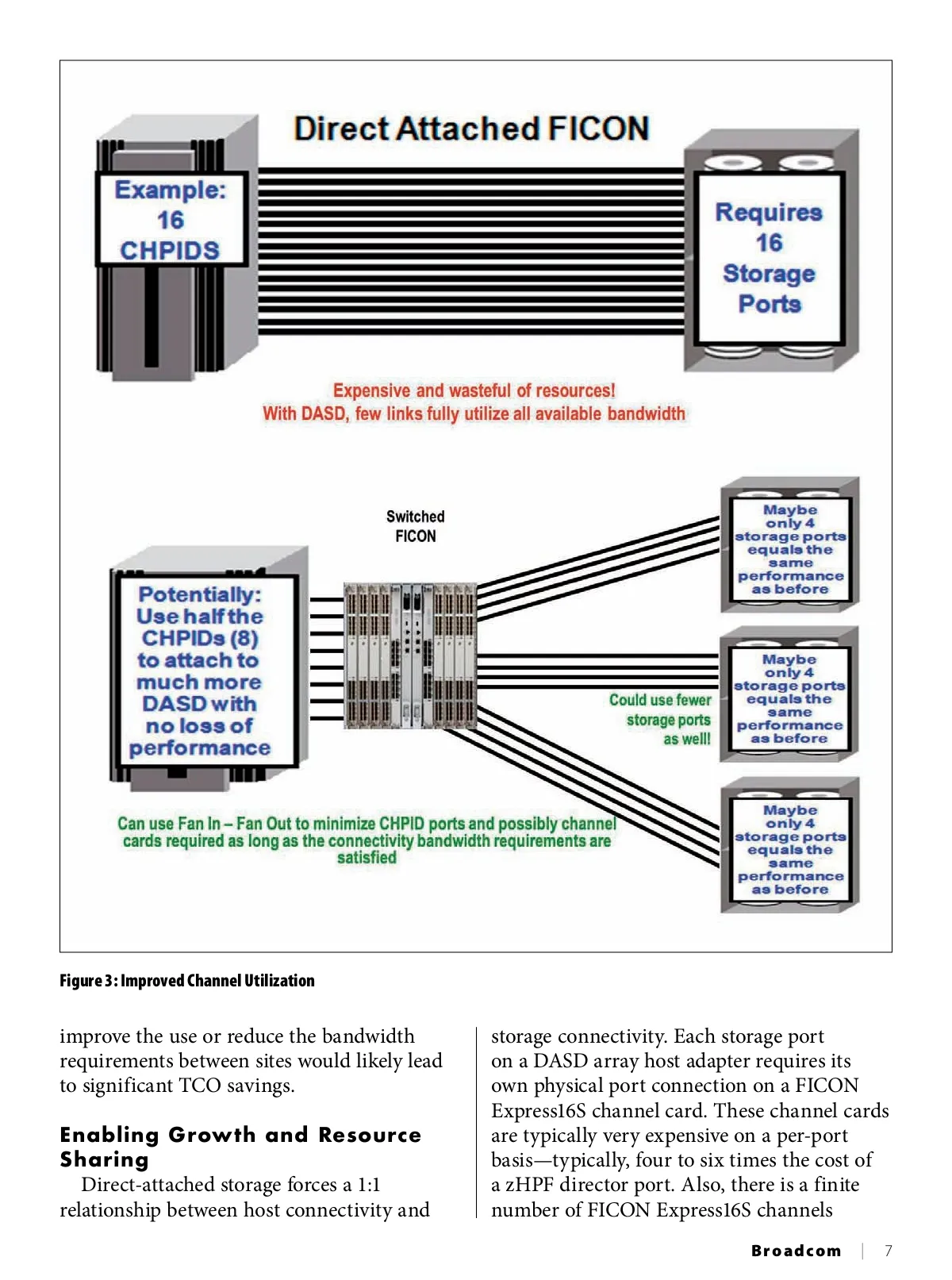 Direct Attached FICON

Example:
16
CHPIDS

Requires
16
Storage
Ports

Expensive and wasteful of resources!
With DASD, few links fully utilize all available bandwidth

Switched
FICON

Potentially:
Use half the
CHPIDs (8)
to attach to
much more
DASD with
no loss of
performance

Maybe
only 4
storage ports
equals the
same
performance
as before

Maybe
only 4
storage ports
equals the
same
performance
as before

Could use fewer
storage ports
as well!

Maybe
only 4
storage ports
equals the
same
performance
as before

Can use Fan In – Fan Out to minimize CHPID ports and possibly channel cards required as long as the connectivity bandwidth requirements are satisfied

Figure 3: Improved Channel Utilization

improve the use or reduce the bandwidth requirements between sites would likely lead to significant TCO savings.

Enabling Growth and Resource Sharing

Direct-attached storage forces a 1:1 relationship between host connectivity and storage connectivity. Each storage port on a DASD array host adapter requires its own physical port connection on a FICON Express16S channel card. These channel cards are typically very expensive on a per-port basis—typically, four to six times the cost of a zHPF director port. Also, there is a finite number of FICON Express16S channels

Broadcom | 7