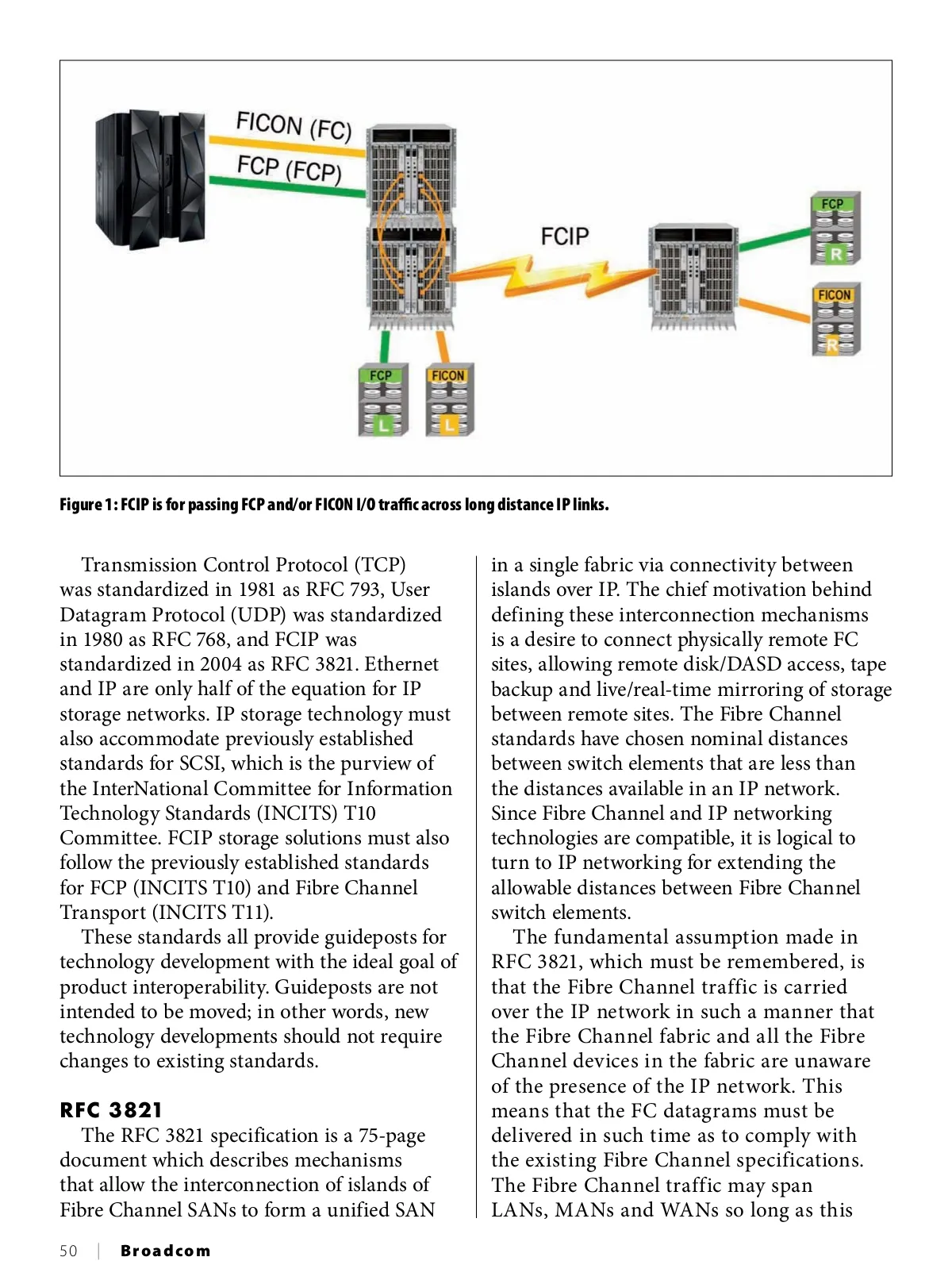 FICON (FC)
FCP (FCP)
FCIP
FCP
R
FICON
R
FCP
L
FICON
L

Figure 1: FCIP is for passing FCP and/or FICON I/O traffic across long distance IP links.

Transmission Control Protocol (TCP) was standardized in 1981 as RFC 793, User Datagram Protocol (UDP) was standardized in 1980 as RFC 768, and FCIP was standardized in 2004 as RFC 3821. Ethernet and IP are only half of the equation for IP storage networks. IP storage technology must also accommodate previously established standards for SCSI, which is the purview of the InterNational Committee for Information Technology Standards (INCITS) T10 Committee. FCIP storage solutions must also follow the previously established standards for FCP (INCITS T10) and Fibre Channel Transport (INCITS T11).

These standards all provide guideposts for technology development with the ideal goal of product interoperability. Guideposts are not intended to be moved; in other words, new technology developments should not require changes to existing standards.

RFC 3821

The RFC 3821 specification is a 75-page document which describes mechanisms that allow the interconnection of islands of Fibre Channel SANs to form a unified SAN in a single fabric via connectivity between islands over IP. The chief motivation behind defining these interconnection mechanisms is a desire to connect physically remote FC sites, allowing remote disk/DASD access, tape backup and live/real-time mirroring of storage between remote sites. The Fibre Channel standards have chosen nominal distances between switch elements that are less than the distances available in an IP network. Since Fibre Channel and IP networking technologies are compatible, it is logical to turn to IP networking for extending the allowable distances between Fibre Channel switch elements.

The fundamental assumption made in RFC 3821, which must be remembered, is that the Fibre Channel traffic is carried over the IP network in such a manner that the Fibre Channel fabric and all the Fibre Channel devices in the fabric are unaware of the presence of the IP network. This means that the FC datagrams must be delivered in such time as to comply with the existing Fibre Channel specifications. The Fibre Channel traffic may span LANs, MANs and WANs so long as this

50 | Broadcom