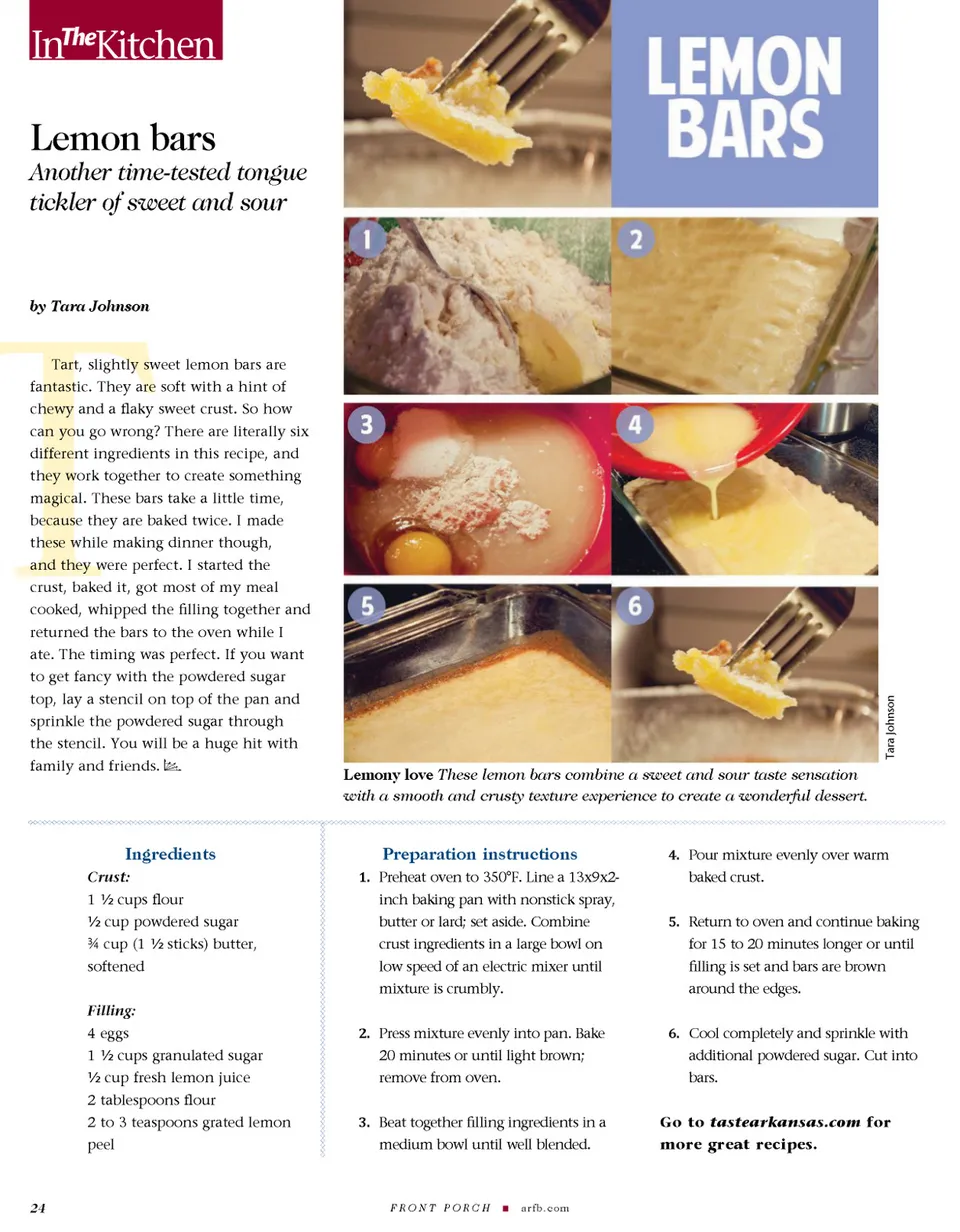 In The Kitchen

Lemon bars
Another time-tested tongue tickler of sweet and sour

by Tara Johnson

Tart, slightly sweet lemon bars are fantastic. They are soft with a hint of chewy and a flaky sweet crust. So how can you go wrong? There are literally six different ingredients in this recipe, and they work together to create something magical. These bars take a little time, because they are baked twice. I made these while making dinner though, and they were perfect. I started the crust, baked it, got most of my meal cooked, whipped the filling together and returned the bars to the oven while I ate. The timing was perfect. If you want to get fancy with the powdered sugar top, lay a stencil on top of the pan and sprinkle the powdered sugar through the stencil. You will be a huge hit with family and friends.

LEMON BARS

1 2 3 4 5 6

Tara Johnson

Lemony love These lemon bars combine a sweet and sour taste sensation with a smooth and crusty texture experience to create a wonderful dessert.

Ingredients
Crust:
1 ½ cups flour
½ cup powdered sugar
¾ cup (1 ½ sticks) butter, softened

Filling:
4 eggs
1 ½ cups granulated sugar
½ cup fresh lemon juice
2 tablespoons flour
2 to 3 teaspoons grated lemon peel

Preparation instructions
1. Preheat oven to 350°F. Line a 13x9x2-inch baking pan with nonstick spray, butter or lard; set aside. Combine crust ingredients in a large bowl on low speed of an electric mixer until mixture is crumbly.

2. Press mixture evenly into pan. Bake 20 minutes or until light brown; remove from oven.

3. Beat together filling ingredients in a medium bowl until well blended.

4. Pour mixture evenly over warm baked crust.

5. Return to oven and continue baking for 15 to 20 minutes longer or until filling is set and bars are brown around the edges.

6. Cool completely and sprinkle with additional powdered sugar. Cut into bars.

Go to tastearkansas.com for more great recipes.

24 FRONT PORCH ■ arfb.com