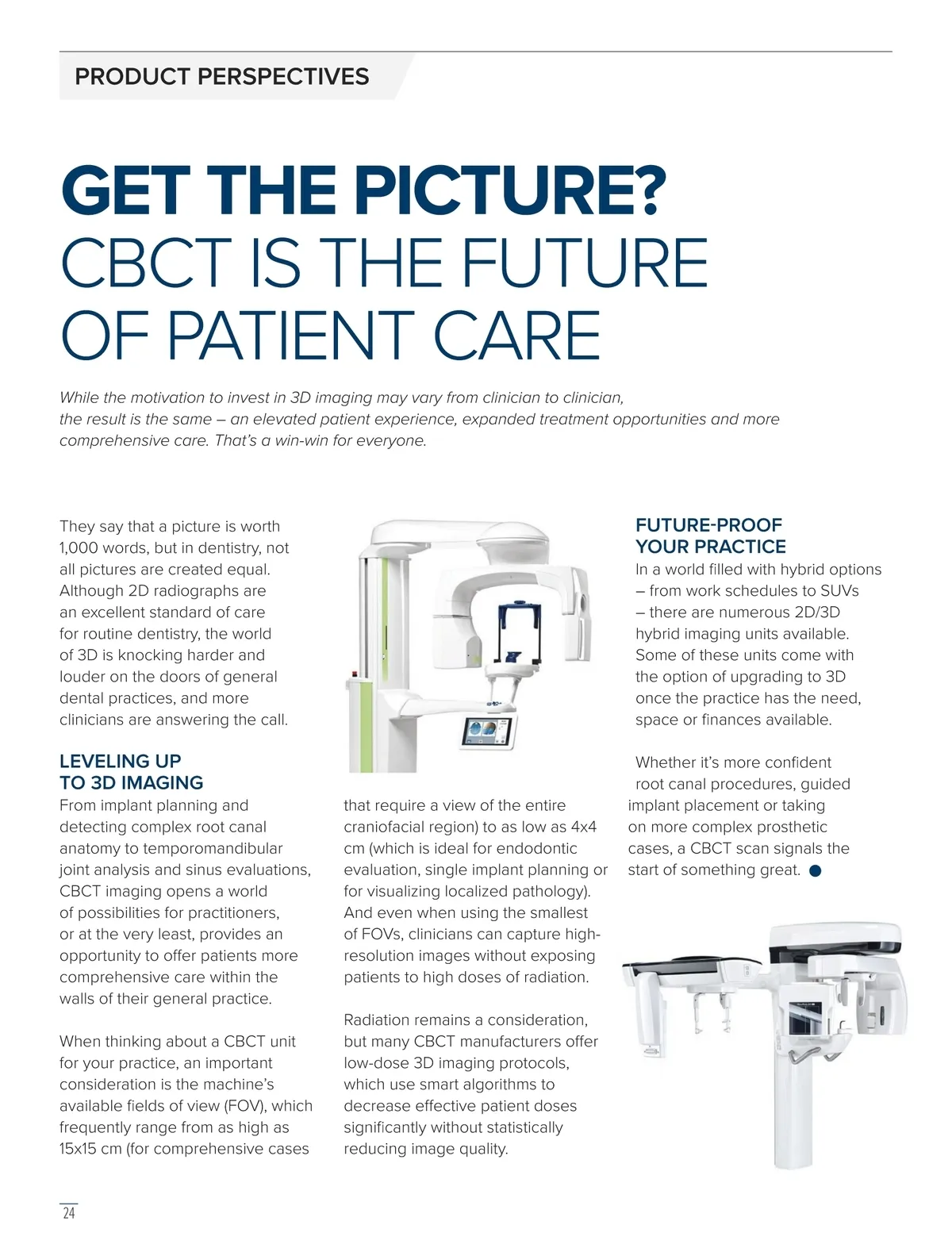 PRODUCT PERSPECTIVES

GET THE PICTURE? CBCT IS THE FUTURE OF PATIENT CARE

While the motivation to invest in 3D imaging may vary from clinician to clinician, the result is the same – an elevated patient experience, expanded treatment opportunities and more comprehensive care. That's a win-win for everyone.

They say that a picture is worth 1,000 words, but in dentistry, not all pictures are created equal. Although 2D radiographs are an excellent standard of care for routine dentistry, the world of 3D is knocking harder and louder on the doors of general dental practices, and more clinicians are answering the call.

LEVELING UP TO 3D IMAGING

From implant planning and detecting complex root canal anatomy to temporomandibular joint analysis and sinus evaluations, CBCT imaging opens a world of possibilities for practitioners, or at the very least, provides an opportunity to offer patients more comprehensive care within the walls of their general practice.

When thinking about a CBCT unit for your practice, an important consideration is the machine's available fields of view (FOV), which frequently range from as high as 15x15 cm (for comprehensive cases that require a view of the entire craniofacial region) to as low as 4x4 cm (which is ideal for endodontic evaluation, single implant planning or for visualizing localized pathology). And even when using the smallest of FOVs, clinicians can capture high-resolution images without exposing patients to high doses of radiation.

Radiation remains a consideration, but many CBCT manufacturers offer low-dose 3D imaging protocols, which use smart algorithms to decrease effective patient doses significantly without statistically reducing image quality.

FUTURE-PROOF YOUR PRACTICE

In a world filled with hybrid options – from work schedules to SUVs – there are numerous 2D/3D hybrid imaging units available. Some of these units come with the option of upgrading to 3D once the practice has the need, space or finances available.

Whether it's more confident root canal procedures, guided implant placement or taking on more complex prosthetic cases, a CBCT scan signals the start of something great.

24