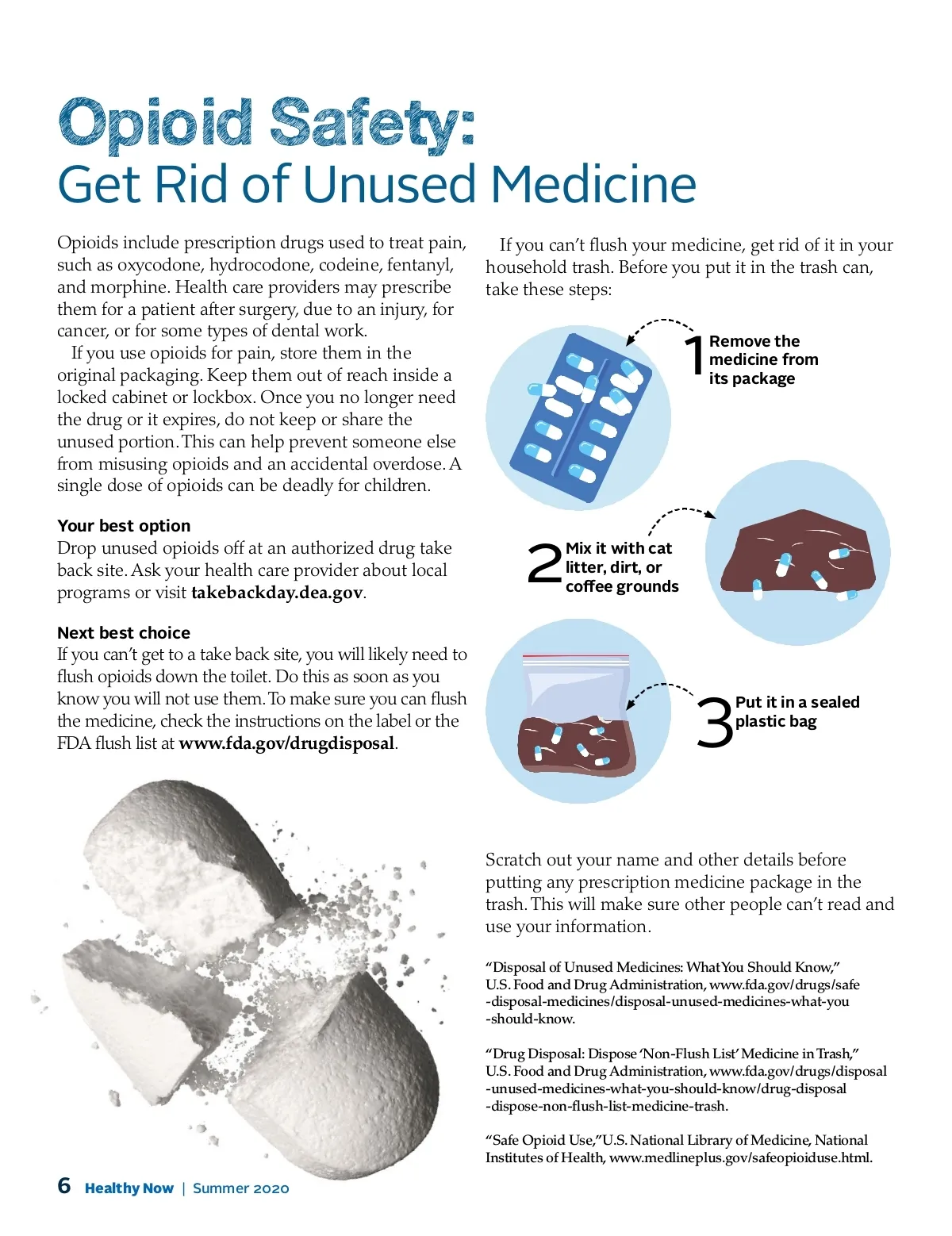 Opioid Safety:
Get Rid of Unused Medicine

Opioids include prescription drugs used to treat pain, such as oxycodone, hydrocodone, codeine, fentanyl, and morphine. Health care providers may prescribe them for a patient after surgery, due to an injury, for cancer, or for some types of dental work.

If you use opioids for pain, store them in the original packaging. Keep them out of reach inside a locked cabinet or lockbox. Once you no longer need the drug or it expires, do not keep or share the unused portion. This can help prevent someone else from misusing opioids and an accidental overdose. A single dose of opioids can be deadly for children.

Your best option
Drop unused opioids off at an authorized drug take back site. Ask your health care provider about local programs or visit takebackday.dea.gov.

Next best choice
If you can't get to a take back site, you will likely need to flush opioids down the toilet. Do this as soon as you know you will not use them. To make sure you can flush the medicine, check the instructions on the label or the FDA flush list at www.fda.gov/drugdisposal.

If you can't flush your medicine, get rid of it in your household trash. Before you put it in the trash can, take these steps:

1 Remove the medicine from its package

2 Mix it with cat litter, dirt, or coffee grounds

3 Put it in a sealed plastic bag

Scratch out your name and other details before putting any prescription medicine package in the trash. This will make sure other people can't read and use your information.

"Disposal of Unused Medicines: What You Should Know," U.S. Food and Drug Administration, www.fda.gov/drugs/safe-disposal-medicines/disposal-unused-medicines-what-you-should-know.

"Drug Disposal: Dispose 'Non-Flush List' Medicine in Trash," U.S. Food and Drug Administration, www.fda.gov/drugs/disposal-unused-medicines-what-you-should-know/drug-disposal-dispose-non-flush-list-medicine-trash.

"Safe Opioid Use," U.S. National Library of Medicine, National Institutes of Health, www.medlineplus.gov/safeopioiduse.html.

6 Healthy Now | Summer 2020