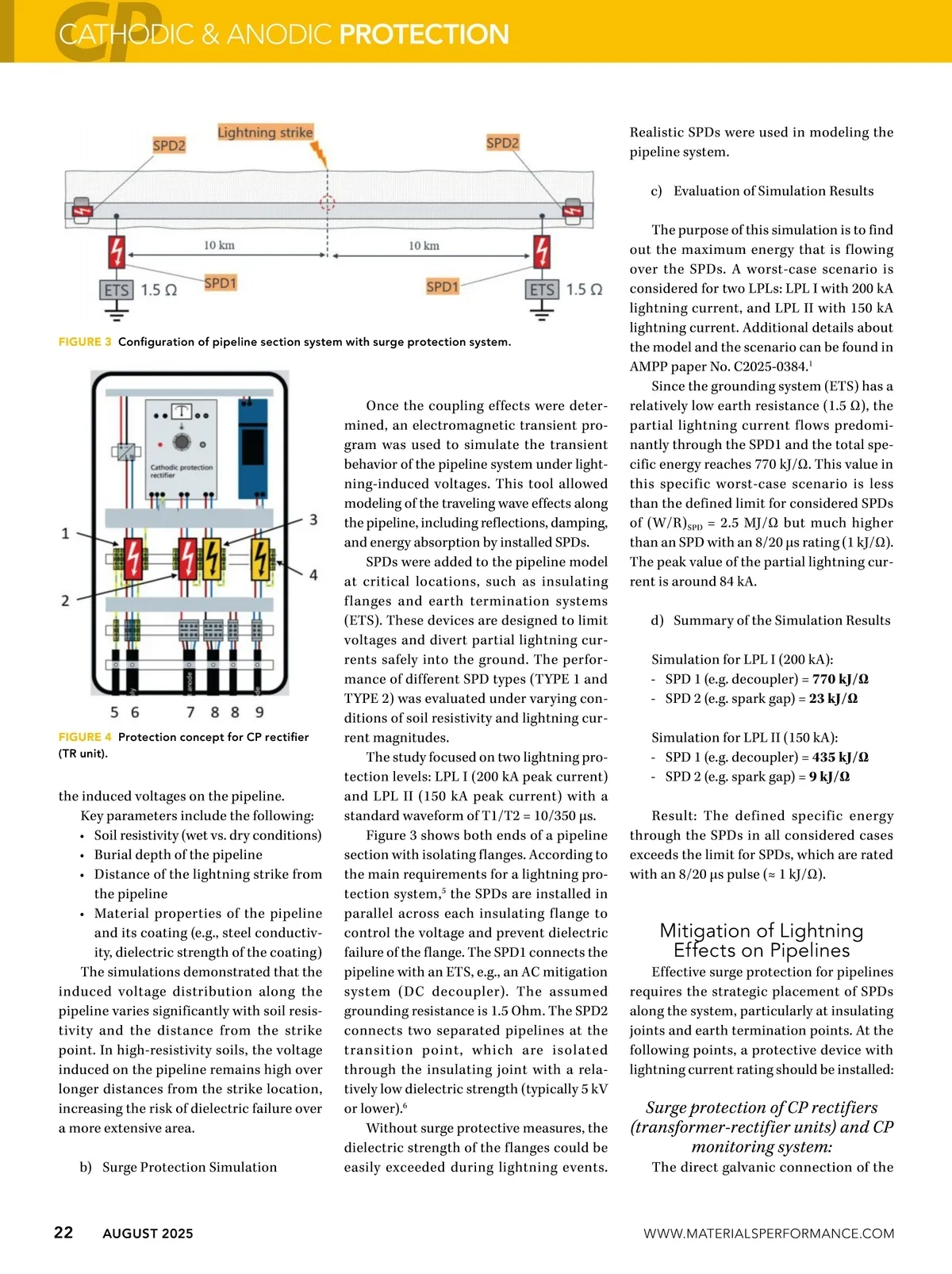 CP CATHODIC & ANODIC PROTECTION

Lightning strike
SPD2
SPD2
10 km
10 km
ETS 1.5 Ω
SPD1
SPD1
ETS 1.5 Ω

FIGURE 3 Configuration of pipeline section system with surge protection system.

Cathodic protection rectifier
1
2
3
4
5 6 7 8 8 9

FIGURE 4 Protection concept for CP rectifier (TR unit).

the induced voltages on the pipeline.

Key parameters include the following:
• Soil resistivity (wet vs. dry conditions)
• Burial depth of the pipeline
• Distance of the lightning strike from the pipeline
• Material properties of the pipeline and its coating (e.g., steel conductivity, dielectric strength of the coating)

The simulations demonstrated that the induced voltage distribution along the pipeline varies significantly with soil resistivity and the distance from the strike point. In high-resistivity soils, the voltage induced on the pipeline remains high over longer distances from the strike location, increasing the risk of dielectric failure over a more extensive area.

b) Surge Protection Simulation

Once the coupling effects were determined, an electromagnetic transient program was used to simulate the transient behavior of the pipeline system under lightning-induced voltages. This tool allowed modeling of the traveling wave effects along the pipeline, including reflections, damping, and energy absorption by installed SPDs.

SPDs were added to the pipeline model at critical locations, such as insulating flanges and earth termination systems (ETS). These devices are designed to limit voltages and divert partial lightning currents safely into the ground. The performance of different SPD types (TYPE 1 and TYPE 2) was evaluated under varying conditions of soil resistivity and lightning current magnitudes.

The study focused on two lightning protection levels: LPL I (200 kA peak current) and LPL II (150 kA peak current) with a standard waveform of T1/T2 = 10/350 µs.

Figure 3 shows both ends of a pipeline section with isolating flanges. According to the main requirements for a lightning protection system,$^5$ the SPDs are installed in parallel across each insulating flange to control the voltage and prevent dielectric failure of the flange. The SPD1 connects the pipeline with an ETS, e.g., an AC mitigation system (DC decoupler). The assumed grounding resistance is 1.5 Ohm. The SPD2 connects two separated pipelines at the transition point, which are isolated through the insulating joint with a relatively low dielectric strength (typically 5 kV or lower).$^6$

Without surge protective measures, the dielectric strength of the flanges could be easily exceeded during lightning events.

Realistic SPDs were used in modeling the pipeline system.

c) Evaluation of Simulation Results

The purpose of this simulation is to find out the maximum energy that is flowing over the SPDs. A worst-case scenario is considered for two LPLs: LPL I with 200 kA lightning current, and LPL II with 150 kA lightning current. Additional details about the model and the scenario can be found in AMPP paper No. C2025-0384.$^1$

Since the grounding system (ETS) has a relatively low earth resistance (1.5 Ω), the partial lightning current flows predominantly through the SPD1 and the total specific energy reaches 770 kJ/Ω. This value in this specific worst-case scenario is less than the defined limit for considered SPDs of $(W/R)_{SPD}$ = 2.5 MJ/Ω but much higher than an SPD with an 8/20 µs rating (1 kJ/Ω). The peak value of the partial lightning current is around 84 kA.

d) Summary of the Simulation Results

Simulation for LPL I (200 kA):
- SPD 1 (e.g. decoupler) = 770 kJ/Ω
- SPD 2 (e.g. spark gap) = 23 kJ/Ω

Simulation for LPL II (150 kA):
- SPD 1 (e.g. decoupler) = 435 kJ/Ω
- SPD 2 (e.g. spark gap) = 9 kJ/Ω

Result: The defined specific energy through the SPDs in all considered cases exceeds the limit for SPDs, which are rated with an 8/20 µs pulse (≈ 1 kJ/Ω).

Mitigation of Lightning Effects on Pipelines

Effective surge protection for pipelines requires the strategic placement of SPDs along the system, particularly at insulating joints and earth termination points. At the following points, a protective device with lightning current rating should be installed:

Surge protection of CP rectifiers (transformer-rectifier units) and CP monitoring system:

The direct galvanic connection of the

22 AUGUST 2025 WWW.MATERIALSPERFORMANCE.COM