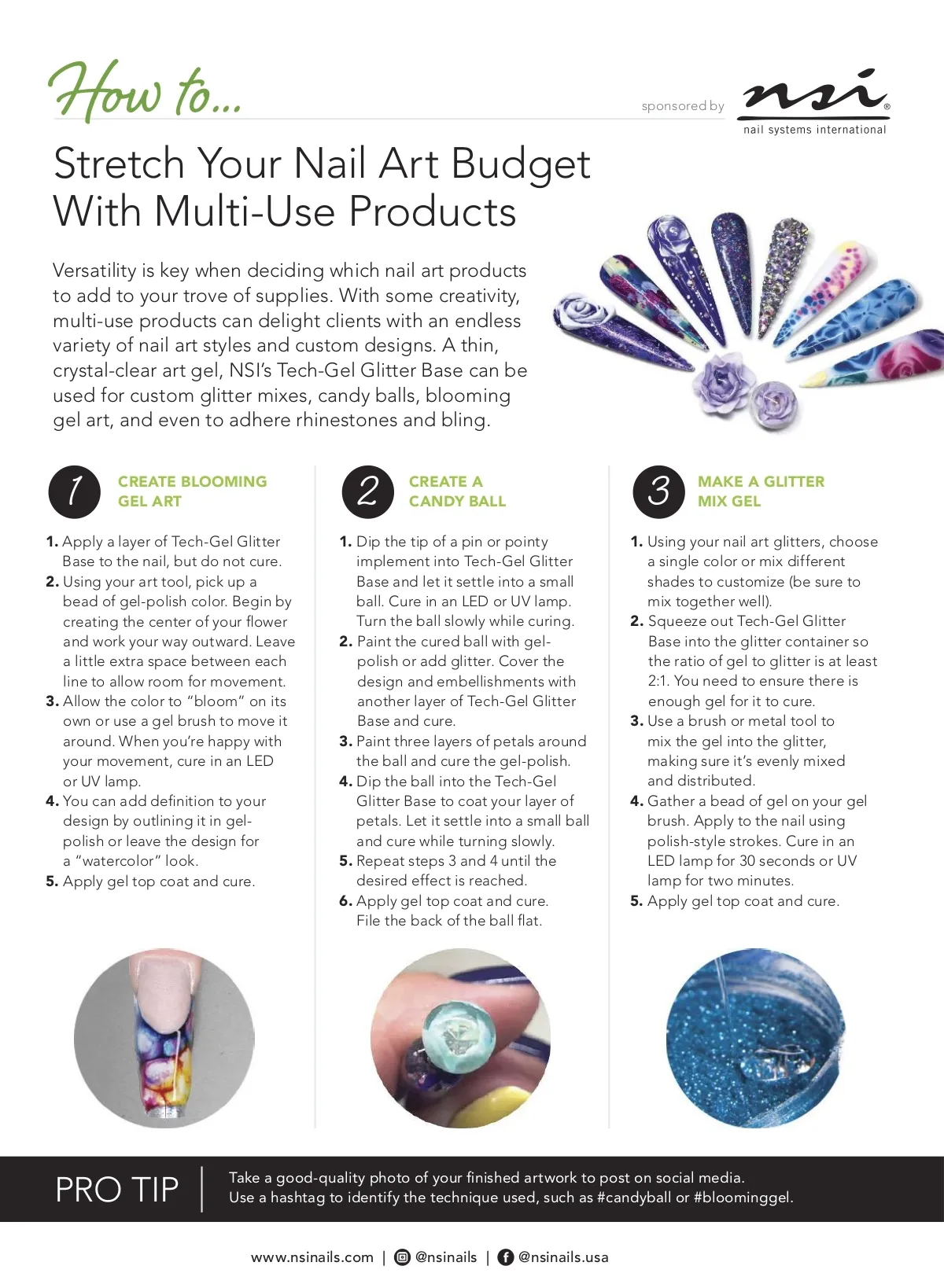 How to...

sponsored by nsi® nail systems international

Stretch Your Nail Art Budget With Multi-Use Products

Versatility is key when deciding which nail art products to add to your trove of supplies. With some creativity, multi-use products can delight clients with an endless variety of nail art styles and custom designs. A thin, crystal-clear art gel, NSI's Tech-Gel Glitter Base can be used for custom glitter mixes, candy balls, blooming gel art, and even to adhere rhinestones and bling.

1 CREATE BLOOMING GEL ART

1. Apply a layer of Tech-Gel Glitter Base to the nail, but do not cure.
2. Using your art tool, pick up a bead of gel-polish color. Begin by creating the center of your flower and work your way outward. Leave a little extra space between each line to allow room for movement.
3. Allow the color to "bloom" on its own or use a gel brush to move it around. When you're happy with your movement, cure in an LED or UV lamp.
4. You can add definition to your design by outlining it in gel-polish or leave the design for a "watercolor" look.
5. Apply gel top coat and cure.

2 CREATE A CANDY BALL

1. Dip the tip of a pin or pointy implement into Tech-Gel Glitter Base and let it settle into a small ball. Cure in an LED or UV lamp. Turn the ball slowly while curing.
2. Paint the cured ball with gel-polish or add glitter. Cover the design and embellishments with another layer of Tech-Gel Glitter Base and cure.
3. Paint three layers of petals around the ball and cure the gel-polish.
4. Dip the ball into the Tech-Gel Glitter Base to coat your layer of petals. Let it settle into a small ball and cure while turning slowly.
5. Repeat steps 3 and 4 until the desired effect is reached.
6. Apply gel top coat and cure. File the back of the ball flat.

3 MAKE A GLITTER MIX GEL

1. Using your nail art glitters, choose a single color or mix different shades to customize (be sure to mix together well).
2. Squeeze out Tech-Gel Glitter Base into the glitter container so the ratio of gel to glitter is at least 2:1. You need to ensure there is enough gel for it to cure.
3. Use a brush or metal tool to mix the gel into the glitter, making sure it's evenly mixed and distributed.
4. Gather a bead of gel on your gel brush. Apply to the nail using polish-style strokes. Cure in an LED lamp for 30 seconds or UV lamp for two minutes.
5. Apply gel top coat and cure.

PRO TIP
Take a good-quality photo of your finished artwork to post on social media. Use a hashtag to identify the technique used, such as #candyball or #bloominggel.

www.nsinails.com | @nsinails | @nsinails.usa