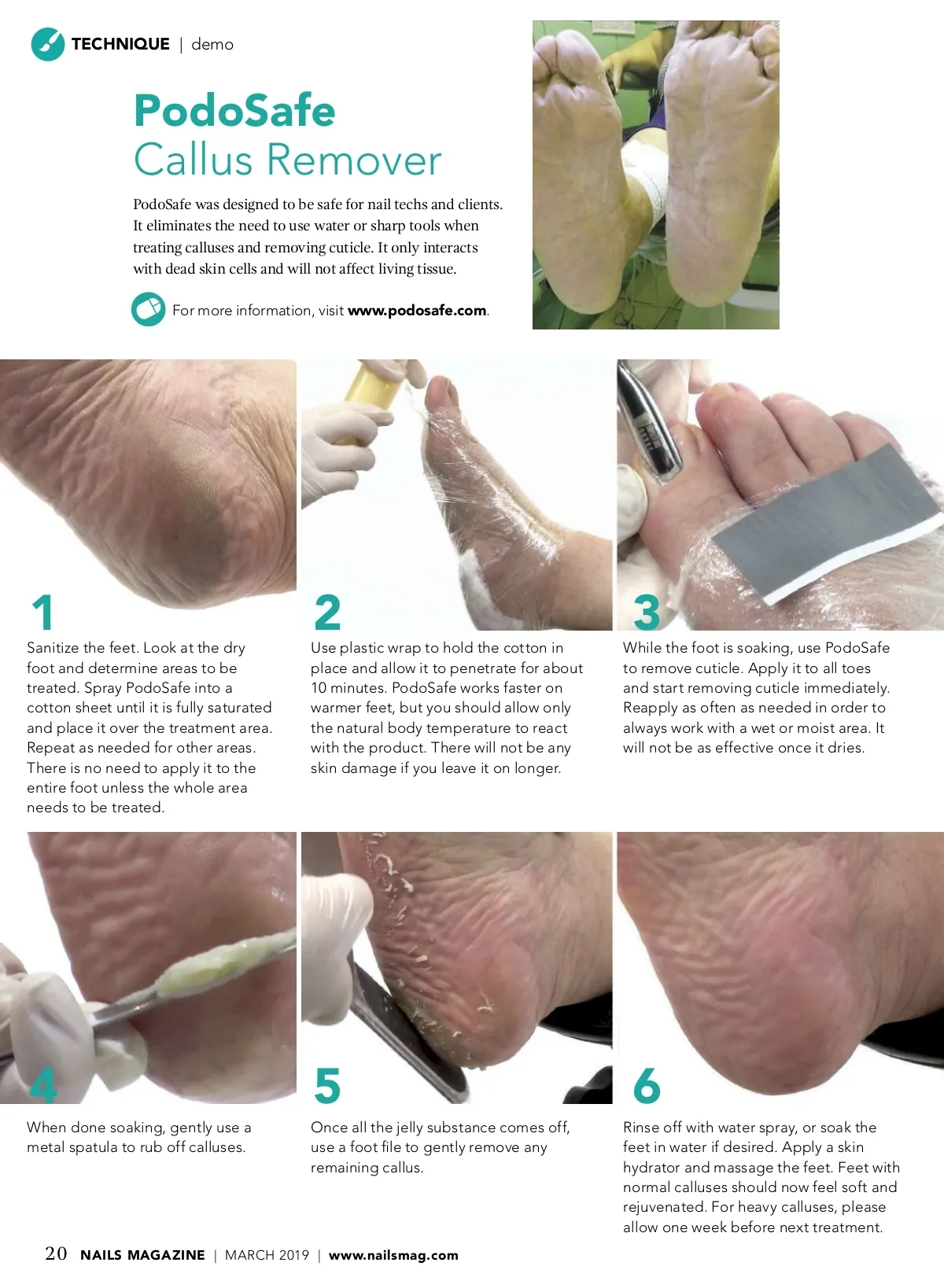 TECHNIQUE | demo

PodoSafe
Callus Remover

PodoSafe was designed to be safe for nail techs and clients. It eliminates the need to use water or sharp tools when treating calluses and removing cuticle. It only interacts with dead skin cells and will not affect living tissue.

For more information, visit www.podosafe.com.

1
Sanitize the feet. Look at the dry foot and determine areas to be treated. Spray PodoSafe into a cotton sheet until it is fully saturated and place it over the treatment area. Repeat as needed for other areas. There is no need to apply it to the entire foot unless the whole area needs to be treated.

2
Use plastic wrap to hold the cotton in place and allow it to penetrate for about 10 minutes. PodoSafe works faster on warmer feet, but you should allow only the natural body temperature to react with the product. There will not be any skin damage if you leave it on longer.

3
While the foot is soaking, use PodoSafe to remove cuticle. Apply it to all toes and start removing cuticle immediately. Reapply as often as needed in order to always work with a wet or moist area. It will not be as effective once it dries.

4
When done soaking, gently use a metal spatula to rub off calluses.

5
Once all the jelly substance comes off, use a foot file to gently remove any remaining callus.

6
Rinse off with water spray, or soak the feet in water if desired. Apply a skin hydrator and massage the feet. Feet with normal calluses should now feel soft and rejuvenated. For heavy calluses, please allow one week before next treatment.

20 NAILS MAGAZINE | MARCH 2019 | www.nailsmag.com