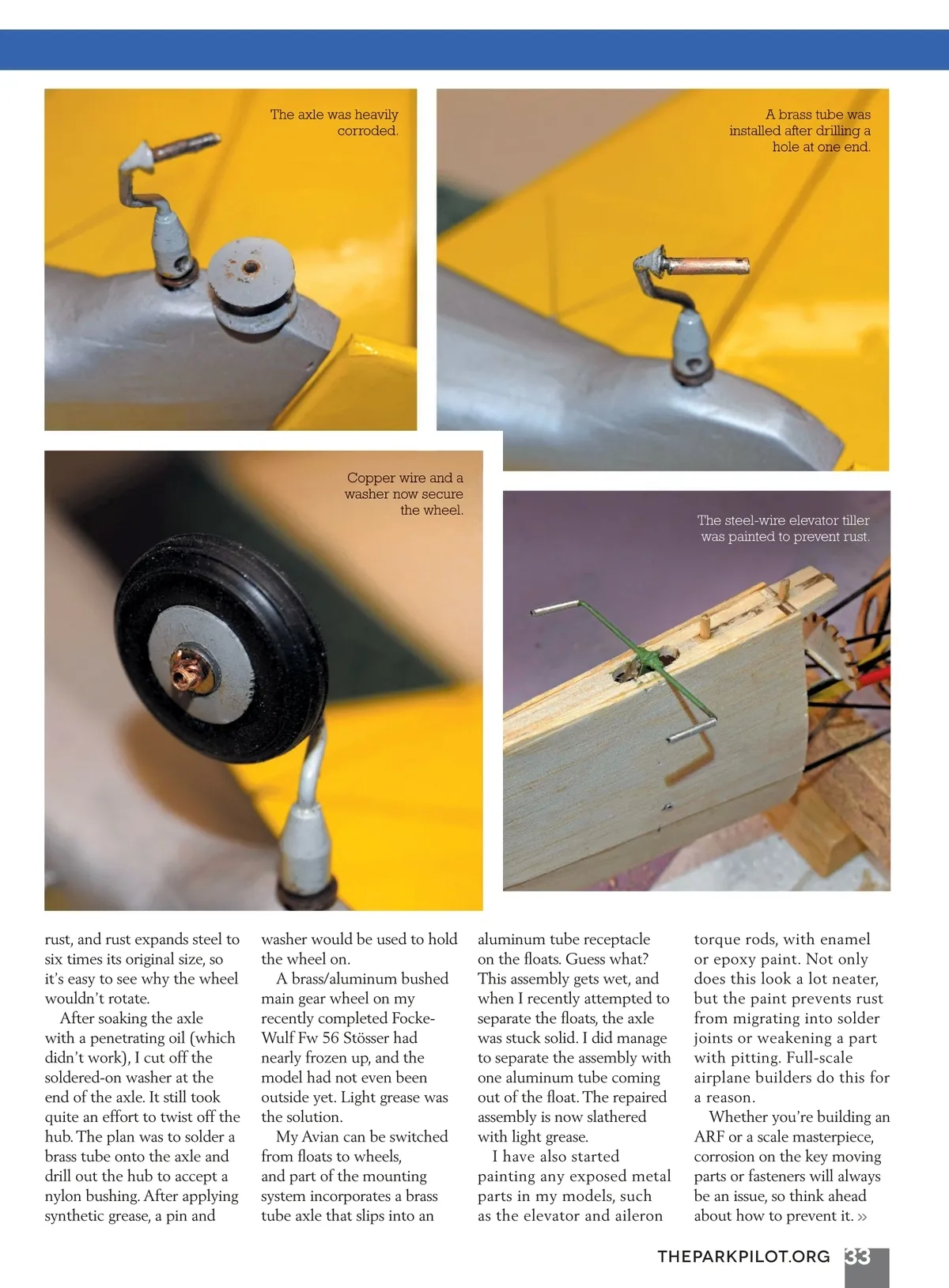 The axle was heavily corroded.

A brass tube was installed after drilling a hole at one end.

Copper wire and a washer now secure the wheel.

The steel-wire elevator tiller was painted to prevent rust.

rust, and rust expands steel to six times its original size, so it's easy to see why the wheel wouldn't rotate.

After soaking the axle with a penetrating oil (which didn't work), I cut off the soldered-on washer at the end of the axle. It still took quite an effort to twist off the hub. The plan was to solder a brass tube onto the axle and drill out the hub to accept a nylon bushing. After applying synthetic grease, a pin and washer would be used to hold the wheel on.

A brass/aluminum bushed main gear wheel on my recently completed Focke-Wulf Fw 56 Stösser had nearly frozen up, and the model had not even been outside yet. Light grease was the solution.

My Avian can be switched from floats to wheels, and part of the mounting system incorporates a brass tube axle that slips into an aluminum tube receptacle on the floats. Guess what? This assembly gets wet, and when I recently attempted to separate the floats, the axle was stuck solid. I did manage to separate the assembly with one aluminum tube coming out of the float. The repaired assembly is now slathered with light grease.

I have also started painting any exposed metal parts in my models, such as the elevator and aileron torque rods, with enamel or epoxy paint. Not only does this look a lot neater, but the paint prevents rust from migrating into solder joints or weakening a part with pitting. Full-scale airplane builders do this for a reason.

Whether you're building an ARF or a scale masterpiece, corrosion on the key moving parts or fasteners will always be an issue, so think ahead about how to prevent it. »

THEPARKPILOT.ORG 33