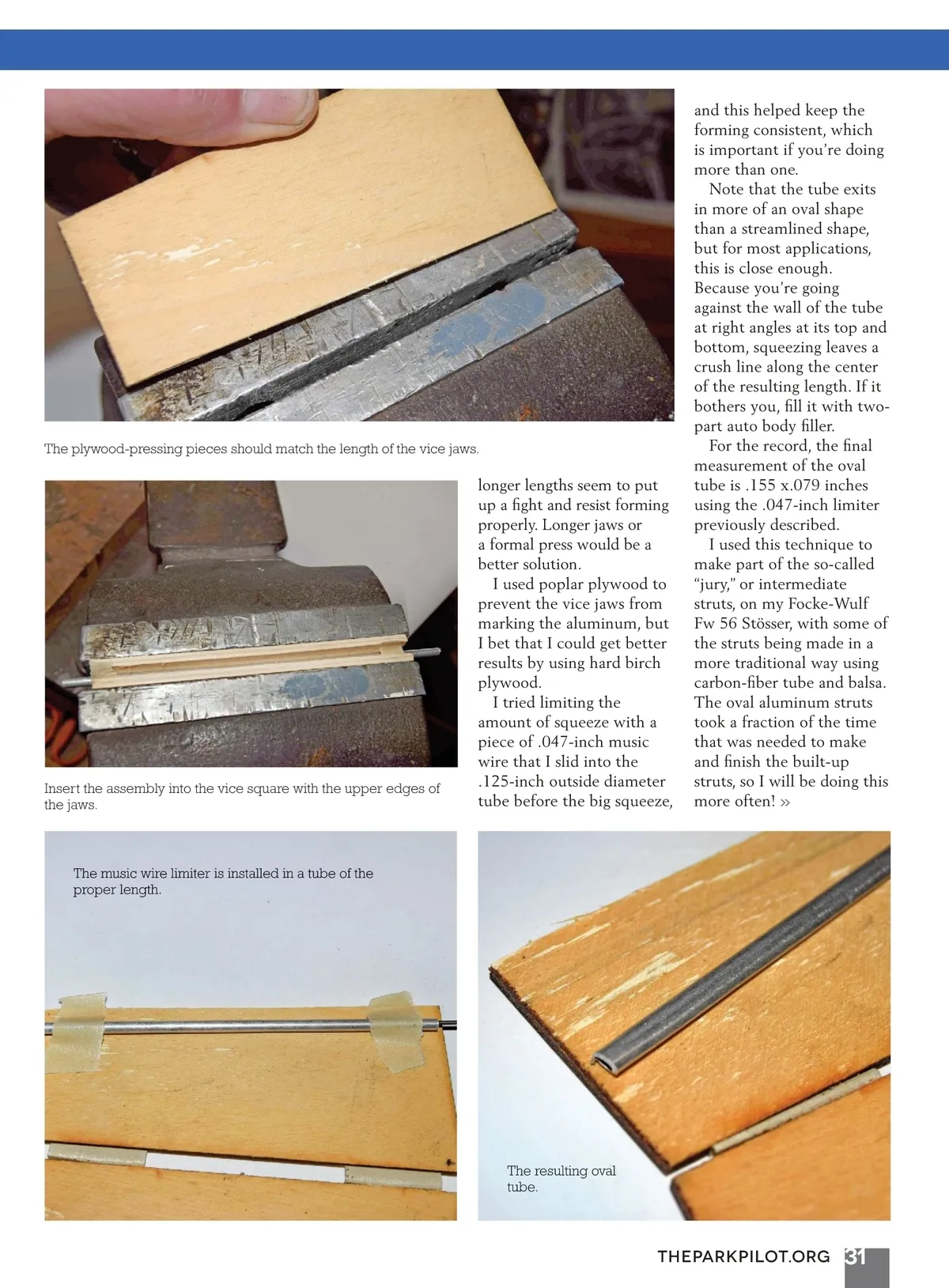 The plywood-pressing pieces should match the length of the vice jaws.

Insert the assembly into the vice square with the upper edges of the jaws.

longer lengths seem to put up a fight and resist forming properly. Longer jaws or a formal press would be a better solution.

I used poplar plywood to prevent the vice jaws from marking the aluminum, but I bet that I could get better results by using hard birch plywood.

I tried limiting the amount of squeeze with a piece of .047-inch music wire that I slid into the .125-inch outside diameter tube before the big squeeze, and this helped keep the forming consistent, which is important if you're doing more than one.

Note that the tube exits in more of an oval shape than a streamlined shape, but for most applications, this is close enough. Because you're going against the wall of the tube at right angles at its top and bottom, squeezing leaves a crush line along the center of the resulting length. If it bothers you, fill it with two-part auto body filler.

For the record, the final measurement of the oval tube is .155 x.079 inches using the .047-inch limiter previously described.

I used this technique to make part of the so-called "jury," or intermediate struts, on my Focke-Wulf Fw 56 Stösser, with some of the struts being made in a more traditional way using carbon-fiber tube and balsa. The oval aluminum struts took a fraction of the time that was needed to make and finish the built-up struts, so I will be doing this more often! »

The music wire limiter is installed in a tube of the proper length.

The resulting oval tube.

THEPARKPILOT.ORG 31