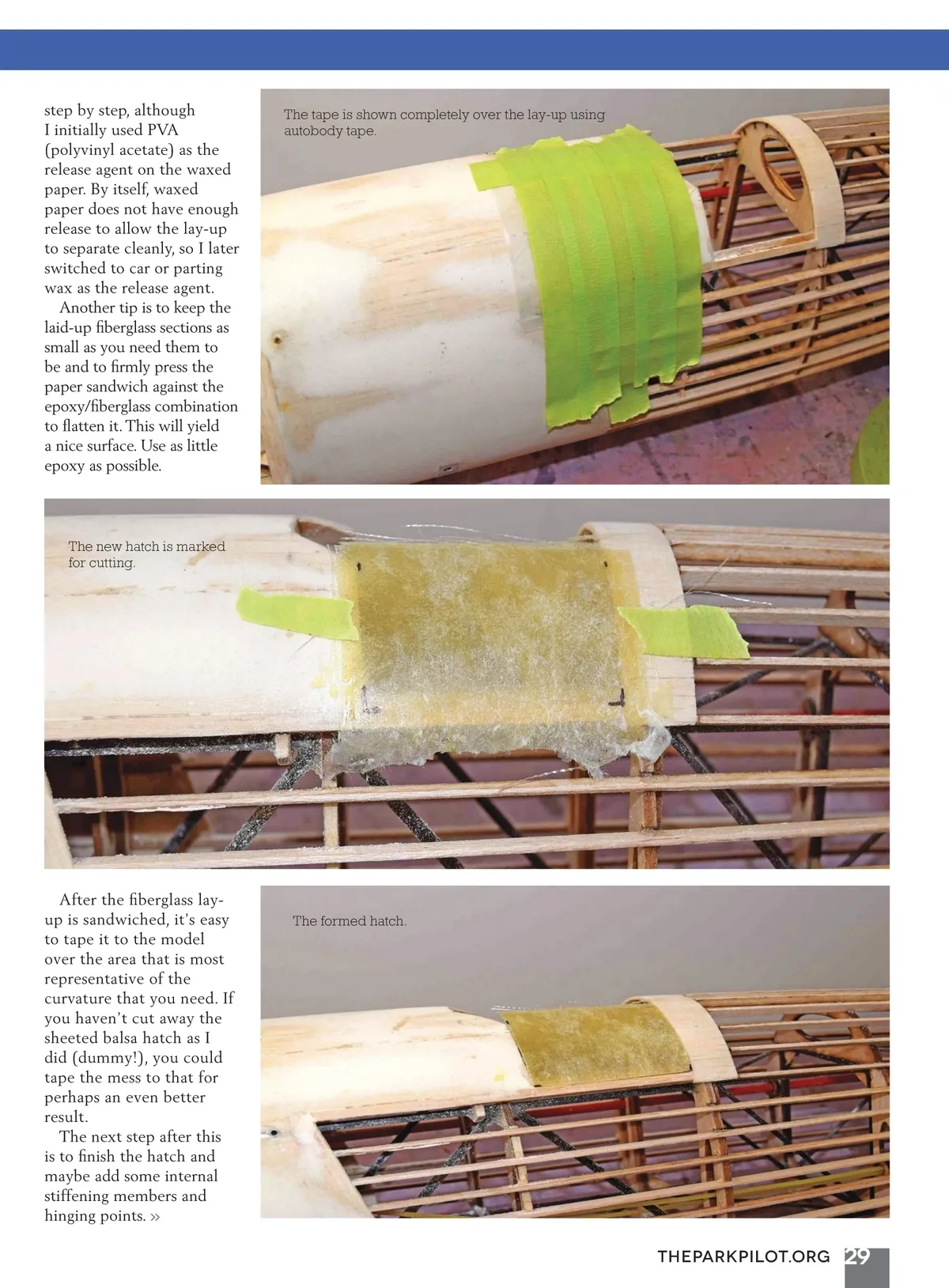 step by step, although I initially used PVA (polyvinyl acetate) as the release agent on the waxed paper. By itself, waxed paper does not have enough release to allow the lay-up to separate cleanly, so I later switched to car or parting wax as the release agent.

Another tip is to keep the laid-up fiberglass sections as small as you need them to be and to firmly press the paper sandwich against the epoxy/fiberglass combination to flatten it. This will yield a nice surface. Use as little epoxy as possible.

The tape is shown completely over the lay-up using autobody tape.

The new hatch is marked for cutting.

After the fiberglass lay-up is sandwiched, it's easy to tape it to the model over the area that is most representative of the curvature that you need. If you haven't cut away the sheeted balsa hatch as I did (dummy!), you could tape the mess to that for perhaps an even better result.

The next step after this is to finish the hatch and maybe add some internal stiffening members and hinging points. »

The formed hatch.

THEPARKPILOT.ORG 29