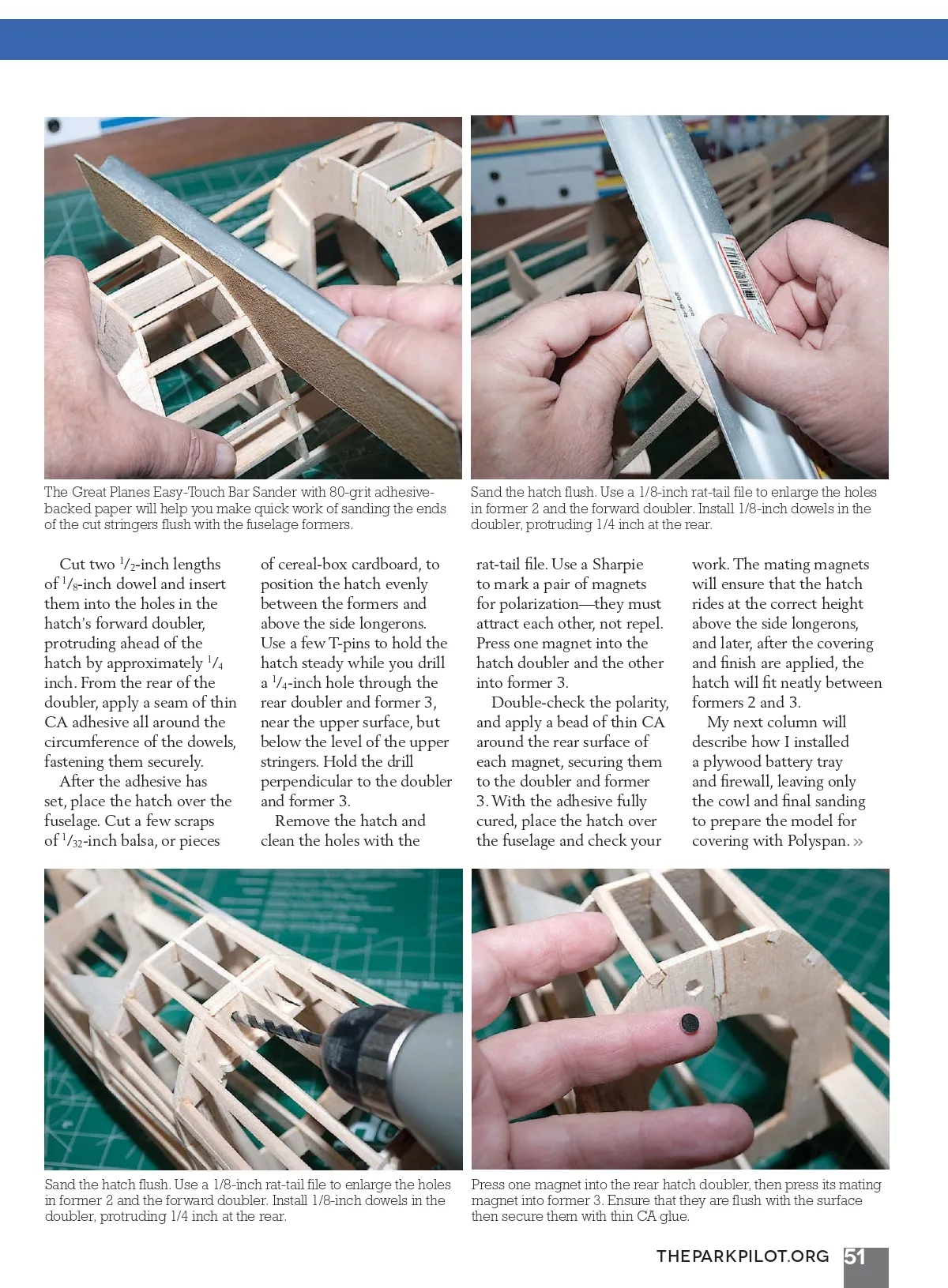 The Great Planes Easy-Touch Bar Sander with 80-grit adhesive-backed paper will help you make quick work of sanding the ends of the cut stringers flush with the fuselage formers.

Sand the hatch flush. Use a 1/8-inch rat-tail file to enlarge the holes in former 2 and the forward doubler. Install 1/8-inch dowels in the doubler, protruding 1/4 inch at the rear.

Cut two $^1/_2$-inch lengths of $^1/_8$-inch dowel and insert them into the holes in the hatch's forward doubler, protruding ahead of the hatch by approximately $^1/_4$ inch. From the rear of the doubler, apply a seam of thin CA adhesive all around the circumference of the dowels, fastening them securely.

After the adhesive has set, place the hatch over the fuselage. Cut a few scraps of $^1/_{32}$-inch balsa, or pieces of cereal-box cardboard, to position the hatch evenly between the formers and above the side longerons. Use a few T-pins to hold the hatch steady while you drill a $^1/_4$-inch hole through the rear doubler and former 3, near the upper surface, but below the level of the upper stringers. Hold the drill perpendicular to the doubler and former 3.

Remove the hatch and clean the holes with the rat-tail file. Use a Sharpie to mark a pair of magnets for polarization—they must attract each other, not repel. Press one magnet into the hatch doubler and the other into former 3.

Double-check the polarity, and apply a bead of thin CA around the rear surface of each magnet, securing them to the doubler and former 3. With the adhesive fully cured, place the hatch over the fuselage and check your work. The mating magnets will ensure that the hatch rides at the correct height above the side longerons, and later, after the covering and finish are applied, the hatch will fit neatly between formers 2 and 3.

My next column will describe how I installed a plywood battery tray and firewall, leaving only the cowl and final sanding to prepare the model for covering with Polyspan. »

Sand the hatch flush. Use a 1/8-inch rat-tail file to enlarge the holes in former 2 and the forward doubler. Install 1/8-inch dowels in the doubler, protruding 1/4 inch at the rear.

Press one magnet into the rear hatch doubler, then press its mating magnet into former 3. Ensure that they are flush with the surface then secure them with thin CA glue.

THEPARKPILOT.ORG 51