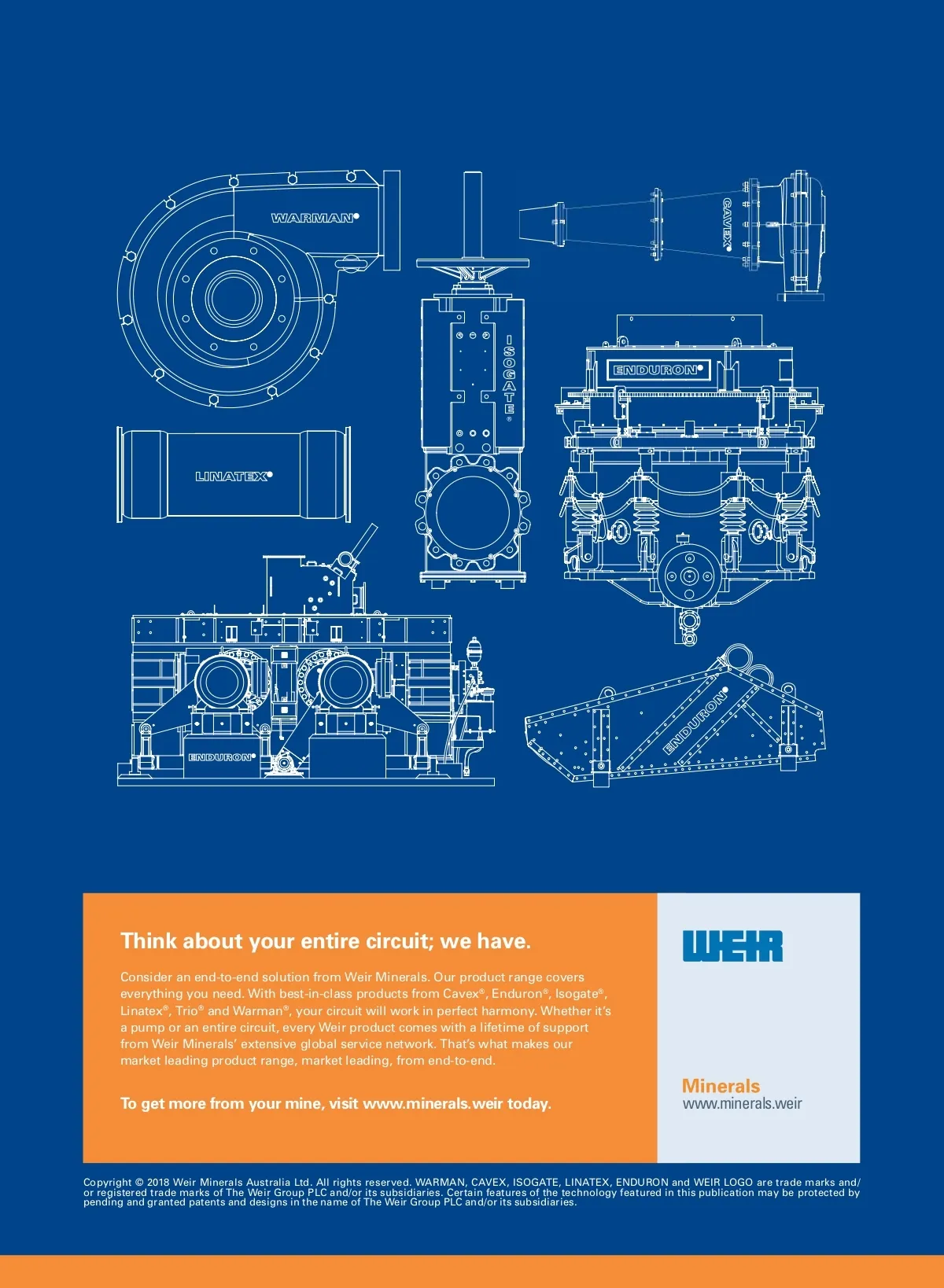 WARMAN®

CAVEX®

ISOGATE®

ENDURON®

LINATEX®

ENDURON®

ENDURON®

Think about your entire circuit; we have.

Consider an end-to-end solution from Weir Minerals. Our product range covers everything you need. With best-in-class products from Cavex®, Enduron®, Isogate®, Linatex®, Trio® and Warman®, your circuit will work in perfect harmony. Whether it's a pump or an entire circuit, every Weir product comes with a lifetime of support from Weir Minerals' extensive global service network. That's what makes our market leading product range, market leading, from end-to-end.

To get more from your mine, visit www.minerals.weir today.

WEIR

Minerals
www.minerals.weir

Copyright © 2018 Weir Minerals Australia Ltd. All rights reserved. WARMAN, CAVEX, ISOGATE, LINATEX, ENDURON and WEIR LOGO are trade marks and/or registered trade marks of The Weir Group PLC and/or its subsidiaries. Certain features of the technology featured in this publication may be protected by pending and granted patents and designs in the name of The Weir Group PLC and/or its subsidiaries.