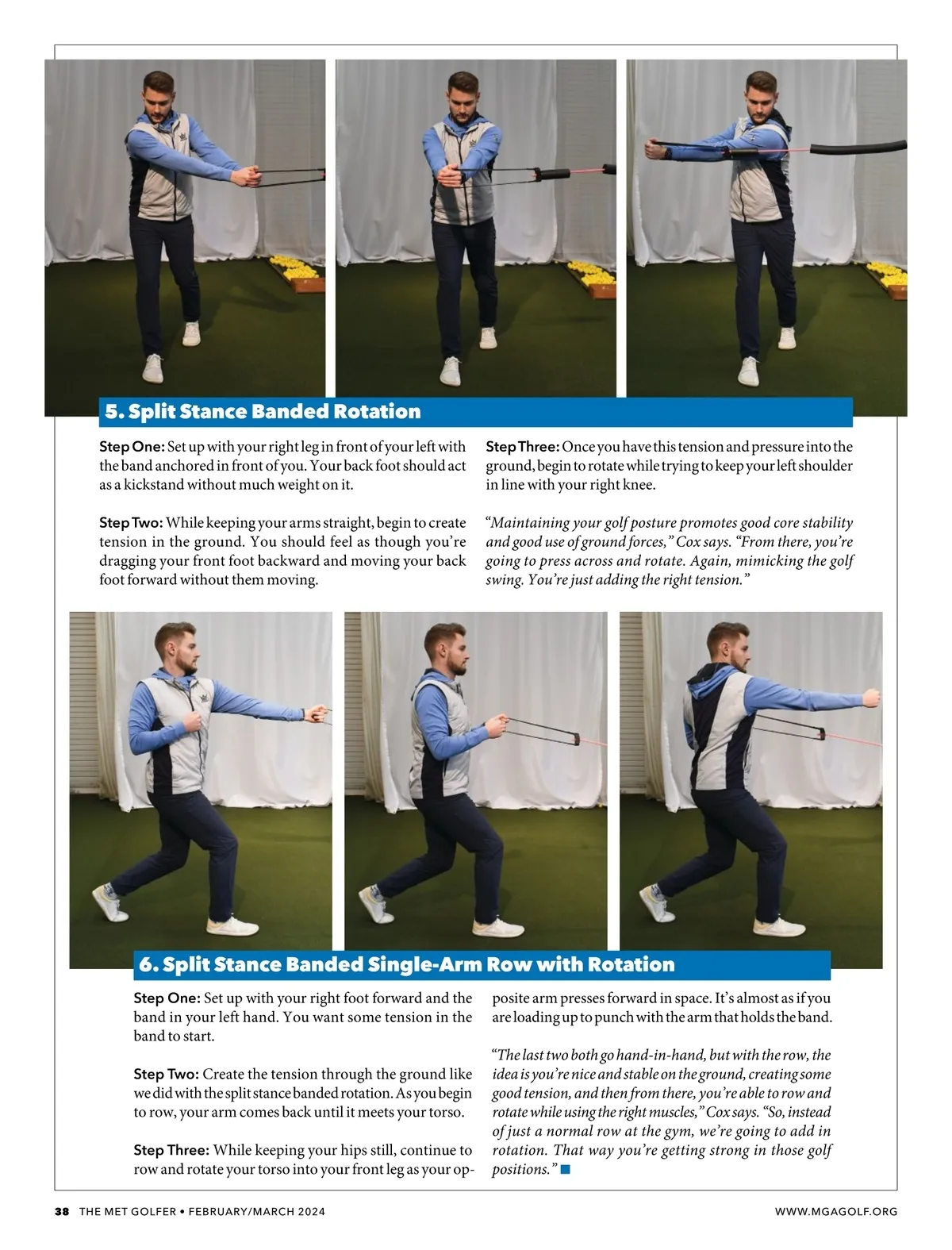 5. Split Stance Banded Rotation

Step One: Set up with your right leg in front of your left with the band anchored in front of you. Your back foot should act as a kickstand without much weight on it.

Step Two: While keeping your arms straight, begin to create tension in the ground. You should feel as though you're dragging your front foot backward and moving your back foot forward without them moving.

Step Three: Once you have this tension and pressure into the ground, begin to rotate while trying to keep your left shoulder in line with your right knee.

"Maintaining your golf posture promotes good core stability and good use of ground forces," Cox says. "From there, you're going to press across and rotate. Again, mimicking the golf swing. You're just adding the right tension."

6. Split Stance Banded Single-Arm Row with Rotation

Step One: Set up with your right foot forward and the band in your left hand. You want some tension in the band to start.

Step Two: Create the tension through the ground like we did with the split stance banded rotation. As you begin to row, your arm comes back until it meets your torso.

Step Three: While keeping your hips still, continue to row and rotate your torso into your front leg as your opposite arm presses forward in space. It's almost as if you are loading up to punch with the arm that holds the band.

"The last two both go hand-in-hand, but with the row, the idea is you're nice and stable on the ground, creating some good tension, and then from there, you're able to row and rotate while using the right muscles," Cox says. "So, instead of just a normal row at the gym, we're going to add in rotation. That way you're getting strong in those golf positions."

38 THE MET GOLFER • FEBRUARY/MARCH 2024

WWW.MGAGOLF.ORG