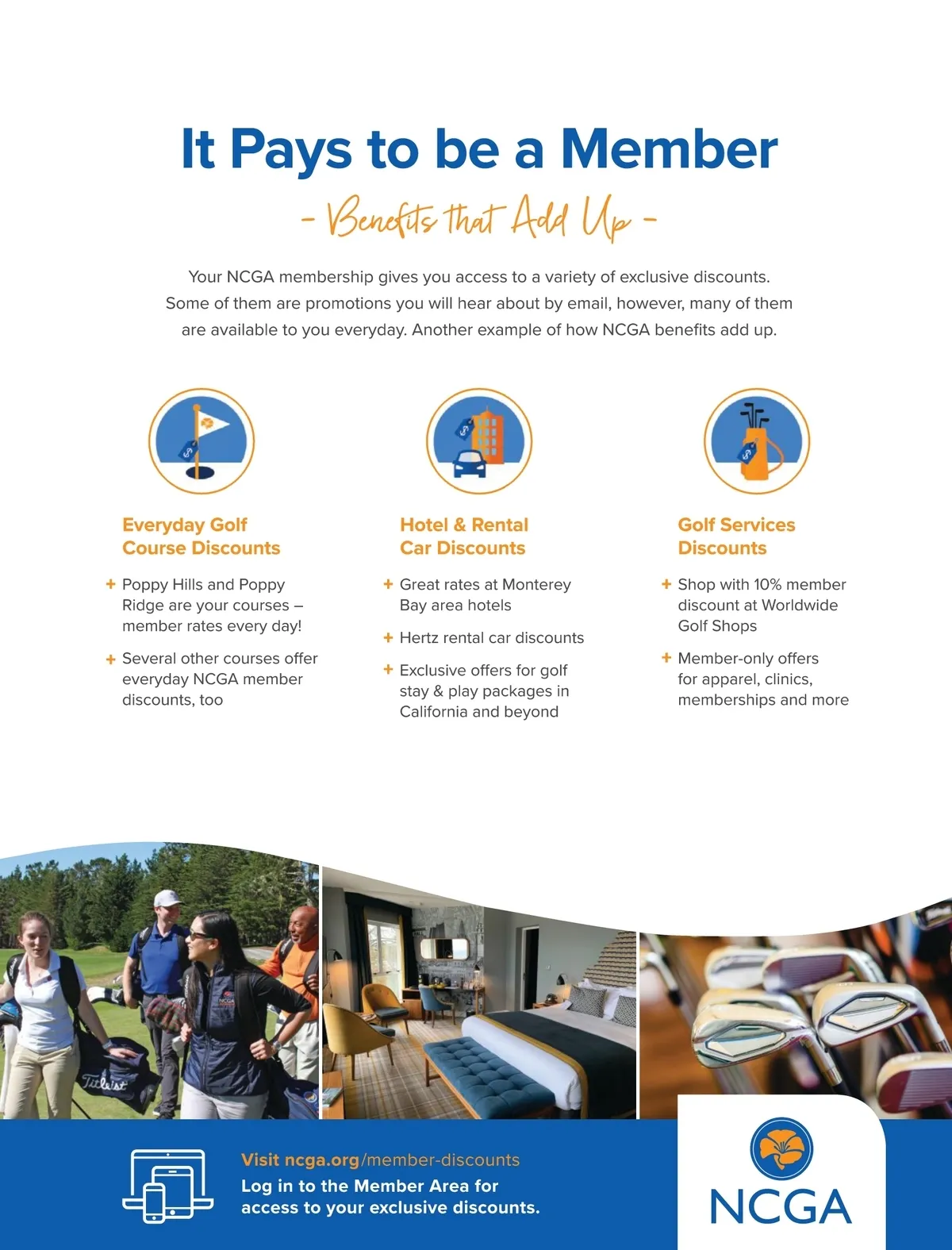 It Pays to be a Member

- Benefits that Add Up -

Your NCGA membership gives you access to a variety of exclusive discounts. Some of them are promotions you will hear about by email, however, many of them are available to you everyday. Another example of how NCGA benefits add up.

Everyday Golf Course Discounts

+ Poppy Hills and Poppy Ridge are your courses – member rates every day!

+ Several other courses offer everyday NCGA member discounts, too

Hotel & Rental Car Discounts

+ Great rates at Monterey Bay area hotels

+ Hertz rental car discounts

+ Exclusive offers for golf stay & play packages in California and beyond

Golf Services Discounts

+ Shop with 10% member discount at Worldwide Golf Shops

+ Member-only offers for apparel, clinics, memberships and more

Titleist

NCGA

Visit ncga.org/member-discounts
Log in to the Member Area for access to your exclusive discounts.

NCGA