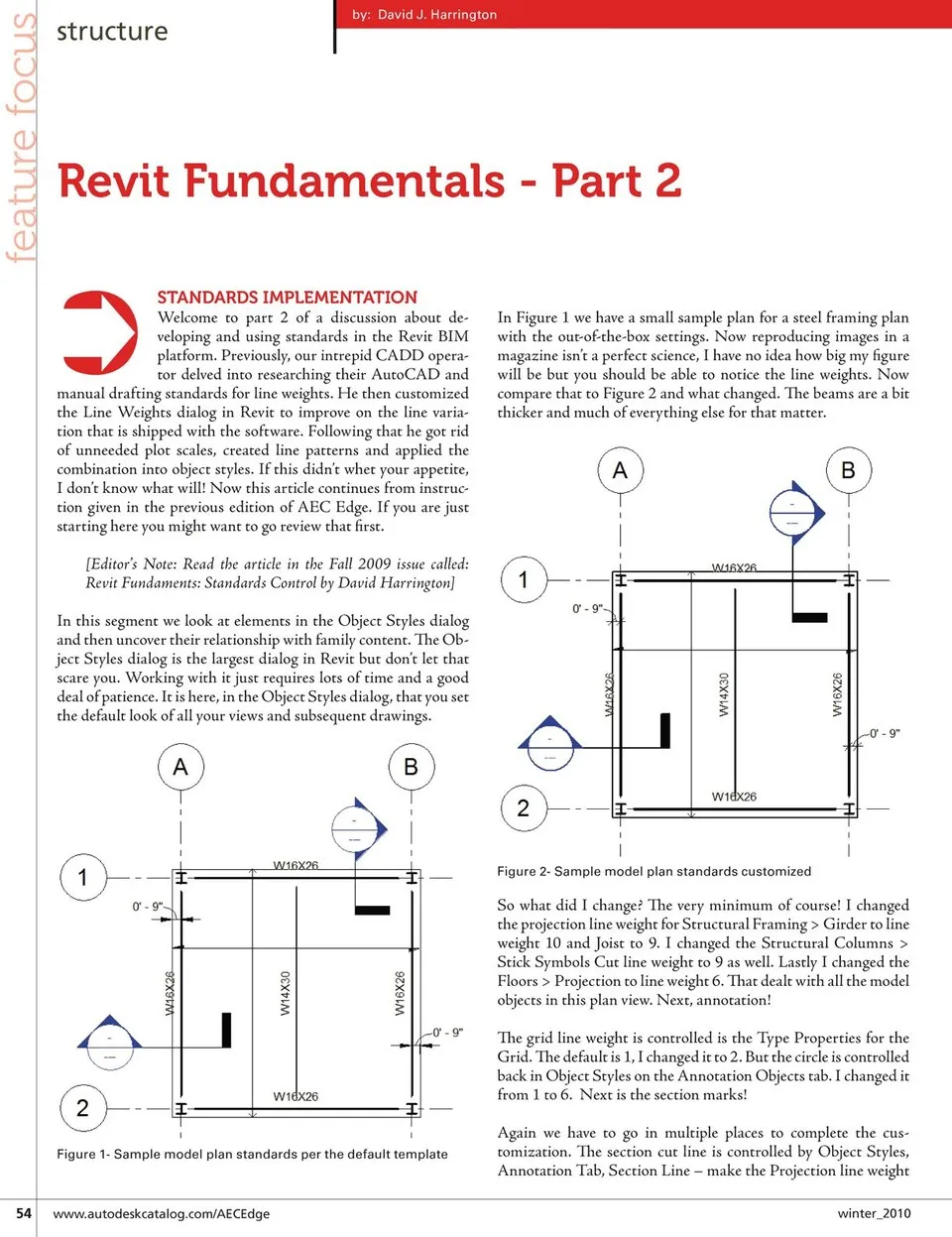 feature focus

structure

by: David J. Harrington

Revit Fundamentals - Part 2

STANDARDS IMPLEMENTATION

Welcome to part 2 of a discussion about developing and using standards in the Revit BIM platform. Previously, our intrepid CADD operator delved into researching their AutoCAD and manual drafting standards for line weights. He then customized the Line Weights dialog in Revit to improve on the line variation that is shipped with the software. Following that he got rid of unneeded plot scales, created line patterns and applied the combination into object styles. If this didn't whet your appetite, I don't know what will! Now this article continues from instruction given in the previous edition of AEC Edge. If you are just starting here you might want to go review that first.

[Editor's Note: Read the article in the Fall 2009 issue called: Revit Fundaments: Standards Control by David Harrington]

In this segment we look at elements in the Object Styles dialog and then uncover their relationship with family content. The Object Styles dialog is the largest dialog in Revit but don't let that scare you. Working with it just requires lots of time and a good deal of patience. It is here, in the Object Styles dialog, that you set the default look of all your views and subsequent drawings.

A
B
1
2
W16X26
0' - 9"
W16X26
W14X30
W16X26
0' - 9"
W16X26

Figure 1- Sample model plan standards per the default template

In Figure 1 we have a small sample plan for a steel framing plan with the out-of-the-box settings. Now reproducing images in a magazine isn't a perfect science, I have no idea how big my figure will be but you should be able to notice the line weights. Now compare that to Figure 2 and what changed. The beams are a bit thicker and much of everything else for that matter.

A
B
1
2
W16X26
0' - 9"
W16X26
W14X30
W16X26
0' - 9"
W16X26

Figure 2- Sample model plan standards customized

So what did I change? The very minimum of course! I changed the projection line weight for Structural Framing > Girder to line weight 10 and Joist to 9. I changed the Structural Columns > Stick Symbols Cut line weight to 9 as well. Lastly I changed the Floors > Projection to line weight 6. That dealt with all the model objects in this plan view. Next, annotation!

The grid line weight is controlled is the Type Properties for the Grid. The default is 1, I changed it to 2. But the circle is controlled back in Object Styles on the Annotation Objects tab. I changed it from 1 to 6. Next is the section marks!

Again we have to go in multiple places to complete the customization. The section cut line is controlled by Object Styles, Annotation Tab, Section Line – make the Projection line weight

54 www.autodeskcatalog.com/AECEdge winter_2010