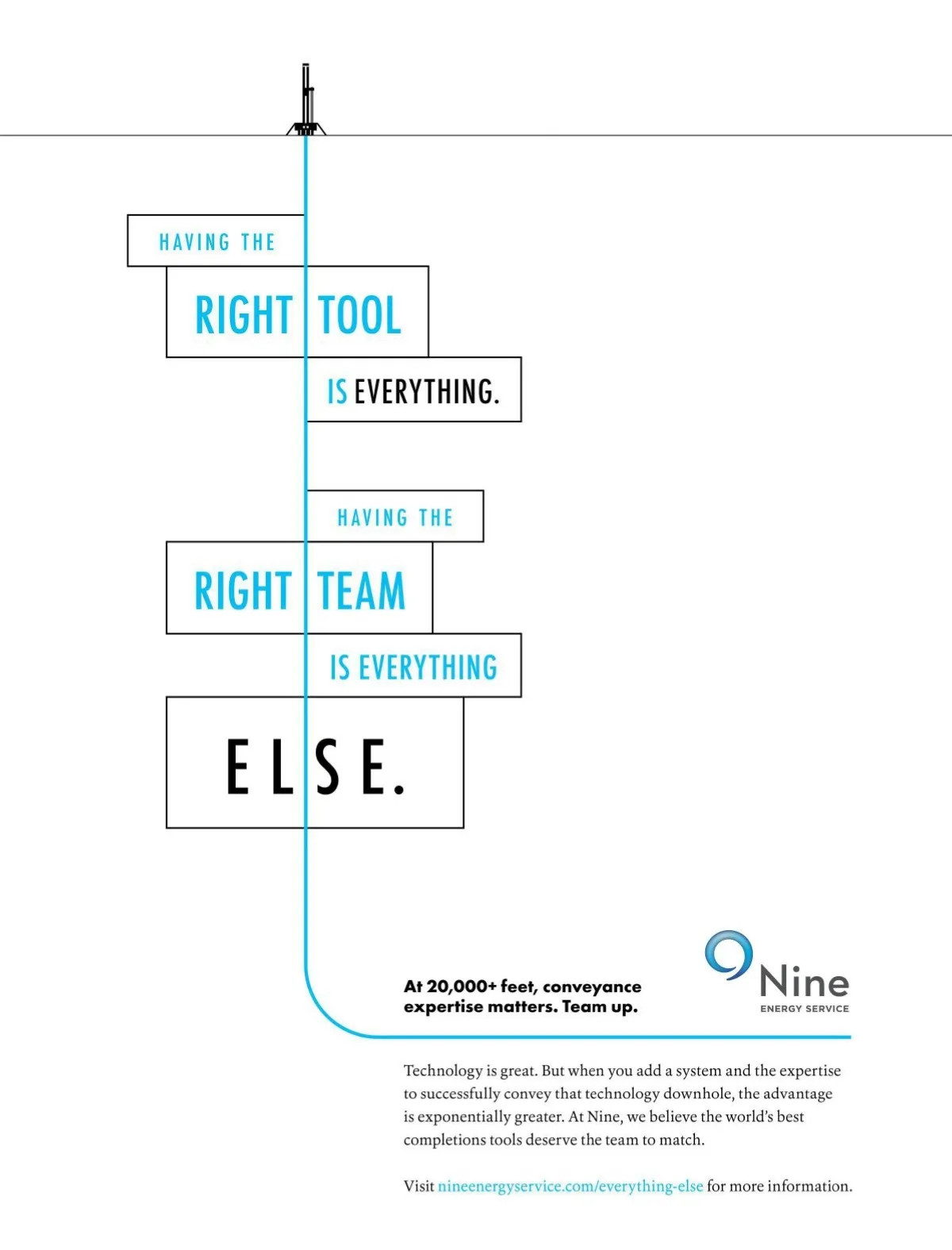 HAVING THE

RIGHT TOOL

IS EVERYTHING.

HAVING THE

RIGHT TEAM

IS EVERYTHING

ELSE.

At 20,000+ feet, conveyance expertise matters. Team up.

Nine
ENERGY SERVICE

Technology is great. But when you add a system and the expertise to successfully convey that technology downhole, the advantage is exponentially greater. At Nine, we believe the world's best completions tools deserve the team to match.

Visit nineenergyservice.com/everything-else for more information.