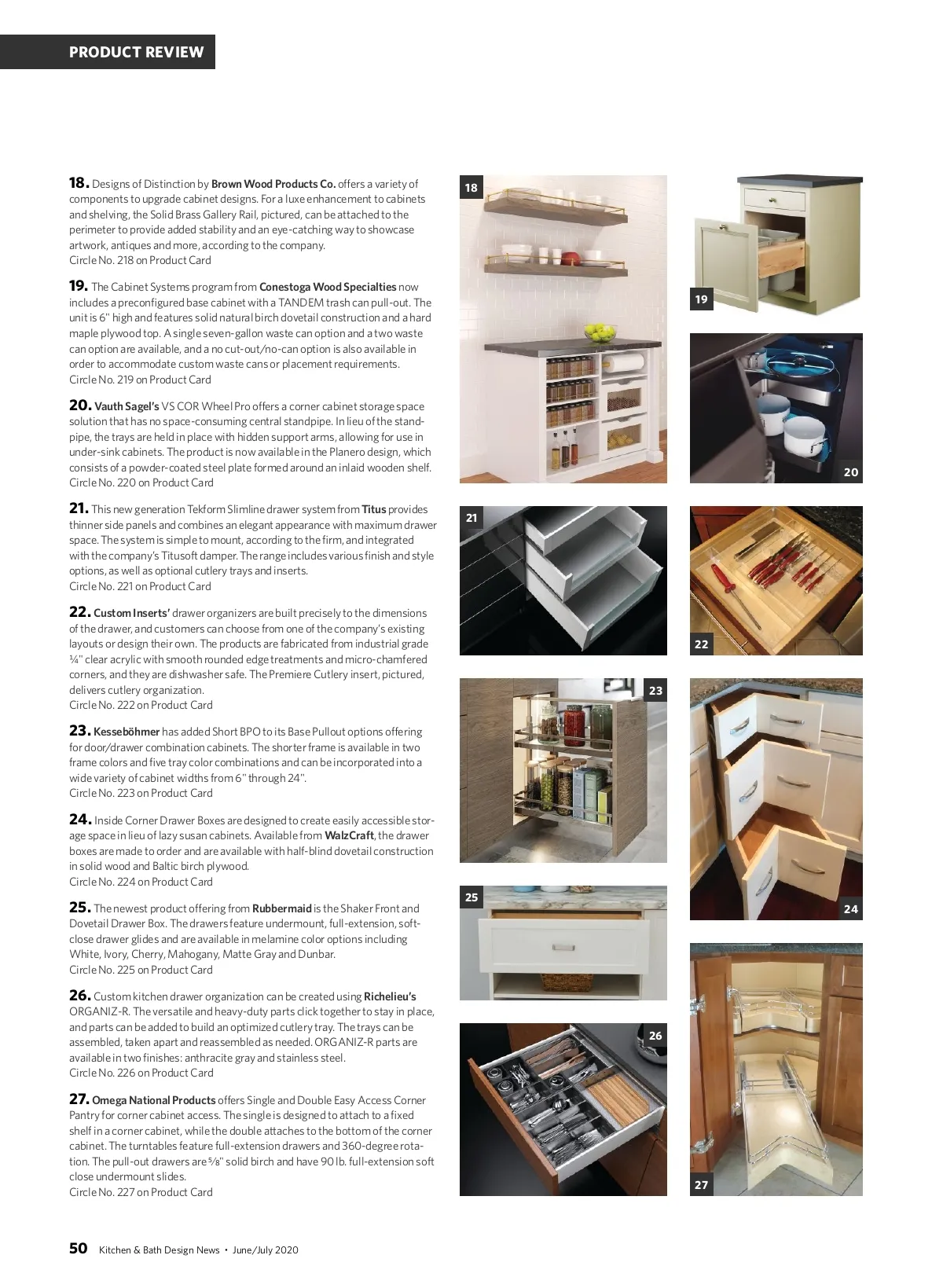 PRODUCT REVIEW

18. Designs of Distinction by Brown Wood Products Co. offers a variety of components to upgrade cabinet designs. For a luxe enhancement to cabinets and shelving, the Solid Brass Gallery Rail, pictured, can be attached to the perimeter to provide added stability and an eye-catching way to showcase artwork, antiques and more, according to the company.
Circle No. 218 on Product Card

19. The Cabinet Systems program from Conestoga Wood Specialties now includes a preconfigured base cabinet with a TANDEM trash can pull-out. The unit is 6" high and features solid natural birch dovetail construction and a hard maple plywood top. A single seven-gallon waste can option and a two waste can option are available, and a no cut-out/no-can option is also available in order to accommodate custom waste cans or placement requirements.
Circle No. 219 on Product Card

20. Vauth Sagel's VS COR Wheel Pro offers a corner cabinet storage space solution that has no space-consuming central standpipe. In lieu of the standpipe, the trays are held in place with hidden support arms, allowing for use in under-sink cabinets. The product is now available in the Planero design, which consists of a powder-coated steel plate formed around an inlaid wooden shelf.
Circle No. 220 on Product Card

21. This new generation Tekform Slimline drawer system from Titus provides thinner side panels and combines an elegant appearance with maximum drawer space. The system is simple to mount, according to the firm, and integrated with the company's Titusoft damper. The range includes various finish and style options, as well as optional cutlery trays and inserts.
Circle No. 221 on Product Card

22. Custom Inserts' drawer organizers are built precisely to the dimensions of the drawer, and customers can choose from one of the company's existing layouts or design their own. The products are fabricated from industrial grade ¼" clear acrylic with smooth rounded edge treatments and micro-chamfered corners, and they are dishwasher safe. The Premiere Cutlery insert, pictured, delivers cutlery organization.
Circle No. 222 on Product Card

23. Kesseböhmer has added Short BPO to its Base Pullout options offering for door/drawer combination cabinets. The shorter frame is available in two frame colors and five tray color combinations and can be incorporated into a wide variety of cabinet widths from 6" through 24".
Circle No. 223 on Product Card

24. Inside Corner Drawer Boxes are designed to create easily accessible storage space in lieu of lazy susan cabinets. Available from WalzCraft, the drawer boxes are made to order and are available with half-blind dovetail construction in solid wood and Baltic birch plywood.
Circle No. 224 on Product Card

25. The newest product offering from Rubbermaid is the Shaker Front and Dovetail Drawer Box. The drawers feature undermount, full-extension, soft-close drawer glides and are available in melamine color options including White, Ivory, Cherry, Mahogany, Matte Gray and Dunbar.
Circle No. 225 on Product Card

26. Custom kitchen drawer organization can be created using Richelieu's ORGANIZ-R. The versatile and heavy-duty parts click together to stay in place, and parts can be added to build an optimized cutlery tray. The trays can be assembled, taken apart and reassembled as needed. ORGANIZ-R parts are available in two finishes: anthracite gray and stainless steel.
Circle No. 226 on Product Card

27. Omega National Products offers Single and Double Easy Access Corner Pantry for corner cabinet access. The single is designed to attach to a fixed shelf in a corner cabinet, while the double attaches to the bottom of the corner cabinet. The turntables feature full-extension drawers and 360-degree rotation. The pull-out drawers are ⅝" solid birch and have 90 lb. full-extension soft close undermount slides.
Circle No. 227 on Product Card

18
19
20
21
22
23
24
25
26
27

50 Kitchen & Bath Design News • June/July 2020