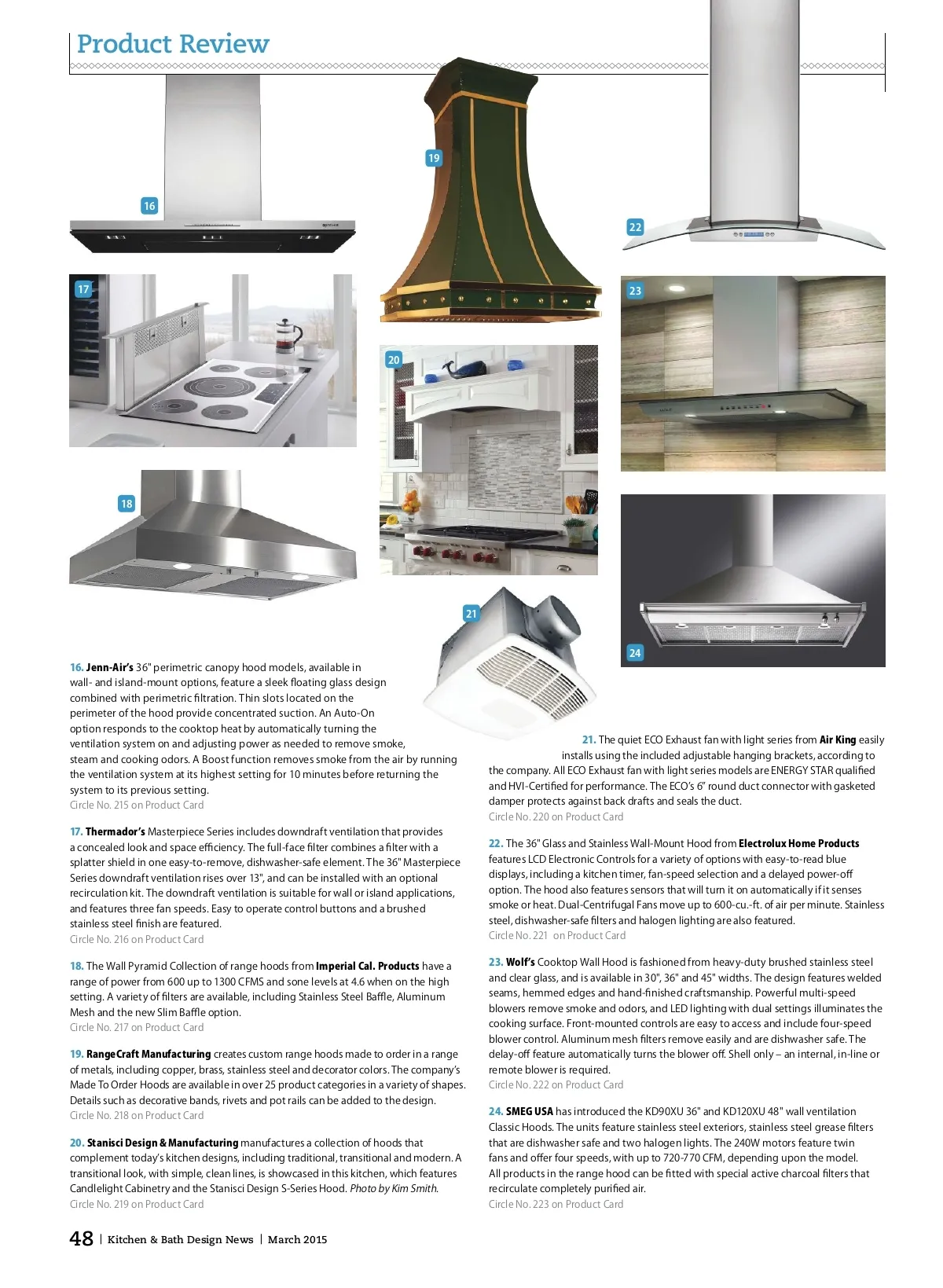 Product Review

16

19

22

17

23

20

18

21

24

16. Jenn-Air's 36" perimetric canopy hood models, available in wall- and island-mount options, feature a sleek floating glass design combined with perimetric filtration. Thin slots located on the perimeter of the hood provide concentrated suction. An Auto-On option responds to the cooktop heat by automatically turning the ventilation system on and adjusting power as needed to remove smoke, steam and cooking odors. A Boost function removes smoke from the air by running the ventilation system at its highest setting for 10 minutes before returning the system to its previous setting.
Circle No. 215 on Product Card

17. Thermador's Masterpiece Series includes downdraft ventilation that provides a concealed look and space efficiency. The full-face filter combines a filter with a splatter shield in one easy-to-remove, dishwasher-safe element. The 36" Masterpiece Series downdraft ventilation rises over 13", and can be installed with an optional recirculation kit. The downdraft ventilation is suitable for wall or island applications, and features three fan speeds. Easy to operate control buttons and a brushed stainless steel finish are featured.
Circle No. 216 on Product Card

18. The Wall Pyramid Collection of range hoods from Imperial Cal. Products have a range of power from 600 up to 1300 CFMS and sone levels at 4.6 when on the high setting. A variety of filters are available, including Stainless Steel Baffle, Aluminum Mesh and the new Slim Baffle option.
Circle No. 217 on Product Card

19. RangeCraft Manufacturing creates custom range hoods made to order in a range of metals, including copper, brass, stainless steel and decorator colors. The company's Made To Order Hoods are available in over 25 product categories in a variety of shapes. Details such as decorative bands, rivets and pot rails can be added to the design.
Circle No. 218 on Product Card

20. Stanisci Design & Manufacturing manufactures a collection of hoods that complement today's kitchen designs, including traditional, transitional and modern. A transitional look, with simple, clean lines, is showcased in this kitchen, which features Candlelight Cabinetry and the Stanisci Design S-Series Hood. Photo by Kim Smith.
Circle No. 219 on Product Card

21. The quiet ECO Exhaust fan with light series from Air King easily installs using the included adjustable hanging brackets, according to the company. All ECO Exhaust fan with light series models are ENERGY STAR qualified and HVI-Certified for performance. The ECO's 6" round duct connector with gasketed damper protects against back drafts and seals the duct.
Circle No. 220 on Product Card

22. The 36" Glass and Stainless Wall-Mount Hood from Electrolux Home Products features LCD Electronic Controls for a variety of options with easy-to-read blue displays, including a kitchen timer, fan-speed selection and a delayed power-off option. The hood also features sensors that will turn it on automatically if it senses smoke or heat. Dual-Centrifugal Fans move up to 600-cu.-ft. of air per minute. Stainless steel, dishwasher-safe filters and halogen lighting are also featured.
Circle No. 221 on Product Card

23. Wolf's Cooktop Wall Hood is fashioned from heavy-duty brushed stainless steel and clear glass, and is available in 30", 36" and 45" widths. The design features welded seams, hemmed edges and hand-finished craftsmanship. Powerful multi-speed blowers remove smoke and odors, and LED lighting with dual settings illuminates the cooking surface. Front-mounted controls are easy to access and include four-speed blower control. Aluminum mesh filters remove easily and are dishwasher safe. The delay-off feature automatically turns the blower off. Shell only – an internal, in-line or remote blower is required.
Circle No. 222 on Product Card

24. SMEG USA has introduced the KD90XU 36" and KD120XU 48" wall ventilation Classic Hoods. The units feature stainless steel exteriors, stainless steel grease filters that are dishwasher safe and two halogen lights. The 240W motors feature twin fans and offer four speeds, with up to 720-770 CFM, depending upon the model. All products in the range hood can be fitted with special active charcoal filters that recirculate completely purified air.
Circle No. 223 on Product Card

48 | Kitchen & Bath Design News | March 2015