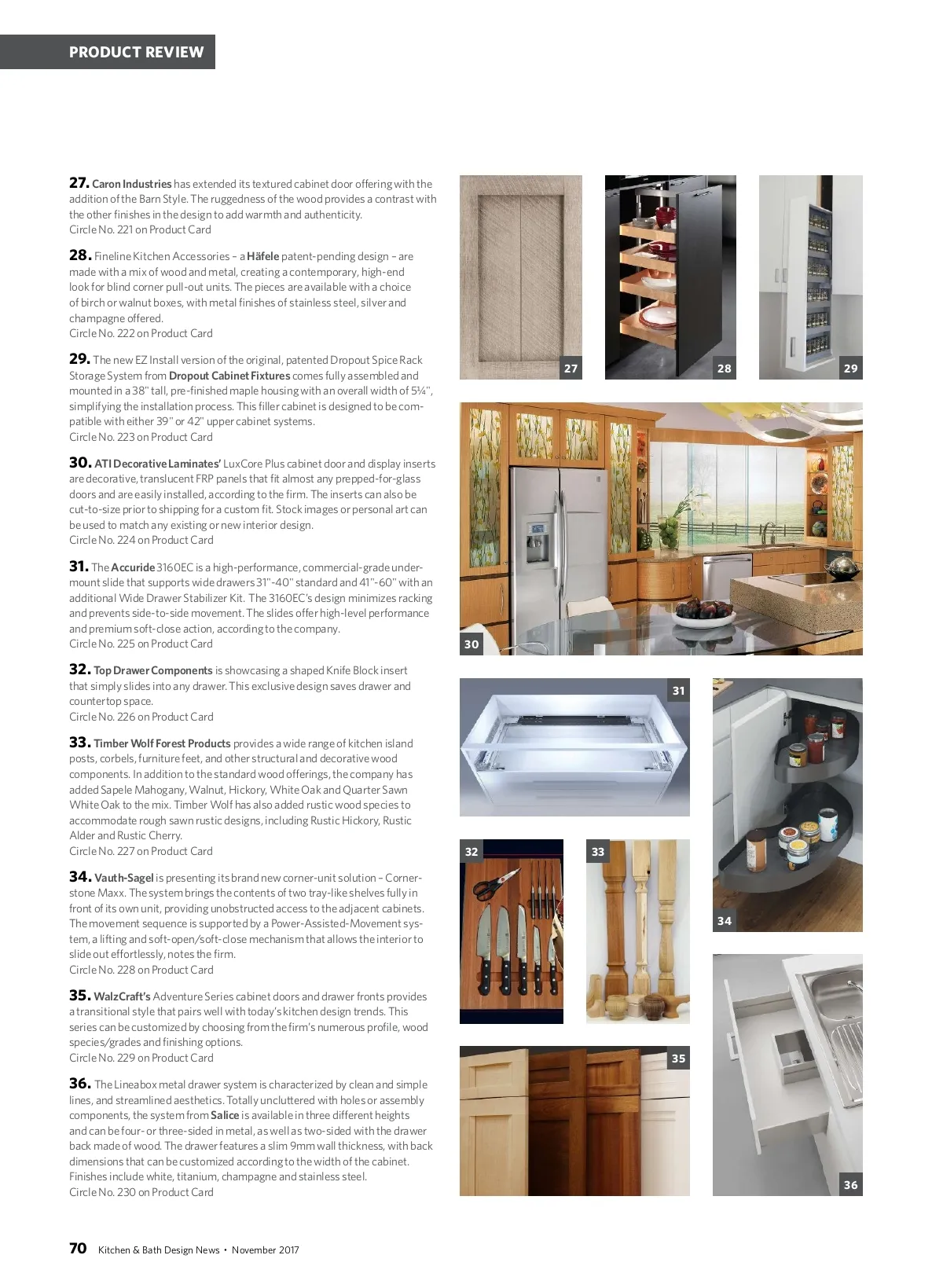 PRODUCT REVIEW

27. Caron Industries has extended its textured cabinet door offering with the addition of the Barn Style. The ruggedness of the wood provides a contrast with the other finishes in the design to add warmth and authenticity.
Circle No. 221 on Product Card

28. Fineline Kitchen Accessories – a Häfele patent-pending design – are made with a mix of wood and metal, creating a contemporary, high-end look for blind corner pull-out units. The pieces are available with a choice of birch or walnut boxes, with metal finishes of stainless steel, silver and champagne offered.
Circle No. 222 on Product Card

29. The new EZ Install version of the original, patented Dropout Spice Rack Storage System from Dropout Cabinet Fixtures comes fully assembled and mounted in a 38" tall, pre-finished maple housing with an overall width of 5¼", simplifying the installation process. This filler cabinet is designed to be compatible with either 39" or 42" upper cabinet systems.
Circle No. 223 on Product Card

30. ATI Decorative Laminates' LuxCore Plus cabinet door and display inserts are decorative, translucent FRP panels that fit almost any prepped-for-glass doors and are easily installed, according to the firm. The inserts can also be cut-to-size prior to shipping for a custom fit. Stock images or personal art can be used to match any existing or new interior design.
Circle No. 224 on Product Card

31. The Accuride 3160EC is a high-performance, commercial-grade undermount slide that supports wide drawers 31"-40" standard and 41"-60" with an additional Wide Drawer Stabilizer Kit. The 3160EC's design minimizes racking and prevents side-to-side movement. The slides offer high-level performance and premium soft-close action, according to the company.
Circle No. 225 on Product Card

32. Top Drawer Components is showcasing a shaped Knife Block insert that simply slides into any drawer. This exclusive design saves drawer and countertop space.
Circle No. 226 on Product Card

33. Timber Wolf Forest Products provides a wide range of kitchen island posts, corbels, furniture feet, and other structural and decorative wood components. In addition to the standard wood offerings, the company has added Sapele Mahogany, Walnut, Hickory, White Oak and Quarter Sawn White Oak to the mix. Timber Wolf has also added rustic wood species to accommodate rough sawn rustic designs, including Rustic Hickory, Rustic Alder and Rustic Cherry.
Circle No. 227 on Product Card

34. Vauth-Sagel is presenting its brand new corner-unit solution – Cornerstone Maxx. The system brings the contents of two tray-like shelves fully in front of its own unit, providing unobstructed access to the adjacent cabinets. The movement sequence is supported by a Power-Assisted-Movement system, a lifting and soft-open/soft-close mechanism that allows the interior to slide out effortlessly, notes the firm.
Circle No. 228 on Product Card

35. WalzCraft's Adventure Series cabinet doors and drawer fronts provides a transitional style that pairs well with today's kitchen design trends. This series can be customized by choosing from the firm's numerous profile, wood species/grades and finishing options.
Circle No. 229 on Product Card

36. The Lineabox metal drawer system is characterized by clean and simple lines, and streamlined aesthetics. Totally uncluttered with holes or assembly components, the system from Salice is available in three different heights and can be four- or three-sided in metal, as well as two-sided with the drawer back made of wood. The drawer features a slim 9mm wall thickness, with back dimensions that can be customized according to the width of the cabinet. Finishes include white, titanium, champagne and stainless steel.
Circle No. 230 on Product Card

27 28 29 30 31 32 33 34 35 36

70 Kitchen & Bath Design News • November 2017