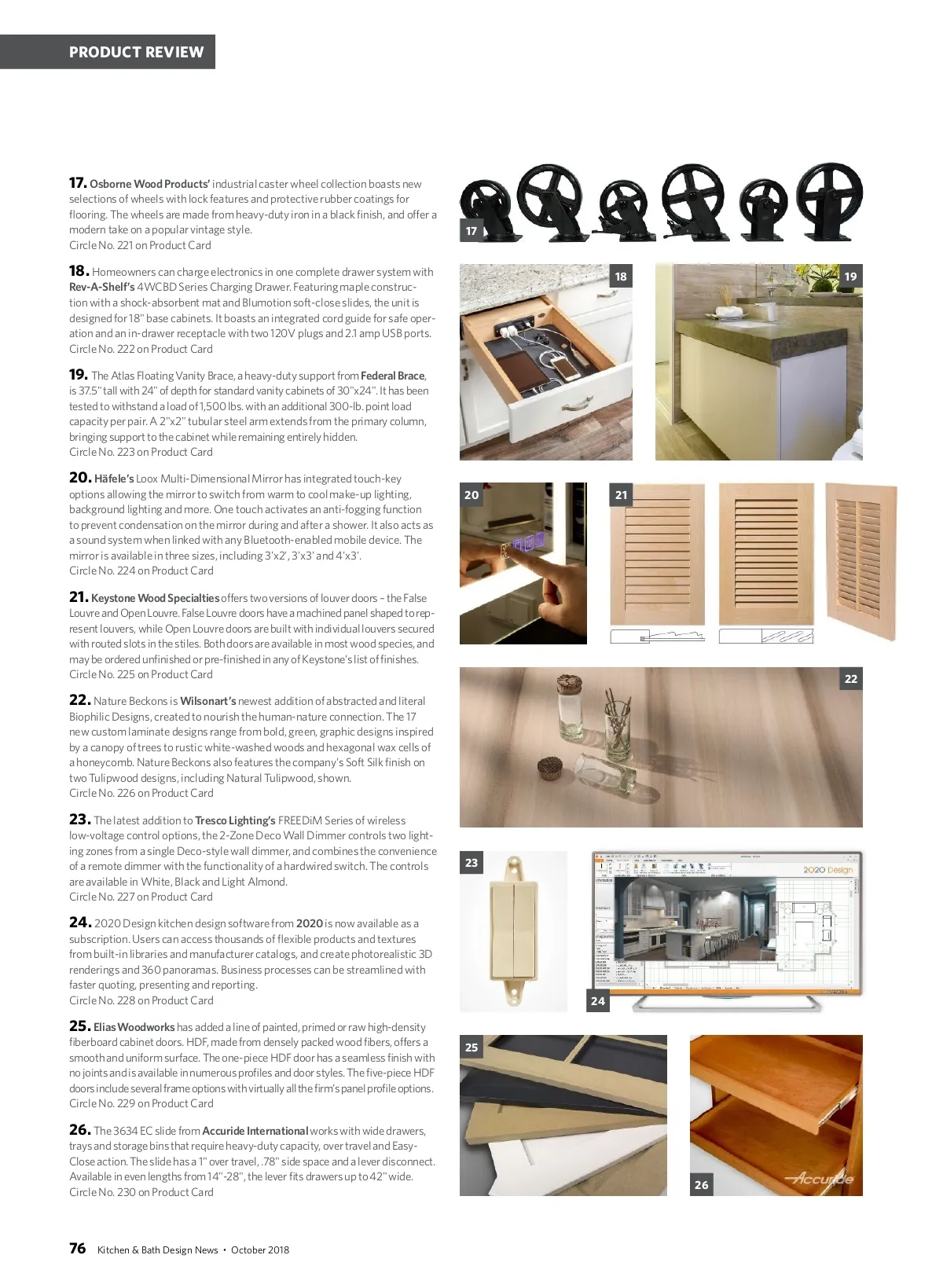 PRODUCT REVIEW

17. Osborne Wood Products' industrial caster wheel collection boasts new selections of wheels with lock features and protective rubber coatings for flooring. The wheels are made from heavy-duty iron in a black finish, and offer a modern take on a popular vintage style.
Circle No. 221 on Product Card

18. Homeowners can charge electronics in one complete drawer system with Rev-A-Shelf's 4WCBD Series Charging Drawer. Featuring maple construction with a shock-absorbent mat and Blumotion soft-close slides, the unit is designed for 18" base cabinets. It boasts an integrated cord guide for safe operation and an in-drawer receptacle with two 120V plugs and 2.1 amp USB ports.
Circle No. 222 on Product Card

19. The Atlas Floating Vanity Brace, a heavy-duty support from Federal Brace, is 37.5" tall with 24" of depth for standard vanity cabinets of 30"x24". It has been tested to withstand a load of 1,500 lbs. with an additional 300-lb. point load capacity per pair. A 2"x2" tubular steel arm extends from the primary column, bringing support to the cabinet while remaining entirely hidden.
Circle No. 223 on Product Card

20. Häfele's Loox Multi-Dimensional Mirror has integrated touch-key options allowing the mirror to switch from warm to cool make-up lighting, background lighting and more. One touch activates an anti-fogging function to prevent condensation on the mirror during and after a shower. It also acts as a sound system when linked with any Bluetooth-enabled mobile device. The mirror is available in three sizes, including 3'x2', 3'x3' and 4'x3'.
Circle No. 224 on Product Card

21. Keystone Wood Specialties offers two versions of louver doors – the False Louvre and Open Louvre. False Louvre doors have a machined panel shaped to represent louvers, while Open Louvre doors are built with individual louvers secured with routed slots in the stiles. Both doors are available in most wood species, and may be ordered unfinished or pre-finished in any of Keystone's list of finishes.
Circle No. 225 on Product Card

22. Nature Beckons is Wilsonart's newest addition of abstracted and literal Biophilic Designs, created to nourish the human-nature connection. The 17 new custom laminate designs range from bold, green, graphic designs inspired by a canopy of trees to rustic white-washed woods and hexagonal wax cells of a honeycomb. Nature Beckons also features the company's Soft Silk finish on two Tulipwood designs, including Natural Tulipwood, shown.
Circle No. 226 on Product Card

23. The latest addition to Tresco Lighting's FREEDiM Series of wireless low-voltage control options, the 2-Zone Deco Wall Dimmer controls two lighting zones from a single Deco-style wall dimmer, and combines the convenience of a remote dimmer with the functionality of a hardwired switch. The controls are available in White, Black and Light Almond.
Circle No. 227 on Product Card

24. 2020 Design kitchen design software from 2020 is now available as a subscription. Users can access thousands of flexible products and textures from built-in libraries and manufacturer catalogs, and create photorealistic 3D renderings and 360 panoramas. Business processes can be streamlined with faster quoting, presenting and reporting.
Circle No. 228 on Product Card

25. Elias Woodworks has added a line of painted, primed or raw high-density fiberboard cabinet doors. HDF, made from densely packed wood fibers, offers a smooth and uniform surface. The one-piece HDF door has a seamless finish with no joints and is available in numerous profiles and door styles. The five-piece HDF doors include several frame options with virtually all the firm's panel profile options.
Circle No. 229 on Product Card

26. The 3634 EC slide from Accuride International works with wide drawers, trays and storage bins that require heavy-duty capacity, over travel and Easy-Close action. The slide has a 1" over travel, .78" side space and a lever disconnect. Available in even lengths from 14"-28", the lever fits drawers up to 42" wide.
Circle No. 230 on Product Card

17
18
19
20
21
22
23
2020 Design
24
25
26
Accuride

76 Kitchen & Bath Design News • October 2018