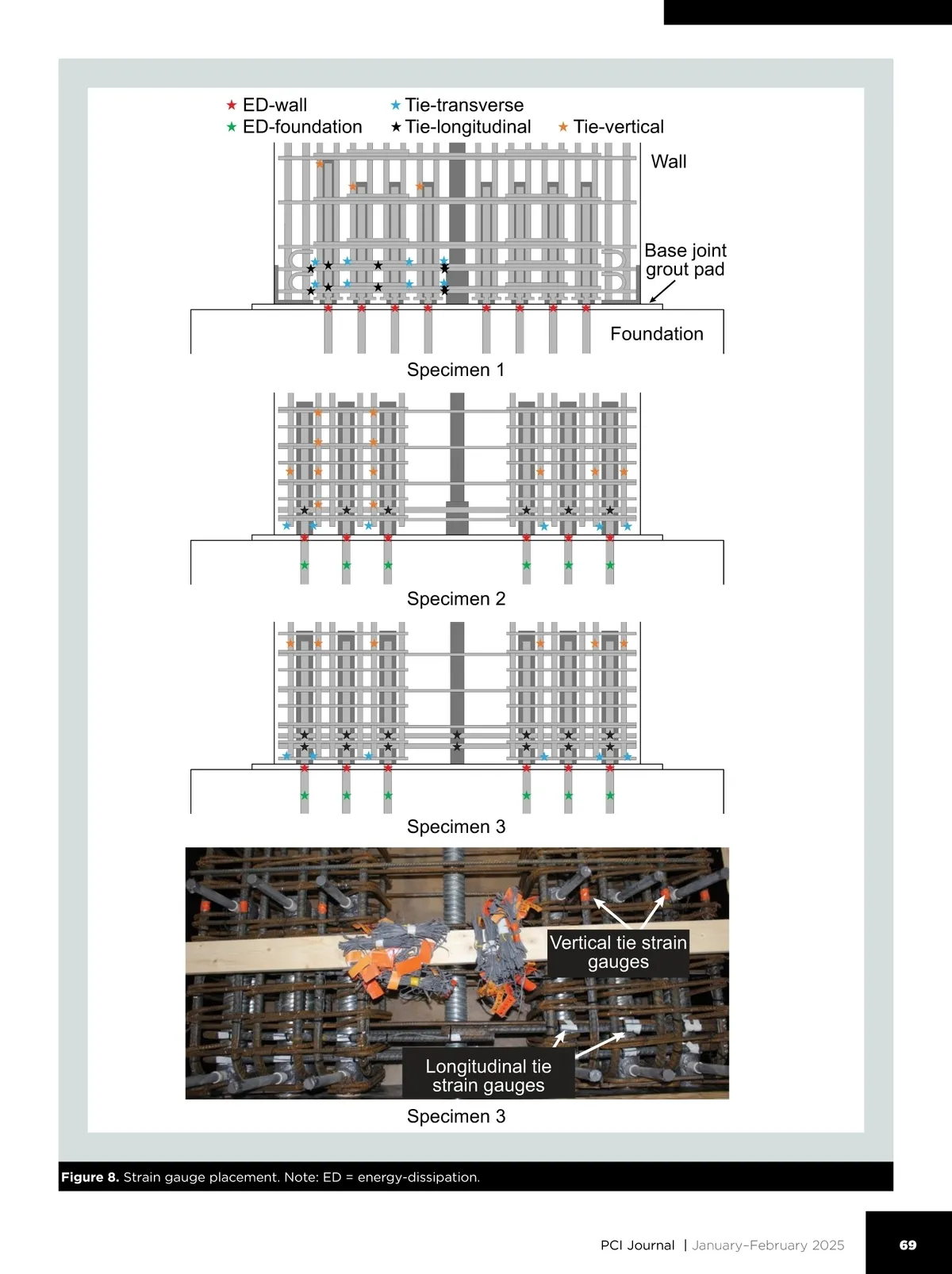 ★ ED-wall
★ ED-foundation
★ Tie-transverse
★ Tie-longitudinal
★ Tie-vertical

Wall

Base joint grout pad

Foundation

Specimen 1

Specimen 2

Specimen 3

Vertical tie strain gauges

Longitudinal tie strain gauges

Specimen 3

**Figure 8.** Strain gauge placement. Note: ED = energy-dissipation.

PCI Journal | January–February 2025

69