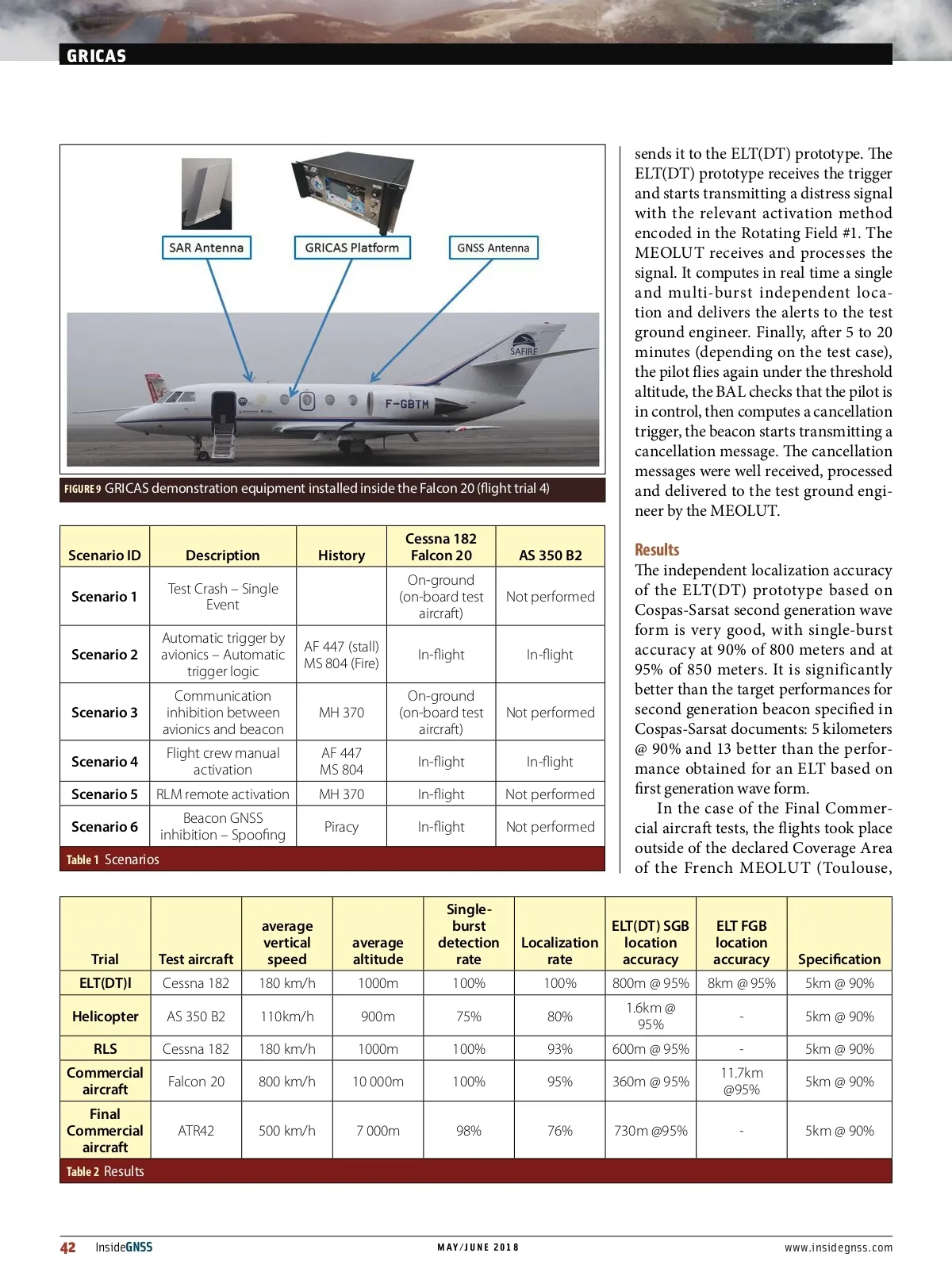 GRICAS

SAR Antenna

GRICAS Platform

GNSS Antenna

SAFIRE

F-GBTM

FIGURE 9 GRICAS demonstration equipment installed inside the Falcon 20 (flight trial 4)

| Scenario ID | Description | History | Cessna 182 Falcon 20 | AS 350 B2 |
|---|---|---|---|---|
| Scenario 1 | Test Crash – Single Event | | On-ground (on-board test aircraft) | Not performed |
| Scenario 2 | Automatic trigger by avionics – Automatic trigger logic | AF 447 (stall) MS 804 (Fire) | In-flight | In-flight |
| Scenario 3 | Communication inhibition between avionics and beacon | MH 370 | On-ground (on-board test aircraft) | Not performed |
| Scenario 4 | Flight crew manual activation | AF 447 MS 804 | In-flight | In-flight |
| Scenario 5 | RLM remote activation | MH 370 | In-flight | Not performed |
| Scenario 6 | Beacon GNSS inhibition – Spoofing | Piracy | In-flight | Not performed |

Table 1 Scenarios

sends it to the ELT(DT) prototype. The ELT(DT) prototype receives the trigger and starts transmitting a distress signal with the relevant activation method encoded in the Rotating Field #1. The MEOLUT receives and processes the signal. It computes in real time a single and multi-burst independent location and delivers the alerts to the test ground engineer. Finally, after 5 to 20 minutes (depending on the test case), the pilot flies again under the threshold altitude, the BAL checks that the pilot is in control, then computes a cancellation trigger, the beacon starts transmitting a cancellation message. The cancellation messages were well received, processed and delivered to the test ground engineer by the MEOLUT.

Results
The independent localization accuracy of the ELT(DT) prototype based on Cospas-Sarsat second generation wave form is very good, with single-burst accuracy at 90% of 800 meters and at 95% of 850 meters. It is significantly better than the target performances for second generation beacon specified in Cospas-Sarsat documents: 5 kilometers @ 90% and 13 better than the performance obtained for an ELT based on first generation wave form.

In the case of the Final Commercial aircraft tests, the flights took place outside of the declared Coverage Area of the French MEOLUT (Toulouse,

| Trial | Test aircraft | average vertical speed | average altitude | Single-burst detection rate | Localization rate | ELT(DT) SGB location accuracy | ELT FGB location accuracy | Specification |
|---|---|---|---|---|---|---|---|---|
| ELT(DT)I | Cessna 182 | 180 km/h | 1000m | 100% | 100% | 800m @ 95% | 8km @ 95% | 5km @ 90% |
| Helicopter | AS 350 B2 | 110km/h | 900m | 75% | 80% | 1.6km @ 95% | - | 5km @ 90% |
| RLS | Cessna 182 | 180 km/h | 1000m | 100% | 93% | 600m @ 95% | - | 5km @ 90% |
| Commercial aircraft | Falcon 20 | 800 km/h | 10 000m | 100% | 95% | 360m @ 95% | 11.7km @95% | 5km @ 90% |
| Final Commercial aircraft | ATR42 | 500 km/h | 7 000m | 98% | 76% | 730m @95% | - | 5km @ 90% |

Table 2 Results

42 InsideGNSS MAY/JUNE 2018 www.insidegnss.com