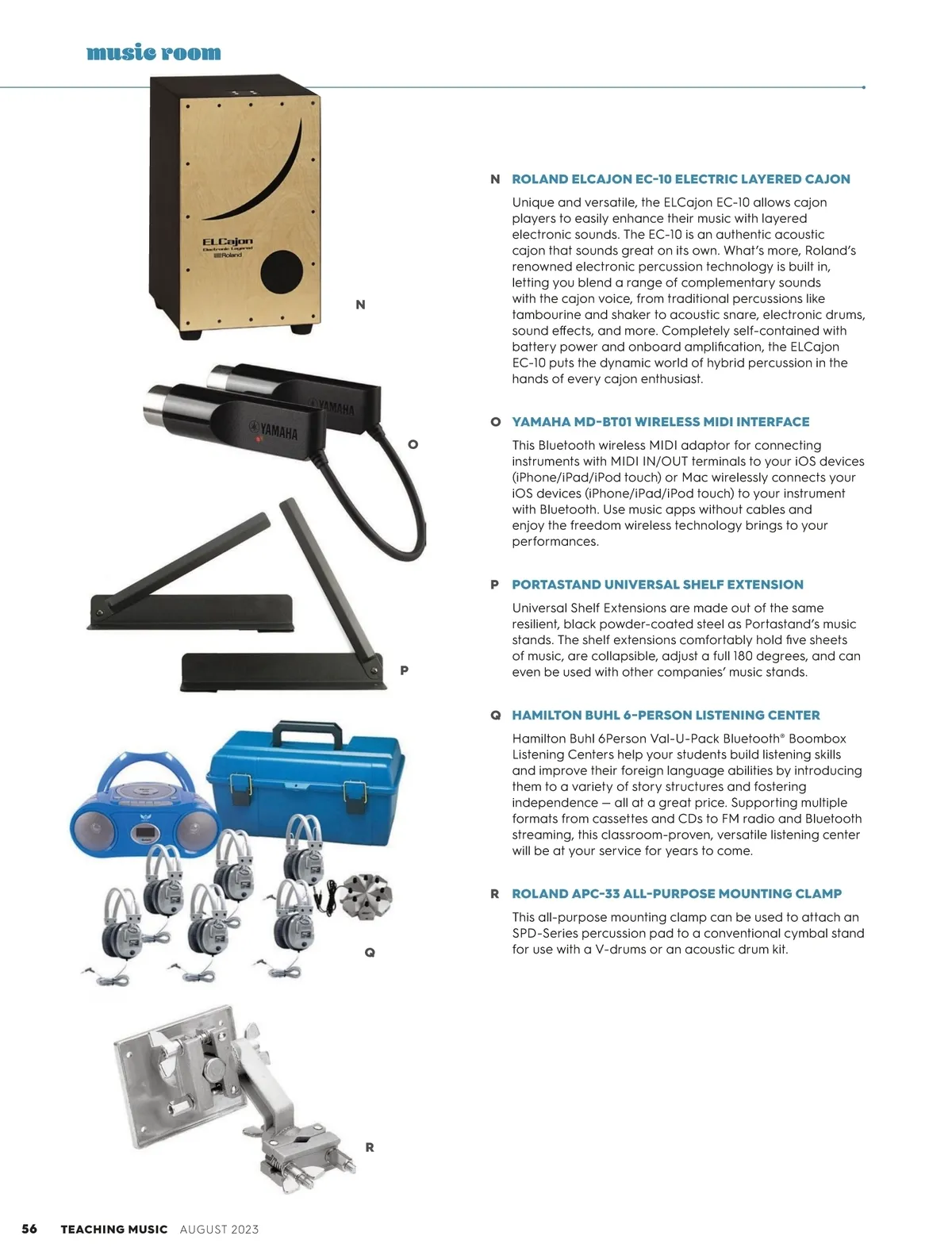 music room

ELCajon
Electronic Layered
Roland

N

YAMAHA
YAMAHA

O

P

Q

R

N ROLAND ELCAJON EC-10 ELECTRIC LAYERED CAJON

Unique and versatile, the ELCajon EC-10 allows cajon players to easily enhance their music with layered electronic sounds. The EC-10 is an authentic acoustic cajon that sounds great on its own. What's more, Roland's renowned electronic percussion technology is built in, letting you blend a range of complementary sounds with the cajon voice, from traditional percussions like tambourine and shaker to acoustic snare, electronic drums, sound effects, and more. Completely self-contained with battery power and onboard amplification, the ELCajon EC-10 puts the dynamic world of hybrid percussion in the hands of every cajon enthusiast.

O YAMAHA MD-BT01 WIRELESS MIDI INTERFACE

This Bluetooth wireless MIDI adaptor for connecting instruments with MIDI IN/OUT terminals to your iOS devices (iPhone/iPad/iPod touch) or Mac wirelessly connects your iOS devices (iPhone/iPad/iPod touch) to your instrument with Bluetooth. Use music apps without cables and enjoy the freedom wireless technology brings to your performances.

P PORTASTAND UNIVERSAL SHELF EXTENSION

Universal Shelf Extensions are made out of the same resilient, black powder-coated steel as Portastand's music stands. The shelf extensions comfortably hold five sheets of music, are collapsible, adjust a full 180 degrees, and can even be used with other companies' music stands.

Q HAMILTON BUHL 6-PERSON LISTENING CENTER

Hamilton Buhl 6Person Val-U-Pack Bluetooth® Boombox Listening Centers help your students build listening skills and improve their foreign language abilities by introducing them to a variety of story structures and fostering independence — all at a great price. Supporting multiple formats from cassettes and CDs to FM radio and Bluetooth streaming, this classroom-proven, versatile listening center will be at your service for years to come.

R ROLAND APC-33 ALL-PURPOSE MOUNTING CLAMP

This all-purpose mounting clamp can be used to attach an SPD-Series percussion pad to a conventional cymbal stand for use with a V-drums or an acoustic drum kit.

56 TEACHING MUSIC AUGUST 2023