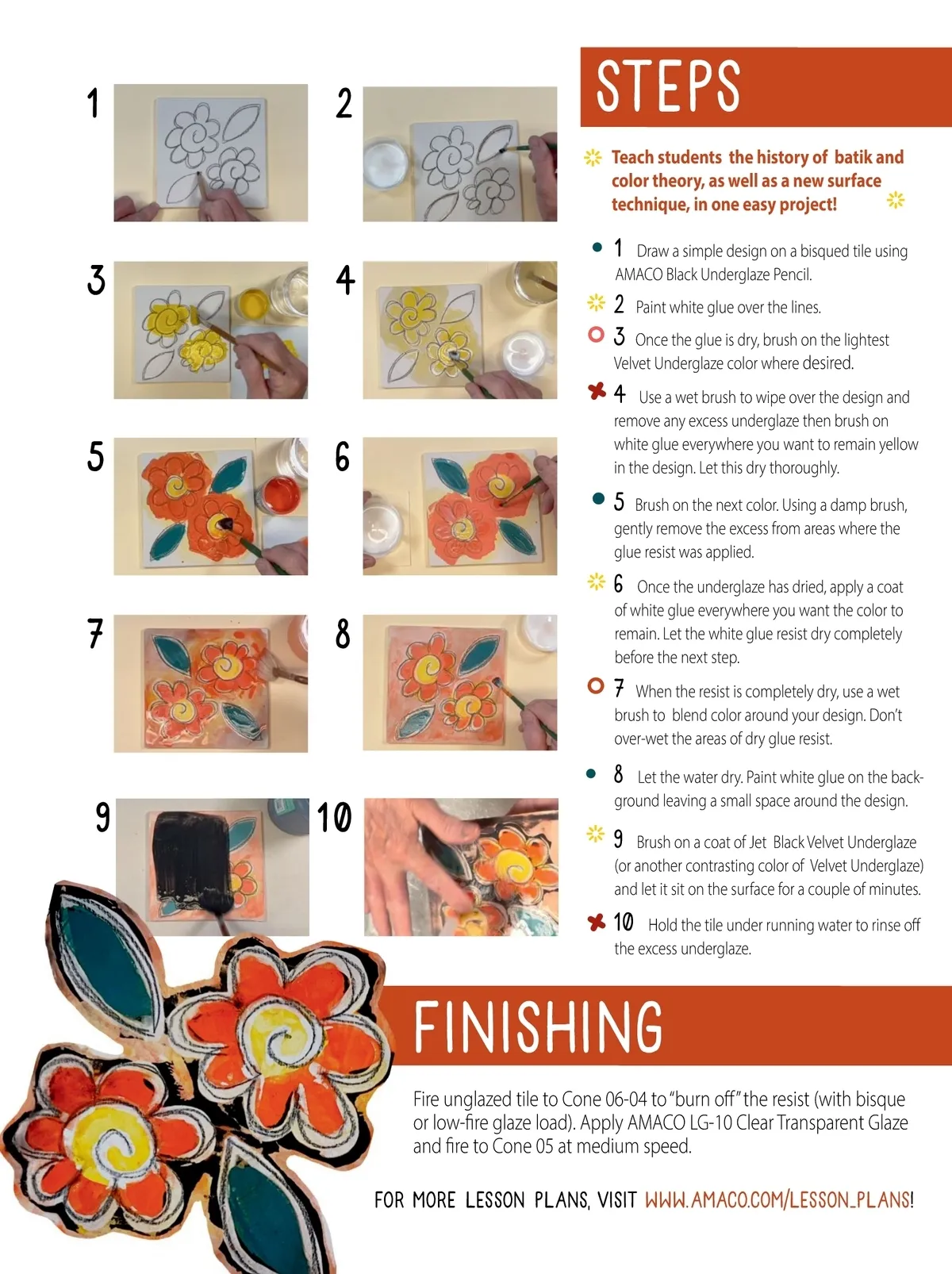 1

2

3

4

5

6

7

8

9

10

STEPS

Teach students the history of batik and color theory, as well as a new surface technique, in one easy project!

1 Draw a simple design on a bisqued tile using AMACO Black Underglaze Pencil.

2 Paint white glue over the lines.

3 Once the glue is dry, brush on the lightest Velvet Underglaze color where desired.

4 Use a wet brush to wipe over the design and remove any excess underglaze then brush on white glue everywhere you want to remain yellow in the design. Let this dry thoroughly.

5 Brush on the next color. Using a damp brush, gently remove the excess from areas where the glue resist was applied.

6 Once the underglaze has dried, apply a coat of white glue everywhere you want the color to remain. Let the white glue resist dry completely before the next step.

7 When the resist is completely dry, use a wet brush to blend color around your design. Don't over-wet the areas of dry glue resist.

8 Let the water dry. Paint white glue on the background leaving a small space around the design.

9 Brush on a coat of Jet Black Velvet Underglaze (or another contrasting color of Velvet Underglaze) and let it sit on the surface for a couple of minutes.

10 Hold the tile under running water to rinse off the excess underglaze.

FINISHING

Fire unglazed tile to Cone 06-04 to "burn off" the resist (with bisque or low-fire glaze load). Apply AMACO LG-10 Clear Transparent Glaze and fire to Cone 05 at medium speed.

FOR MORE LESSON PLANS, VISIT WWW.AMACO.COM/LESSON_PLANS!