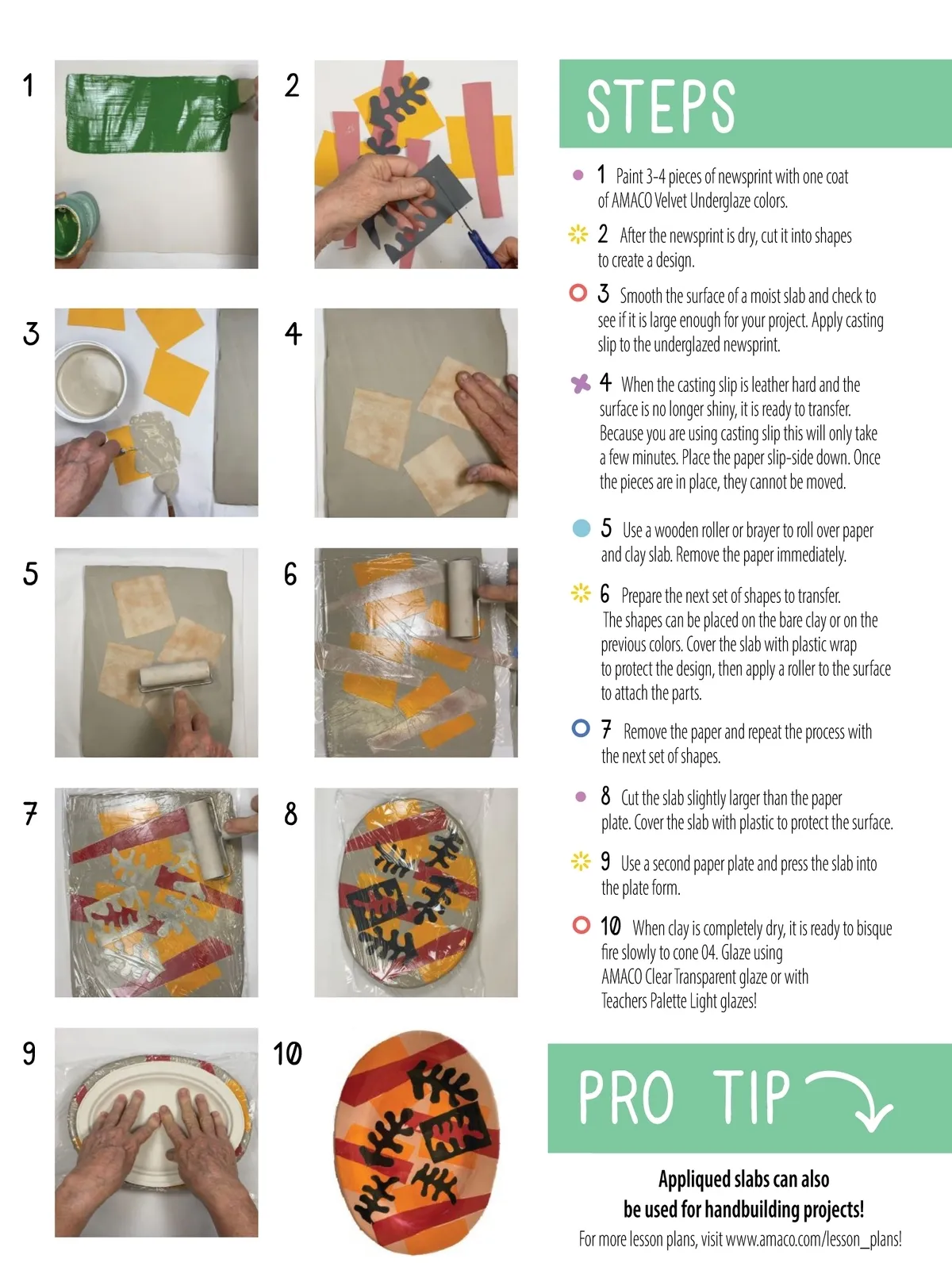 1

2

3

4

5

6

7

8

9

10

STEPS

1 Paint 3-4 pieces of newsprint with one coat of AMACO Velvet Underglaze colors.

2 After the newsprint is dry, cut it into shapes to create a design.

3 Smooth the surface of a moist slab and check to see if it is large enough for your project. Apply casting slip to the underglazed newsprint.

4 When the casting slip is leather hard and the surface is no longer shiny, it is ready to transfer. Because you are using casting slip this will only take a few minutes. Place the paper slip-side down. Once the pieces are in place, they cannot be moved.

5 Use a wooden roller or brayer to roll over paper and clay slab. Remove the paper immediately.

6 Prepare the next set of shapes to transfer. The shapes can be placed on the bare clay or on the previous colors. Cover the slab with plastic wrap to protect the design, then apply a roller to the surface to attach the parts.

7 Remove the paper and repeat the process with the next set of shapes.

8 Cut the slab slightly larger than the paper plate. Cover the slab with plastic to protect the surface.

9 Use a second paper plate and press the slab into the plate form.

10 When clay is completely dry, it is ready to bisque fire slowly to cone 04. Glaze using AMACO Clear Transparent glaze or with Teachers Palette Light glazes!

PRO TIP

Appliqued slabs can also be used for handbuilding projects!

For more lesson plans, visit www.amaco.com/lesson_plans!