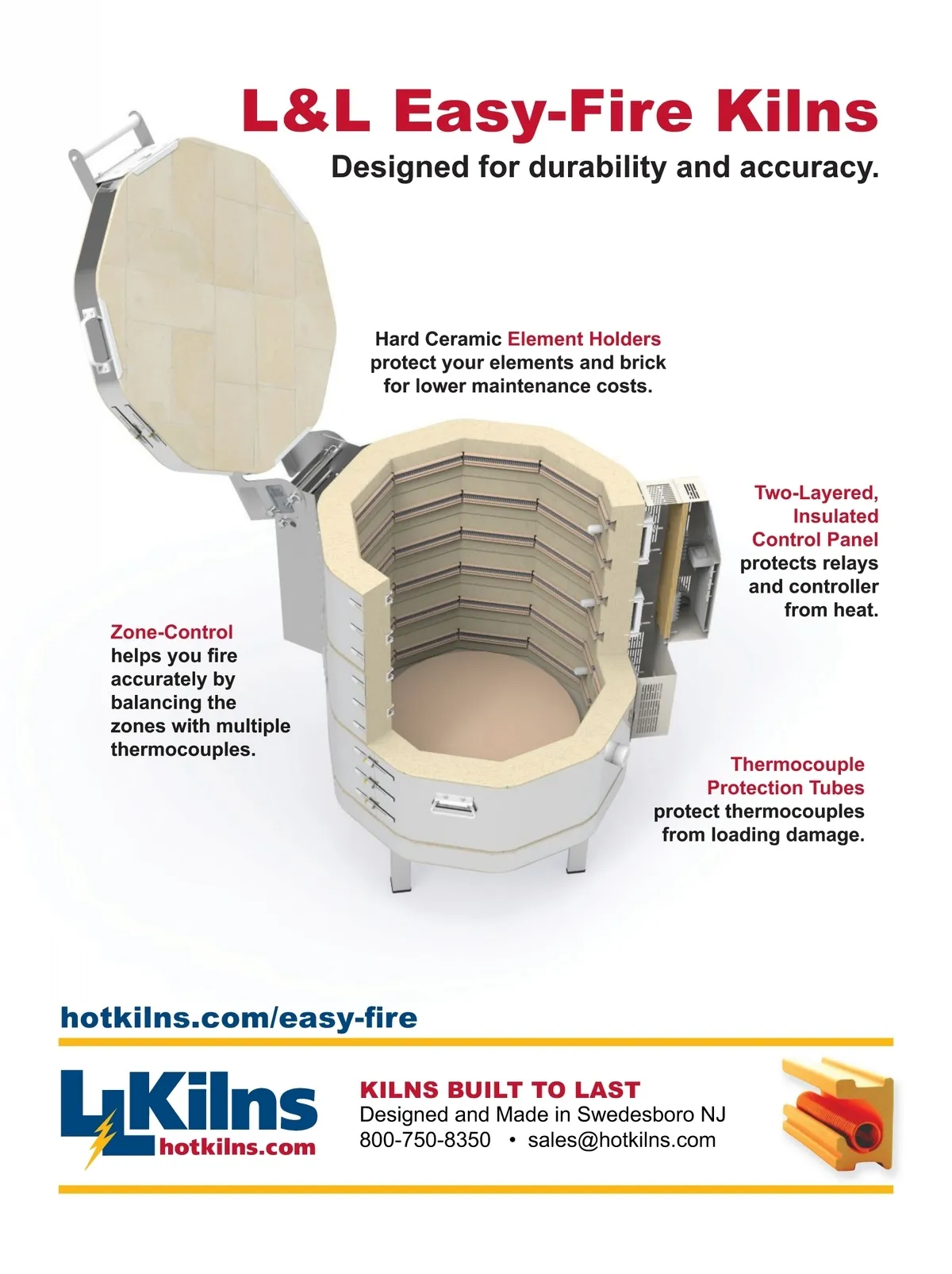 L&L Easy-Fire Kilns
Designed for durability and accuracy.

Hard Ceramic Element Holders protect your elements and brick for lower maintenance costs.

Two-Layered, Insulated Control Panel protects relays and controller from heat.

Zone-Control helps you fire accurately by balancing the zones with multiple thermocouples.

Thermocouple Protection Tubes protect thermocouples from loading damage.

hotkilns.com/easy-fire

LL Kilns
hotkilns.com

KILNS BUILT TO LAST
Designed and Made in Swedesboro NJ
800-750-8350 • sales@hotkilns.com