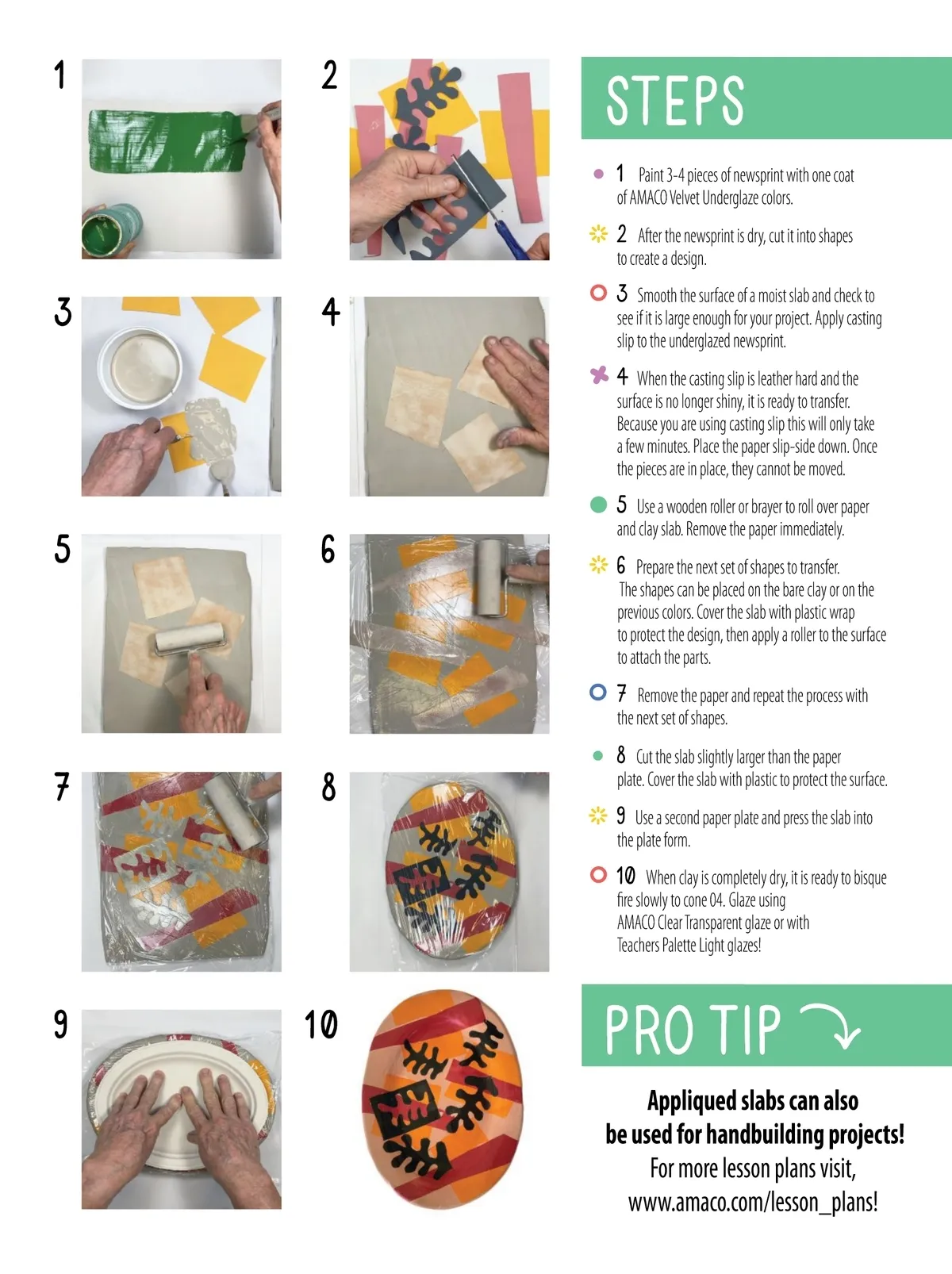 1

2

3

4

5

6

7

8

9

10

STEPS

1 Paint 3-4 pieces of newsprint with one coat of AMACO Velvet Underglaze colors.

2 After the newsprint is dry, cut it into shapes to create a design.

3 Smooth the surface of a moist slab and check to see if it is large enough for your project. Apply casting slip to the underglazed newsprint.

4 When the casting slip is leather hard and the surface is no longer shiny, it is ready to transfer. Because you are using casting slip this will only take a few minutes. Place the paper slip-side down. Once the pieces are in place, they cannot be moved.

5 Use a wooden roller or brayer to roll over paper and clay slab. Remove the paper immediately.

6 Prepare the next set of shapes to transfer. The shapes can be placed on the bare clay or on the previous colors. Cover the slab with plastic wrap to protect the design, then apply a roller to the surface to attach the parts.

7 Remove the paper and repeat the process with the next set of shapes.

8 Cut the slab slightly larger than the paper plate. Cover the slab with plastic to protect the surface.

9 Use a second paper plate and press the slab into the plate form.

10 When clay is completely dry, it is ready to bisque fire slowly to cone 04. Glaze using AMACO Clear Transparent glaze or with Teachers Palette Light glazes!

PRO TIP

Appliqued slabs can also be used for handbuilding projects!
For more lesson plans visit, www.amaco.com/lesson_plans!