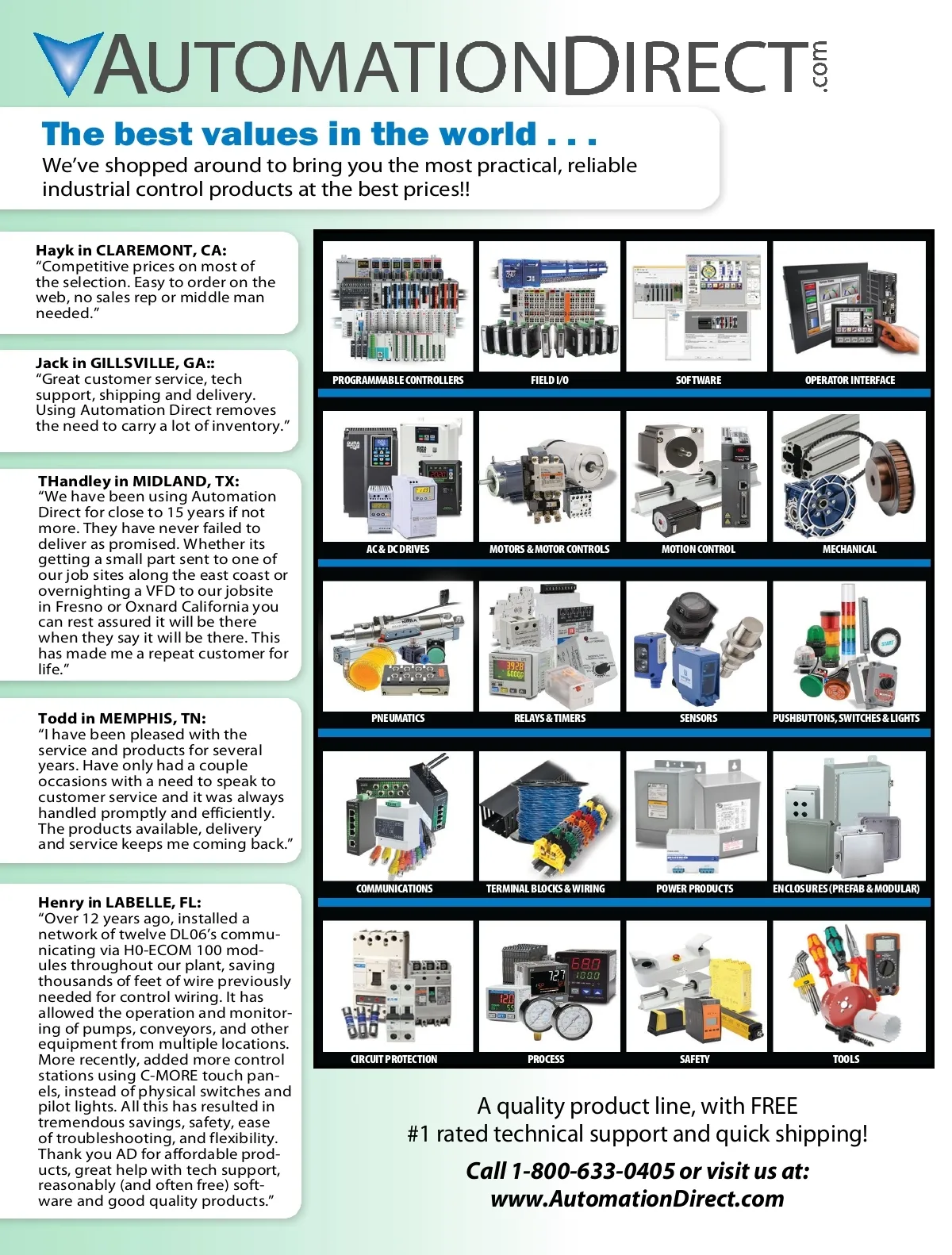 AUTOMATIONDIRECT.com

The best values in the world . . .

We've shopped around to bring you the most practical, reliable industrial control products at the best prices!!

Hayk in CLAREMONT, CA:
"Competitive prices on most of the selection. Easy to order on the web, no sales rep or middle man needed."

Jack in GILLSVILLE, GA::
"Great customer service, tech support, shipping and delivery. Using Automation Direct removes the need to carry a lot of inventory."

THandley in MIDLAND, TX:
"We have been using Automation Direct for close to 15 years if not more. They have never failed to deliver as promised. Whether its getting a small part sent to one of our job sites along the east coast or overnighting a VFD to our jobsite in Fresno or Oxnard California you can rest assured it will be there when they say it will be there. This has made me a repeat customer for life."

Todd in MEMPHIS, TN:
"I have been pleased with the service and products for several years. Have only had a couple occasions with a need to speak to customer service and it was always handled promptly and efficiently. The products available, delivery and service keeps me coming back."

Henry in LABELLE, FL:
"Over 12 years ago, installed a network of twelve DL06's communicating via H0-ECOM 100 modules throughout our plant, saving thousands of feet of wire previously needed for control wiring. It has allowed the operation and monitoring of pumps, conveyors, and other equipment from multiple locations. More recently, added more control stations using C-MORE touch panels, instead of physical switches and pilot lights. All this has resulted in tremendous savings, safety, ease of troubleshooting, and flexibility. Thank you AD for affordable products, great help with tech support, reasonably (and often free) software and good quality products."

PROGRAMMABLE CONTROLLERS
FIELD I/O
SOFTWARE
OPERATOR INTERFACE
AC & DC DRIVES
MOTORS & MOTOR CONTROLS
MOTION CONTROL
MECHANICAL
PNEUMATICS
RELAYS & TIMERS
SENSORS
PUSHBUTTONS, SWITCHES & LIGHTS
COMMUNICATIONS
TERMINAL BLOCKS & WIRING
POWER PRODUCTS
ENCLOSURES (PREFAB & MODULAR)
CIRCUIT PROTECTION
PROCESS
SAFETY
TOOLS

A quality product line, with FREE #1 rated technical support and quick shipping!

Call 1-800-633-0405 or visit us at:
www.AutomationDirect.com