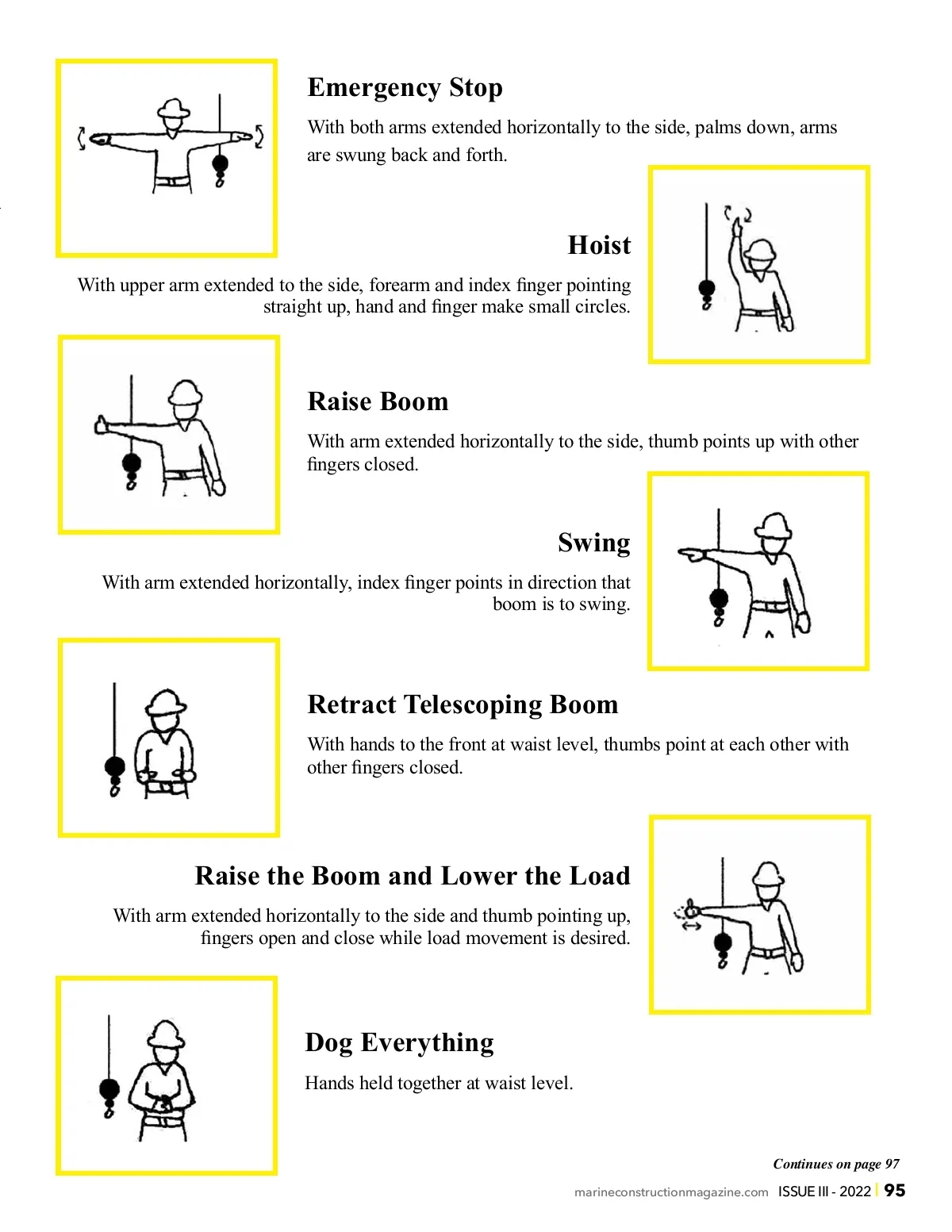 Emergency Stop

With both arms extended horizontally to the side, palms down, arms are swung back and forth.

Hoist

With upper arm extended to the side, forearm and index finger pointing straight up, hand and finger make small circles.

Raise Boom

With arm extended horizontally to the side, thumb points up with other fingers closed.

Swing

With arm extended horizontally, index finger points in direction that boom is to swing.

Retract Telescoping Boom

With hands to the front at waist level, thumbs point at each other with other fingers closed.

Raise the Boom and Lower the Load

With arm extended horizontally to the side and thumb pointing up, fingers open and close while load movement is desired.

Dog Everything

Hands held together at waist level.

Continues on page 97

marineconstructionmagazine.com ISSUE III - 2022 | 95