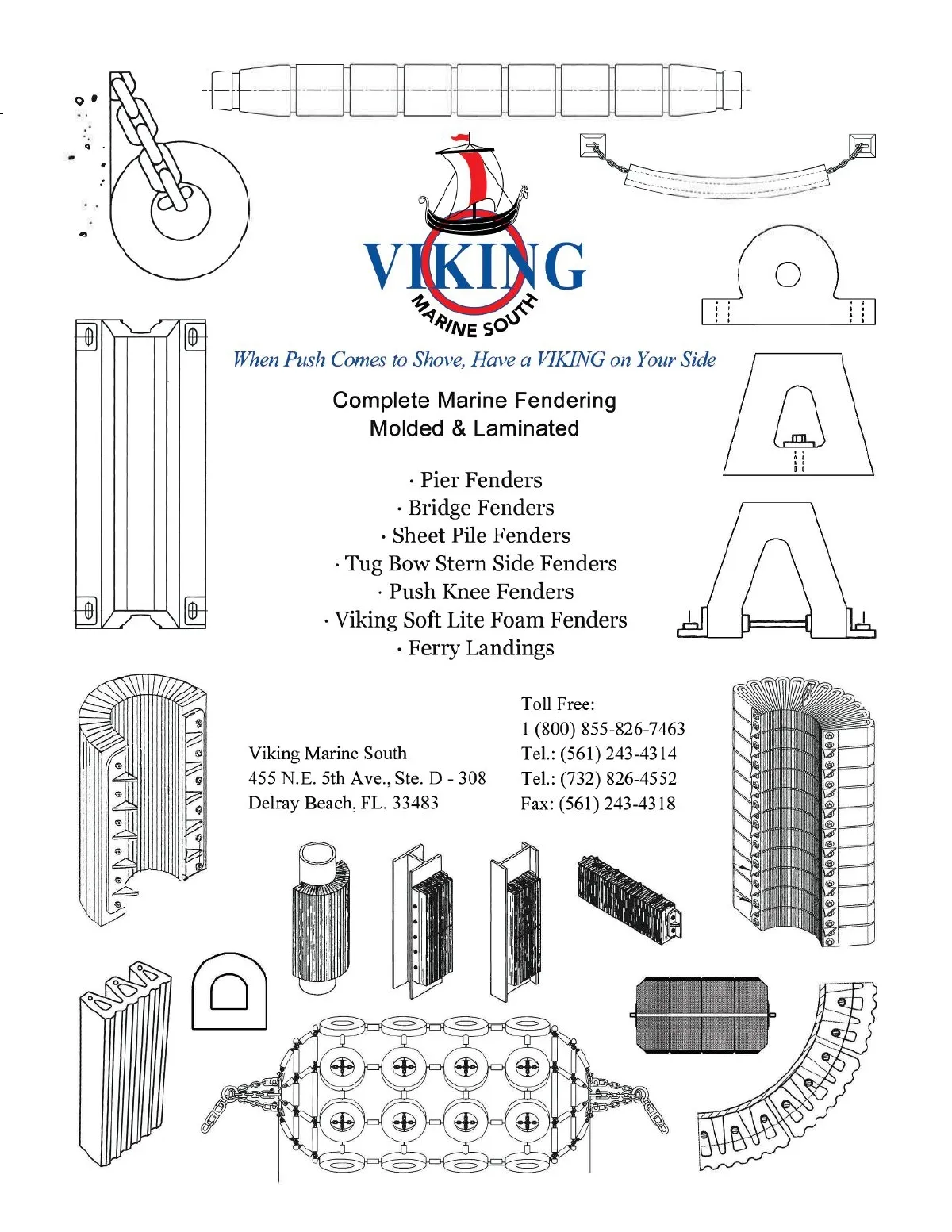 VIKING
MARINE SOUTH

When Push Comes to Shove, Have a VIKING on Your Side

Complete Marine Fendering
Molded & Laminated

· Pier Fenders
· Bridge Fenders
· Sheet Pile Fenders
· Tug Bow Stern Side Fenders
· Push Knee Fenders
· Viking Soft Lite Foam Fenders
· Ferry Landings

Viking Marine South
455 N.E. 5th Ave., Ste. D - 308
Delray Beach, FL. 33483

Toll Free:
1 (800) 855-826-7463
Tel.: (561) 243-4314
Tel.: (732) 826-4552
Fax: (561) 243-4318