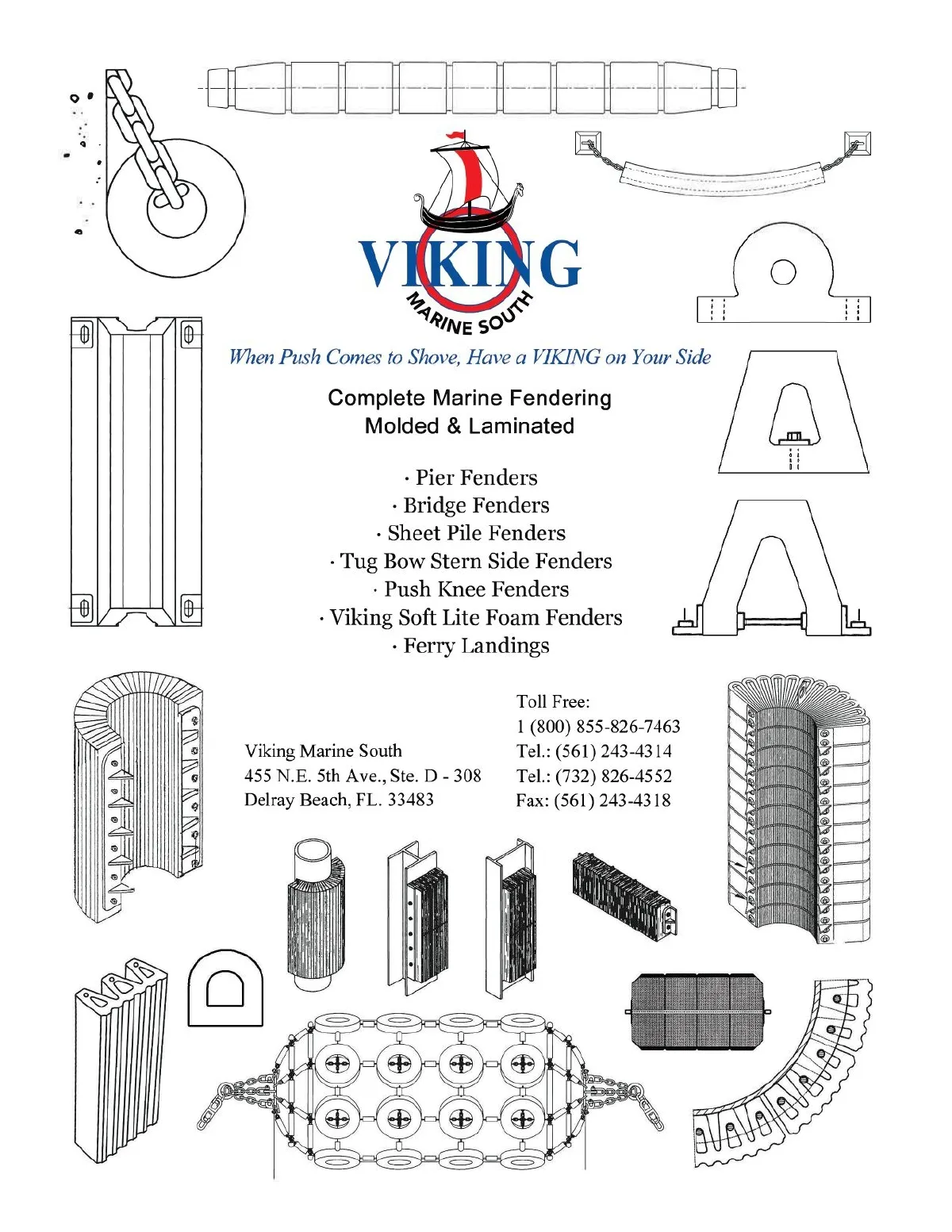 VIKING
MARINE SOUTH

When Push Comes to Shove, Have a VIKING on Your Side

Complete Marine Fendering
Molded & Laminated

· Pier Fenders
· Bridge Fenders
· Sheet Pile Fenders
· Tug Bow Stern Side Fenders
· Push Knee Fenders
· Viking Soft Lite Foam Fenders
· Ferry Landings

Viking Marine South
455 N.E. 5th Ave., Ste. D - 308
Delray Beach, FL. 33483

Toll Free:
1 (800) 855-826-7463
Tel.: (561) 243-4314
Tel.: (732) 826-4552
Fax: (561) 243-4318