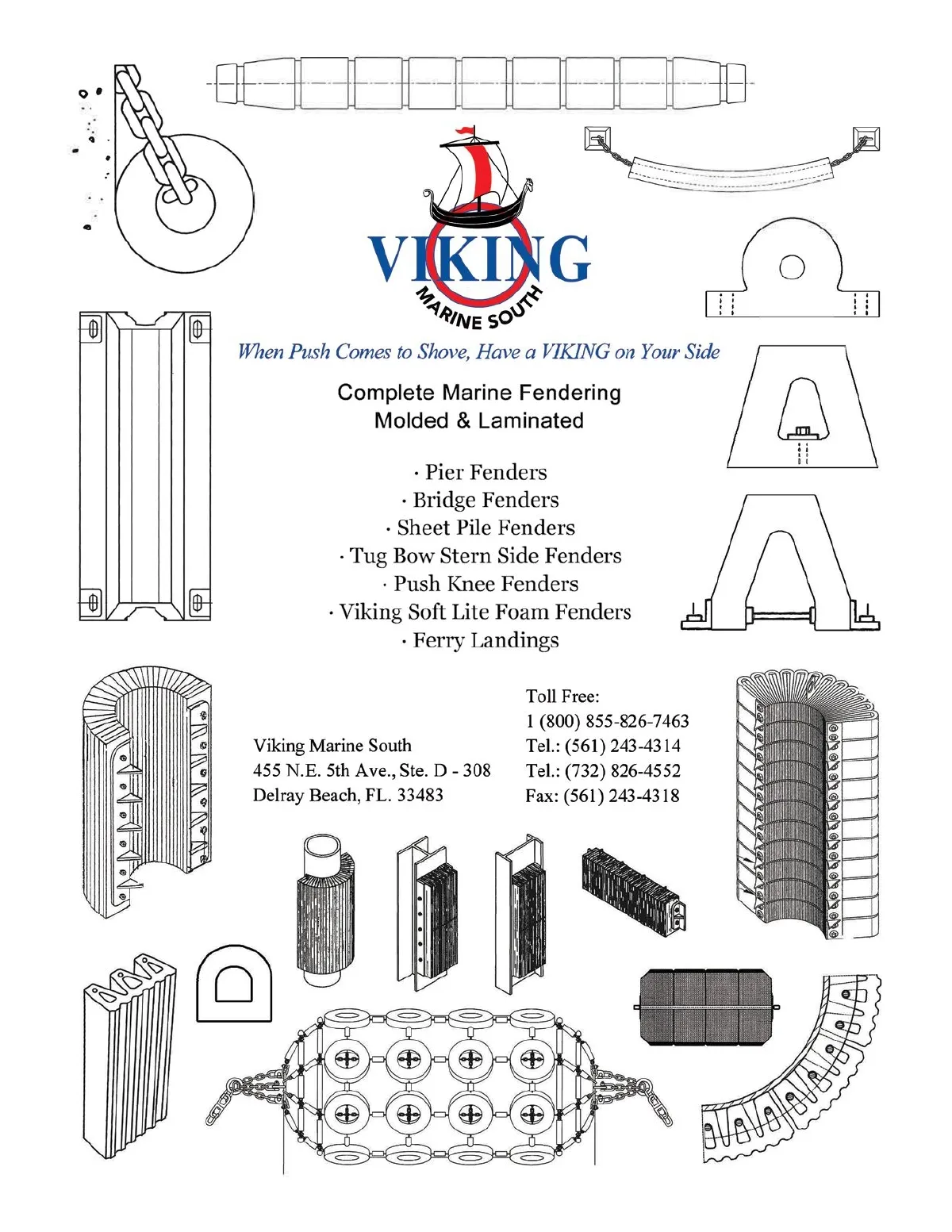 VIKING
MARINE SOUTH

When Push Comes to Shove, Have a VIKING on Your Side

Complete Marine Fendering
Molded & Laminated

· Pier Fenders
· Bridge Fenders
· Sheet Pile Fenders
· Tug Bow Stern Side Fenders
· Push Knee Fenders
· Viking Soft Lite Foam Fenders
· Ferry Landings

Viking Marine South
455 N.E. 5th Ave., Ste. D - 308
Delray Beach, FL. 33483

Toll Free:
1 (800) 855-826-7463
Tel.: (561) 243-4314
Tel.: (732) 826-4552
Fax: (561) 243-4318