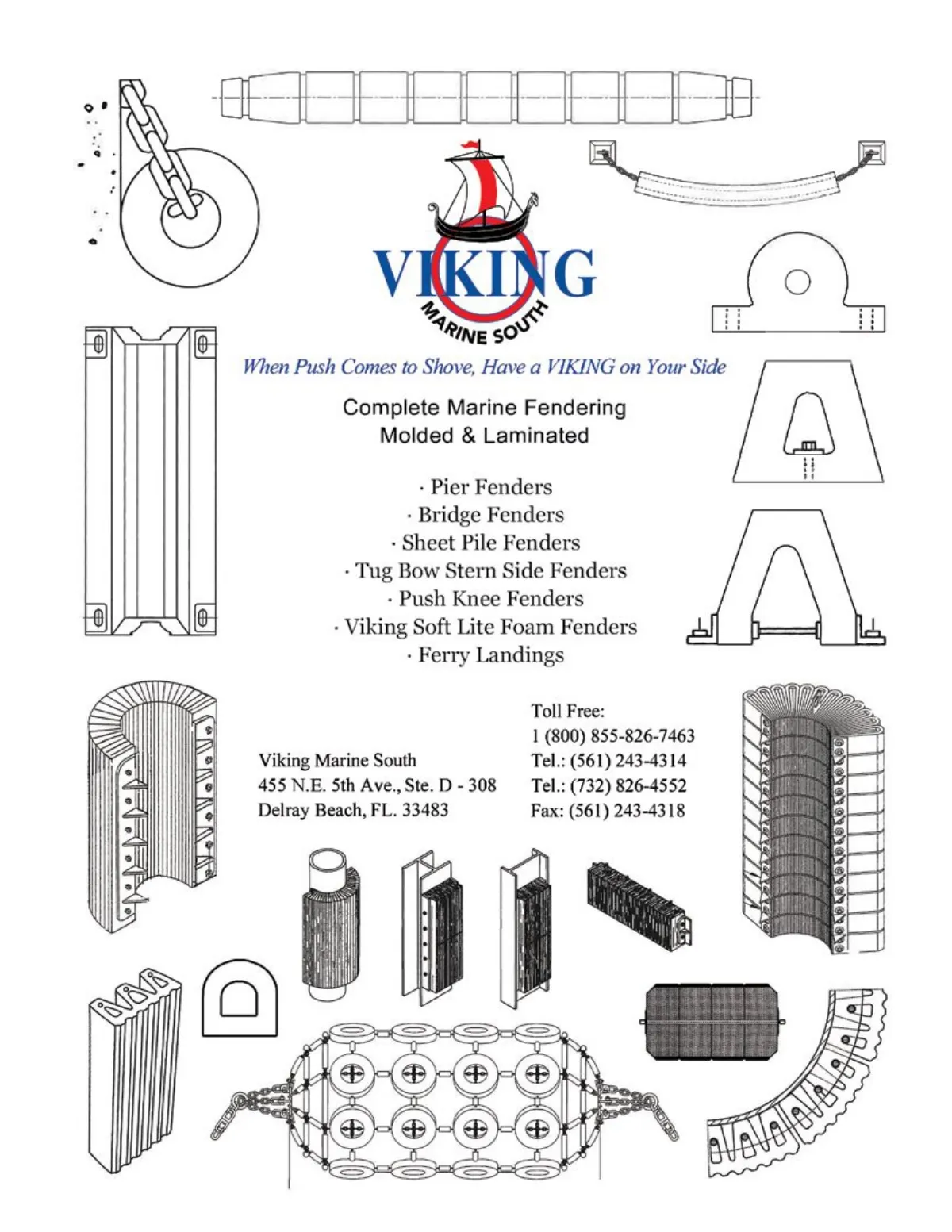 VIKING
MARINE SOUTH

When Push Comes to Shove, Have a VIKING on Your Side

Complete Marine Fendering
Molded & Laminated

· Pier Fenders
· Bridge Fenders
· Sheet Pile Fenders
· Tug Bow Stern Side Fenders
· Push Knee Fenders
· Viking Soft Lite Foam Fenders
· Ferry Landings

Viking Marine South
455 N.E. 5th Ave., Ste. D - 308
Delray Beach, FL. 33483

Toll Free:
1 (800) 855-826-7463
Tel.: (561) 243-4314
Tel.: (732) 826-4552
Fax: (561) 243-4318