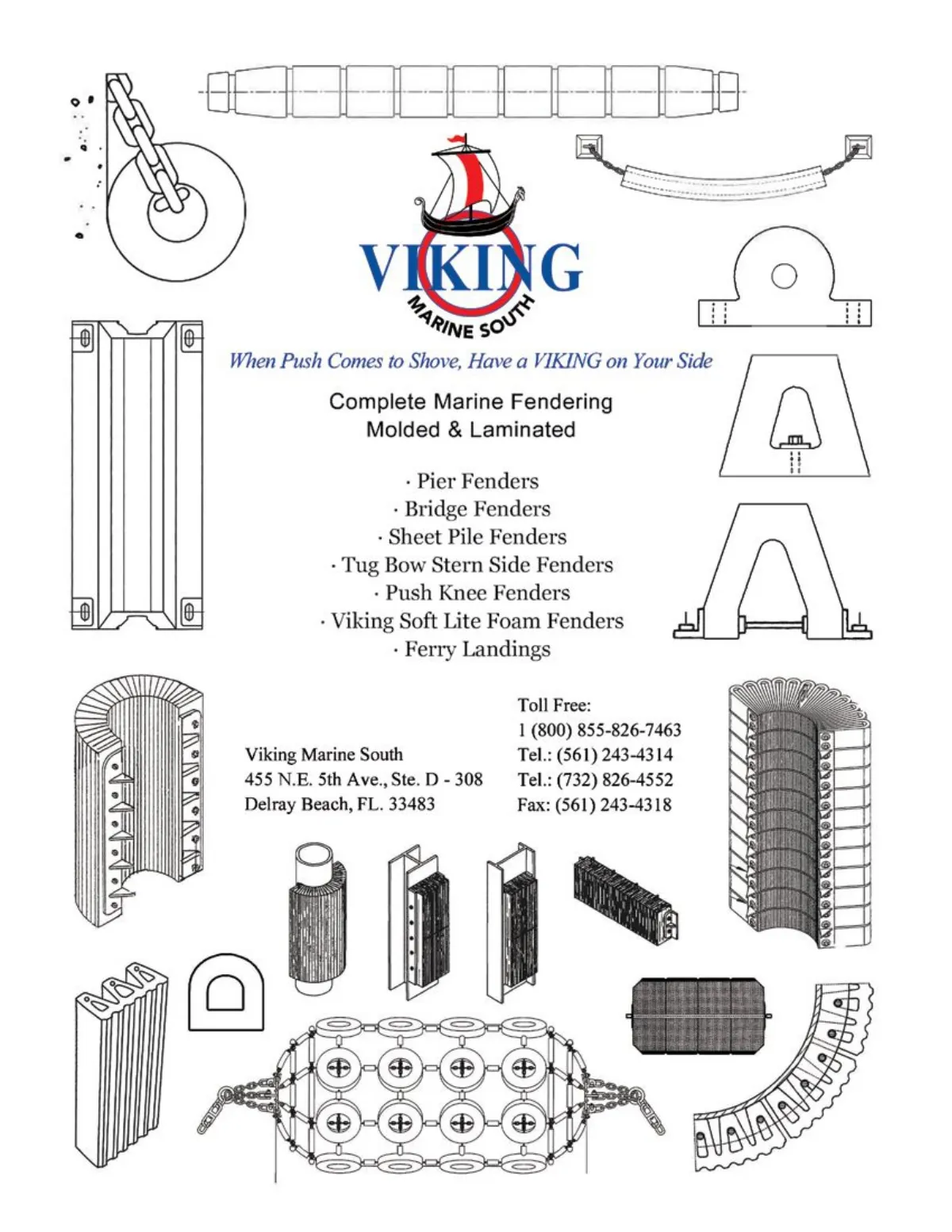 VIKING
MARINE SOUTH

When Push Comes to Shove, Have a VIKING on Your Side

Complete Marine Fendering
Molded & Laminated

· Pier Fenders
· Bridge Fenders
· Sheet Pile Fenders
· Tug Bow Stern Side Fenders
· Push Knee Fenders
· Viking Soft Lite Foam Fenders
· Ferry Landings

Viking Marine South
455 N.E. 5th Ave., Ste. D - 308
Delray Beach, FL. 33483

Toll Free:
1 (800) 855-826-7463
Tel.: (561) 243-4314
Tel.: (732) 826-4552
Fax: (561) 243-4318