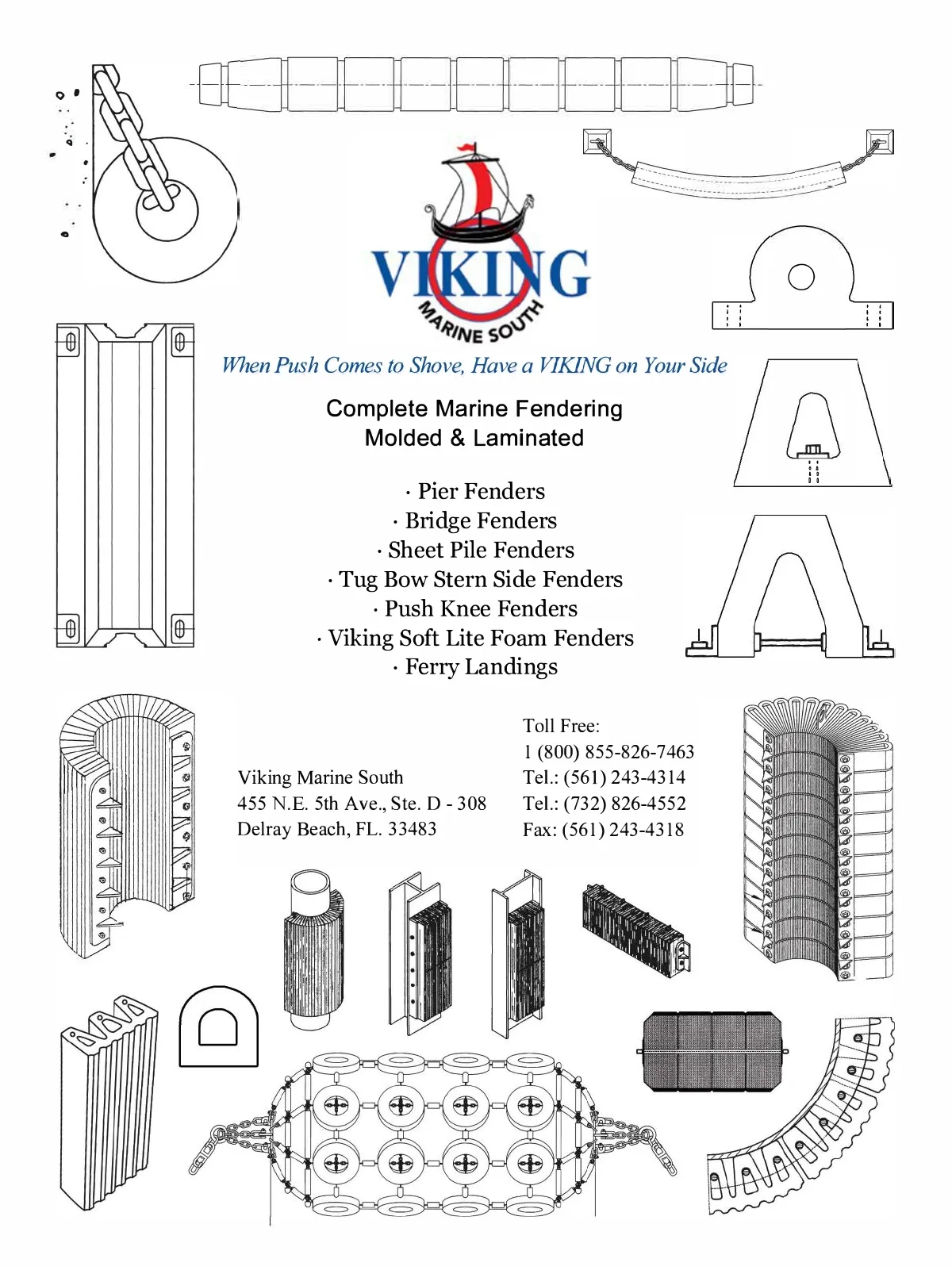 VIKING
MARINE SOUTH

When Push Comes to Shove, Have a VIKING on Your Side

Complete Marine Fendering
Molded & Laminated

· Pier Fenders
· Bridge Fenders
· Sheet Pile Fenders
· Tug Bow Stern Side Fenders
· Push Knee Fenders
· Viking Soft Lite Foam Fenders
· Ferry Landings

Viking Marine South
455 N.E. 5th Ave., Ste. D - 308
Delray Beach, FL. 33483

Toll Free:
1 (800) 855-826-7463
Tel.: (561) 243-4314
Tel.: (732) 826-4552
Fax: (561) 243-4318