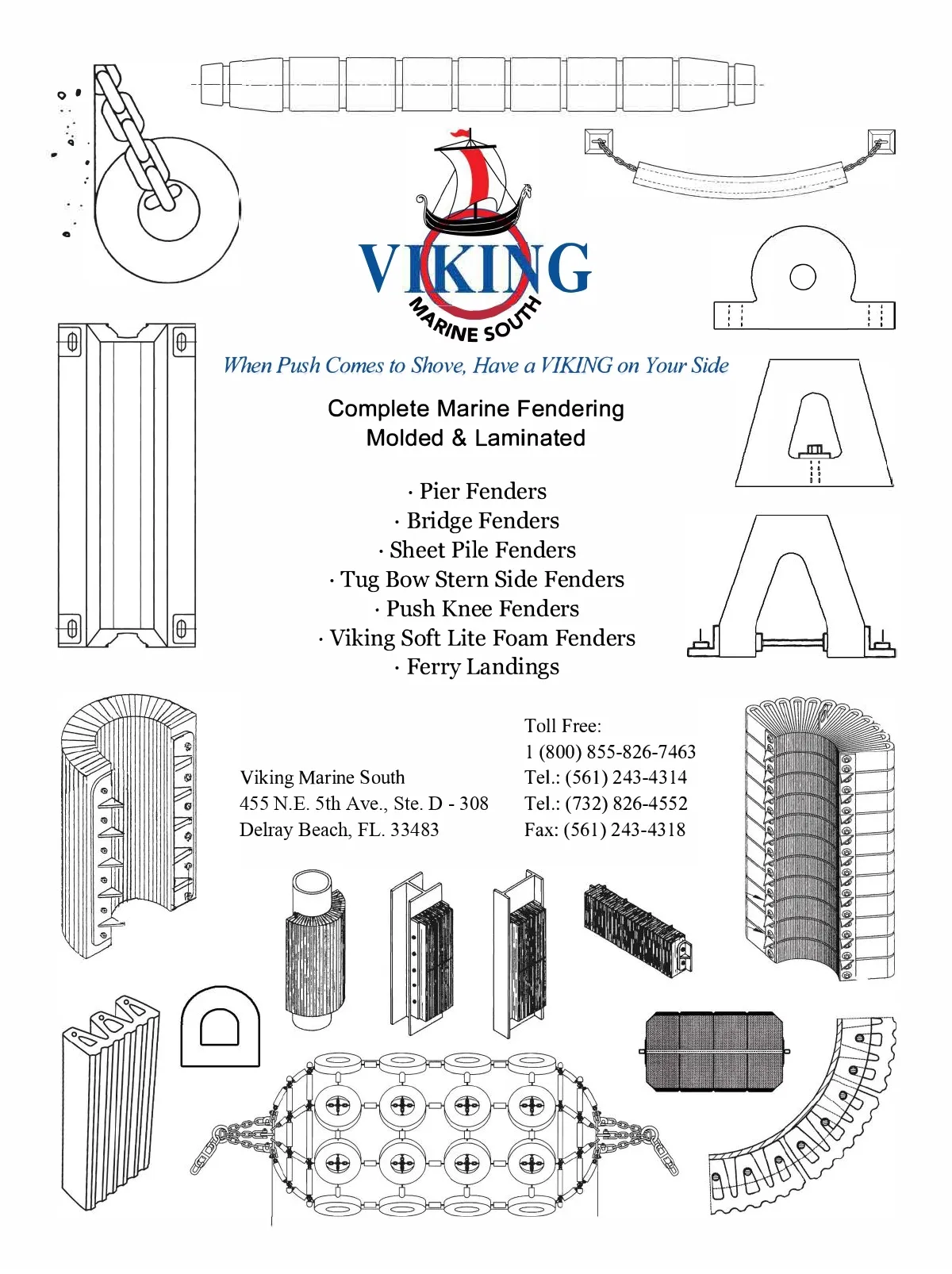 VIKING
MARINE SOUTH

When Push Comes to Shove, Have a VIKING on Your Side

Complete Marine Fendering
Molded & Laminated

· Pier Fenders
· Bridge Fenders
· Sheet Pile Fenders
· Tug Bow Stern Side Fenders
· Push Knee Fenders
· Viking Soft Lite Foam Fenders
· Ferry Landings

Viking Marine South
455 N.E. 5th Ave., Ste. D - 308
Delray Beach, FL. 33483

Toll Free:
1 (800) 855-826-7463
Tel.: (561) 243-4314
Tel.: (732) 826-4552
Fax: (561) 243-4318