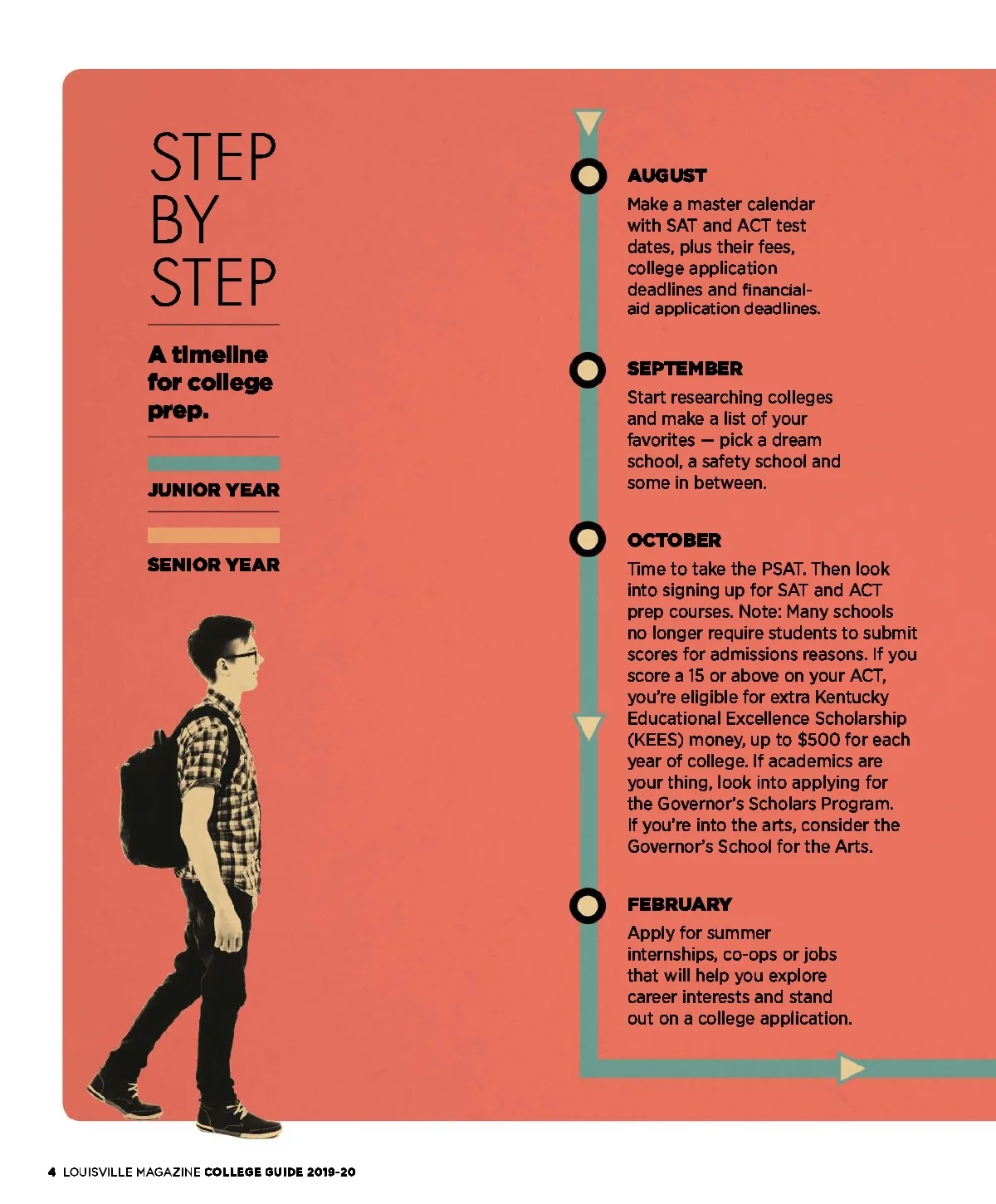 STEP BY STEP

A timeline for college prep.

JUNIOR YEAR

SENIOR YEAR

AUGUST
Make a master calendar with SAT and ACT test dates, plus their fees, college application deadlines and financial-aid application deadlines.

SEPTEMBER
Start researching colleges and make a list of your favorites — pick a dream school, a safety school and some in between.

OCTOBER
Time to take the PSAT. Then look into signing up for SAT and ACT prep courses. Note: Many schools no longer require students to submit scores for admissions reasons. If you score a 15 or above on your ACT, you're eligible for extra Kentucky Educational Excellence Scholarship (KEES) money, up to $500 for each year of college. If academics are your thing, look into applying for the Governor's Scholars Program. If you're into the arts, consider the Governor's School for the Arts.

FEBRUARY
Apply for summer internships, co-ops or jobs that will help you explore career interests and stand out on a college application.

4 LOUISVILLE MAGAZINE COLLEGE GUIDE 2019-20