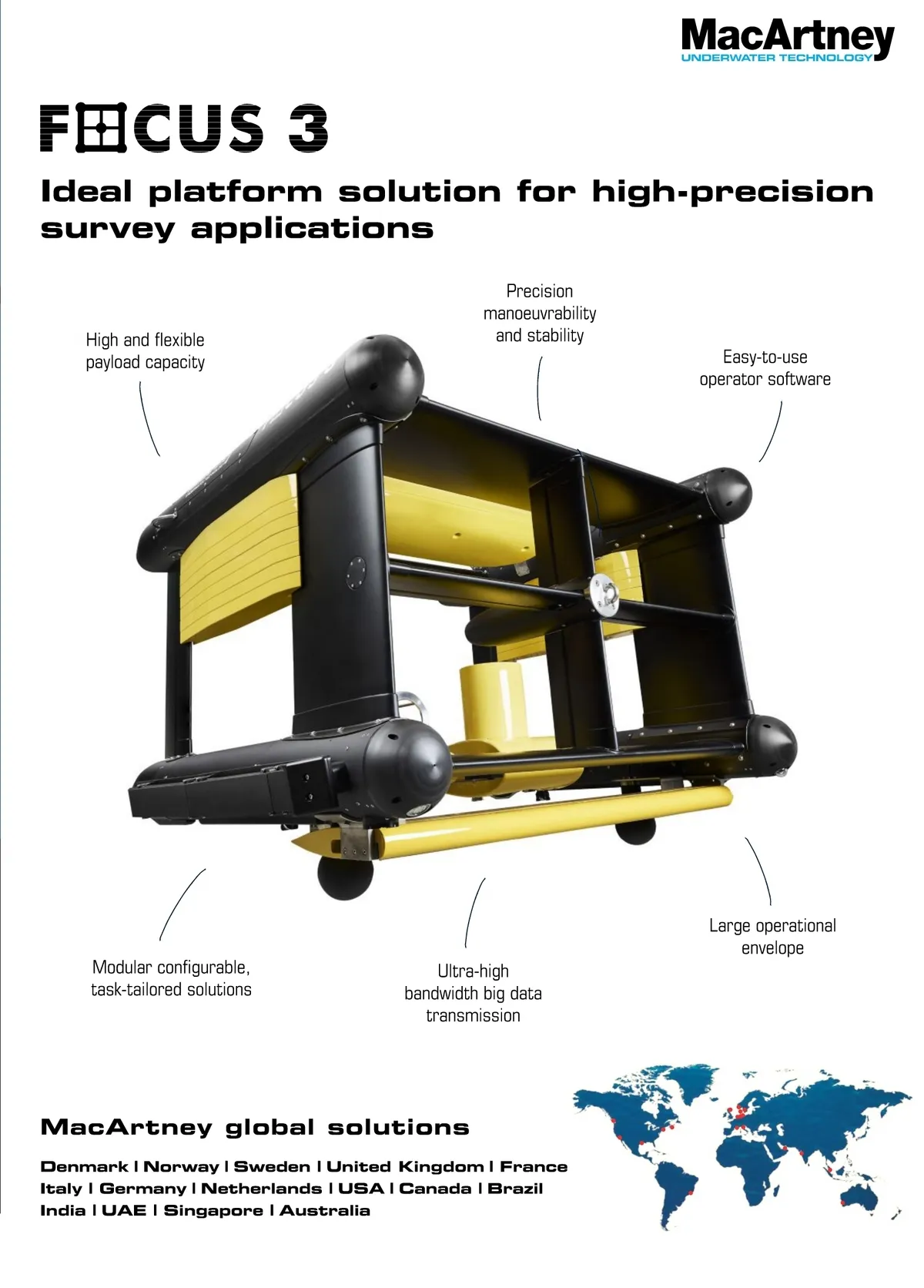 MacArtney
UNDERWATER TECHNOLOGY

FOCUS 3

Ideal platform solution for high-precision survey applications

High and flexible payload capacity

Precision manoeuvrability and stability

Easy-to-use operator software

Modular configurable, task-tailored solutions

Ultra-high bandwidth big data transmission

Large operational envelope

MacArtney global solutions

Denmark | Norway | Sweden | United Kingdom | France
Italy | Germany | Netherlands | USA | Canada | Brazil
India | UAE | Singapore | Australia