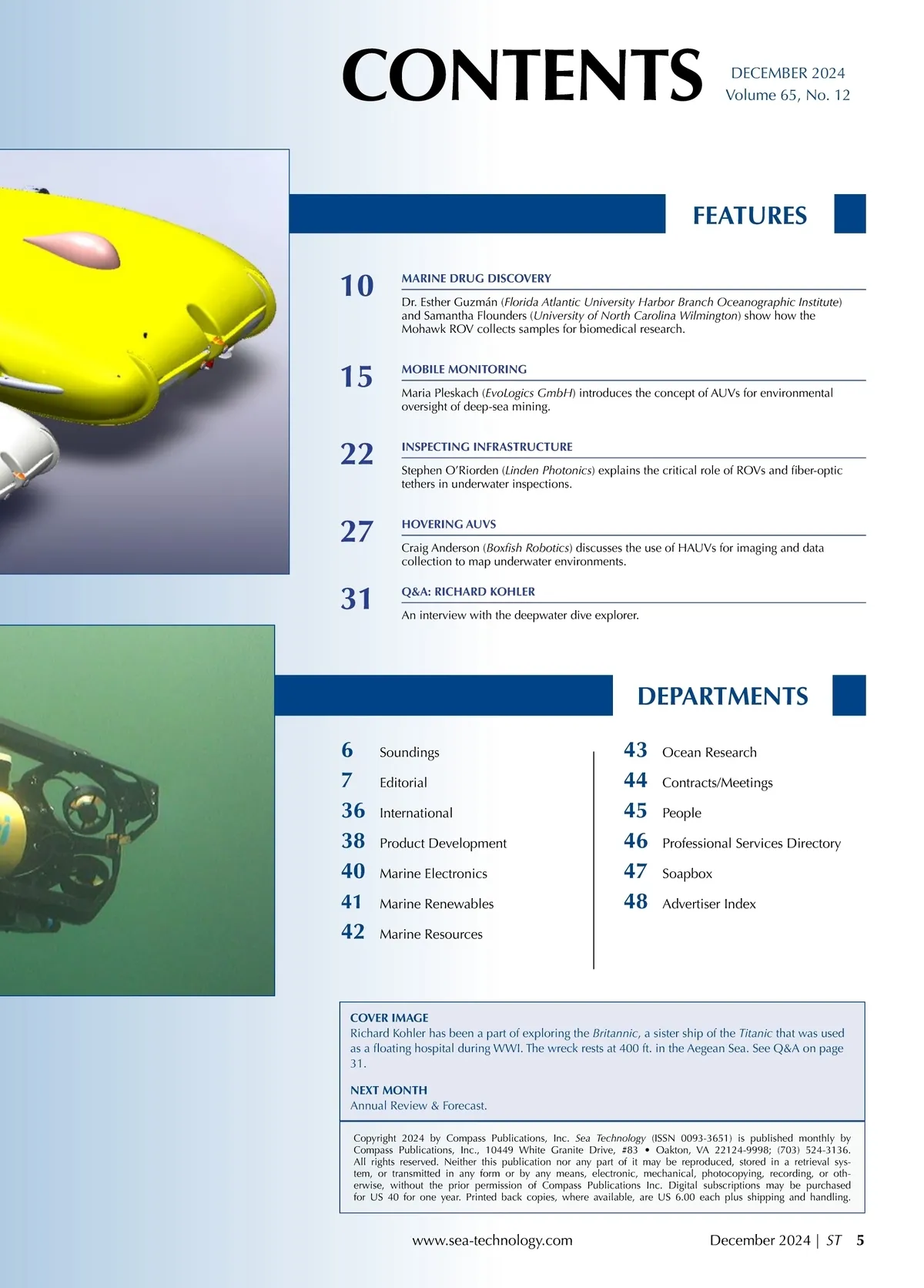 CONTENTS

DECEMBER 2024
Volume 65, No. 12

FEATURES

10 MARINE DRUG DISCOVERY
Dr. Esther Guzmán (Florida Atlantic University Harbor Branch Oceanographic Institute) and Samantha Flounders (University of North Carolina Wilmington) show how the Mohawk ROV collects samples for biomedical research.

15 MOBILE MONITORING
Maria Pleskach (EvoLogics GmbH) introduces the concept of AUVs for environmental oversight of deep-sea mining.

22 INSPECTING INFRASTRUCTURE
Stephen O'Riorden (Linden Photonics) explains the critical role of ROVs and fiber-optic tethers in underwater inspections.

27 HOVERING AUVS
Craig Anderson (Boxfish Robotics) discusses the use of HAUVs for imaging and data collection to map underwater environments.

31 Q&A: RICHARD KOHLER
An interview with the deepwater dive explorer.

DEPARTMENTS

6 Soundings
7 Editorial
36 International
38 Product Development
40 Marine Electronics
41 Marine Renewables
42 Marine Resources

43 Ocean Research
44 Contracts/Meetings
45 People
46 Professional Services Directory
47 Soapbox
48 Advertiser Index

COVER IMAGE
Richard Kohler has been a part of exploring the Britannic, a sister ship of the Titanic that was used as a floating hospital during WWI. The wreck rests at 400 ft. in the Aegean Sea. See Q&A on page 31.

NEXT MONTH
Annual Review & Forecast.

Copyright 2024 by Compass Publications, Inc. Sea Technology (ISSN 0093-3651) is published monthly by Compass Publications, Inc., 10449 White Granite Drive, #83 • Oakton, VA 22124-9998; (703) 524-3136. All rights reserved. Neither this publication nor any part of it may be reproduced, stored in a retrieval system, or transmitted in any form or by any means, electronic, mechanical, photocopying, recording, or otherwise, without the prior permission of Compass Publications Inc. Digital subscriptions may be purchased for US 40 for one year. Printed back copies, where available, are US 6.00 each plus shipping and handling.

www.sea-technology.com

December 2024 | ST 5