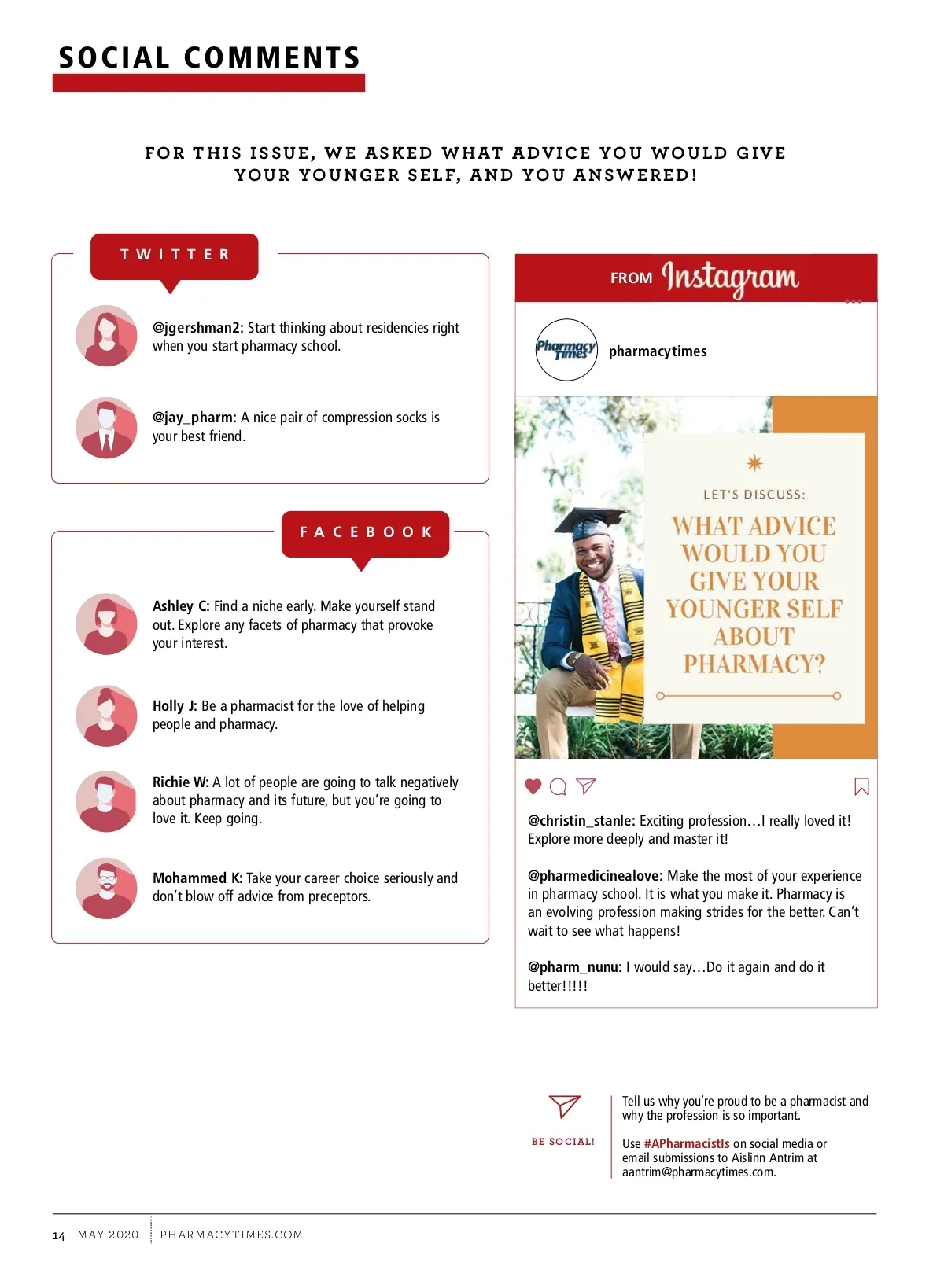 SOCIAL COMMENTS

FOR THIS ISSUE, WE ASKED WHAT ADVICE YOU WOULD GIVE YOUR YOUNGER SELF, AND YOU ANSWERED!

TWITTER

@jgershman2: Start thinking about residencies right when you start pharmacy school.

@jay_pharm: A nice pair of compression socks is your best friend.

FACEBOOK

Ashley C: Find a niche early. Make yourself stand out. Explore any facets of pharmacy that provoke your interest.

Holly J: Be a pharmacist for the love of helping people and pharmacy.

Richie W: A lot of people are going to talk negatively about pharmacy and its future, but you're going to love it. Keep going.

Mohammed K: Take your career choice seriously and don't blow off advice from preceptors.

FROM Instagram

Pharmacy Times

pharmacytimes

LET'S DISCUSS:

WHAT ADVICE WOULD YOU GIVE YOUR YOUNGER SELF ABOUT PHARMACY?

@christin_stanle: Exciting profession…I really loved it! Explore more deeply and master it!

@pharmedicinealove: Make the most of your experience in pharmacy school. It is what you make it. Pharmacy is an evolving profession making strides for the better. Can't wait to see what happens!

@pharm_nunu: I would say…Do it again and do it better!!!!!

BE SOCIAL!

Tell us why you're proud to be a pharmacist and why the profession is so important.

Use #APharmacistIs on social media or email submissions to Aislinn Antrim at aantrim@pharmacytimes.com.

14 MAY 2020 PHARMACYTIMES.COM