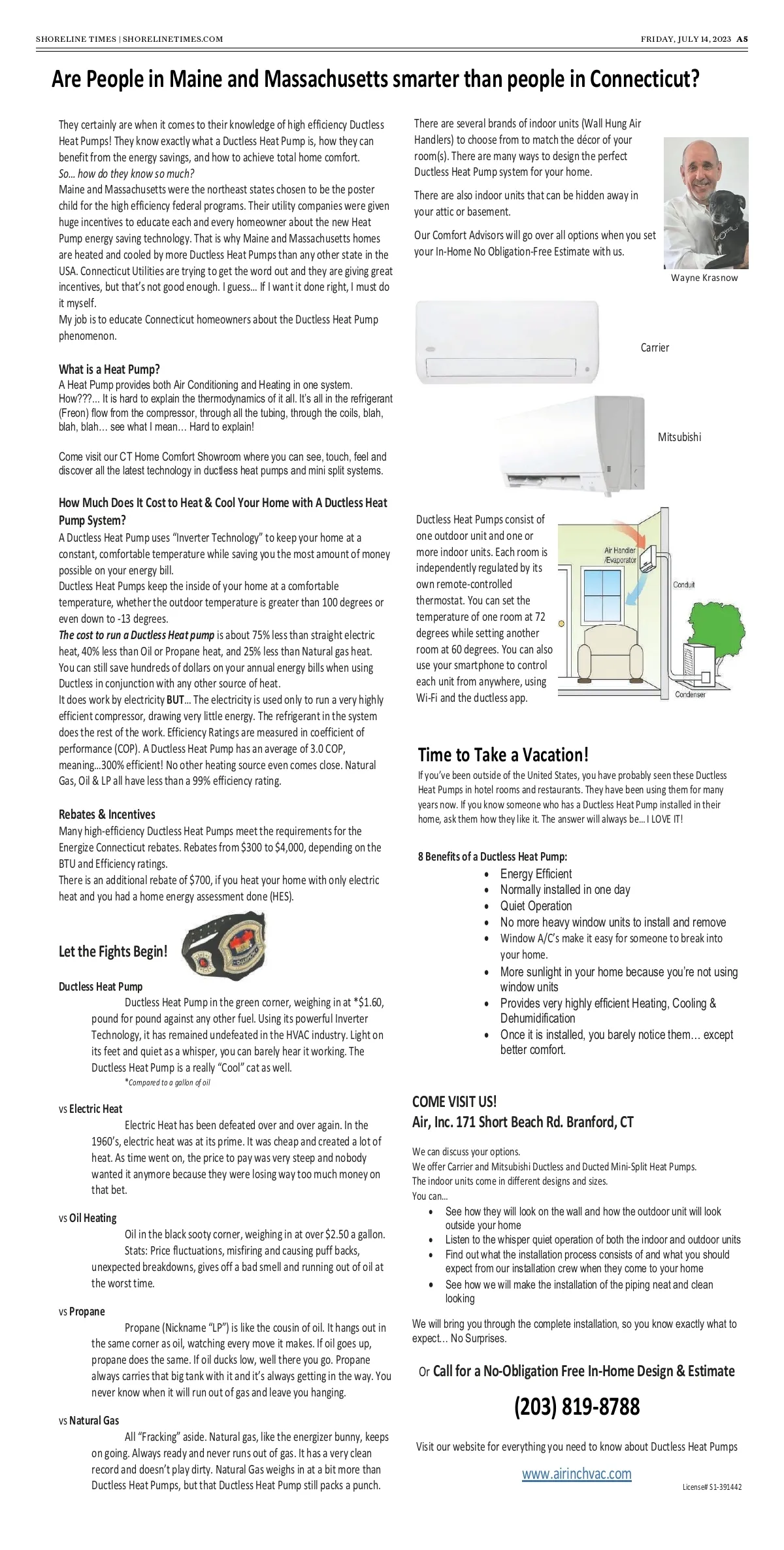 SHORELINE TIMES | SHORELINETIMES.COM

FRIDAY, JULY 14, 2023 A5

Are People in Maine and Massachusetts smarter than people in Connecticut?

They certainly are when it comes to their knowledge of high efficiency Ductless Heat Pumps! They know exactly what a Ductless Heat Pump is, how they can benefit from the energy savings, and how to achieve total home comfort.
So… how do they know so much?
Maine and Massachusetts were the northeast states chosen to be the poster child for the high efficiency federal programs. Their utility companies were given huge incentives to educate each and every homeowner about the new Heat Pump energy saving technology. That is why Maine and Massachusetts homes are heated and cooled by more Ductless Heat Pumps than any other state in the USA. Connecticut Utilities are trying to get the word out and they are giving great incentives, but that's not good enough. I guess… If I want it done right, I must do it myself.
My job is to educate Connecticut homeowners about the Ductless Heat Pump phenomenon.

What is a Heat Pump?
A Heat Pump provides both Air Conditioning and Heating in one system.
How???… It is hard to explain the thermodynamics of it all. It's all in the refrigerant (Freon) flow from the compressor, through all the tubing, through the coils, blah, blah, blah… see what I mean… Hard to explain!

Come visit our CT Home Comfort Showroom where you can see, touch, feel and discover all the latest technology in ductless heat pumps and mini split systems.

How Much Does It Cost to Heat & Cool Your Home with A Ductless Heat Pump System?
A Ductless Heat Pump uses "Inverter Technology" to keep your home at a constant, comfortable temperature while saving you the most amount of money possible on your energy bill.
Ductless Heat Pumps keep the inside of your home at a comfortable temperature, whether the outdoor temperature is greater than 100 degrees or even down to -13 degrees.
The cost to run a Ductless Heat pump is about 75% less than straight electric heat, 40% less than Oil or Propane heat, and 25% less than Natural gas heat. You can still save hundreds of dollars on your annual energy bills when using Ductless in conjunction with any other source of heat.
It does work by electricity BUT… The electricity is used only to run a very highly efficient compressor, drawing very little energy. The refrigerant in the system does the rest of the work. Efficiency Ratings are measured in coefficient of performance (COP). A Ductless Heat Pump has an average of 3.0 COP, meaning…300% efficient! No other heating source even comes close. Natural Gas, Oil & LP all have less than a 99% efficiency rating.

Rebates & Incentives
Many high-efficiency Ductless Heat Pumps meet the requirements for the Energize Connecticut rebates. Rebates from $300 to $4,000, depending on the BTU and Efficiency ratings.
There is an additional rebate of $700, if you heat your home with only electric heat and you had a home energy assessment done (HES).

Let the Fights Begin!

Ductless Heat Pump
Ductless Heat Pump in the green corner, weighing in at *$1.60, pound for pound against any other fuel. Using its powerful Inverter Technology, it has remained undefeated in the HVAC industry. Light on its feet and quiet as a whisper, you can barely hear it working. The Ductless Heat Pump is a really "Cool" cat as well.
*Compared to a gallon of oil

vs Electric Heat
Electric Heat has been defeated over and over again. In the 1960's, electric heat was at its prime. It was cheap and created a lot of heat. As time went on, the price to pay was very steep and nobody wanted it anymore because they were losing way too much money on that bet.

vs Oil Heating
Oil in the black sooty corner, weighing in at over $2.50 a gallon. Stats: Price fluctuations, misfiring and causing puff backs, unexpected breakdowns, gives off a bad smell and running out of oil at the worst time.

vs Propane
Propane (Nickname "LP") is like the cousin of oil. It hangs out in the same corner as oil, watching every move it makes. If oil goes up, propane does the same. If oil ducks low, well there you go. Propane always carries that big tank with it and it's always getting in the way. You never know when it will run out of gas and leave you hanging.

vs Natural Gas
All "Fracking" aside. Natural gas, like the energizer bunny, keeps on going. Always ready and never runs out of gas. It has a very clean record and doesn't play dirty. Natural Gas weighs in at a bit more than Ductless Heat Pumps, but that Ductless Heat Pump still packs a punch.

There are several brands of indoor units (Wall Hung Air Handlers) to choose from to match the décor of your room(s). There are many ways to design the perfect Ductless Heat Pump system for your home.

There are also indoor units that can be hidden away in your attic or basement.

Our Comfort Advisors will go over all options when you set your In-Home No Obligation-Free Estimate with us.

Wayne Krasnow

Carrier

Mitsubishi

Ductless Heat Pumps consist of one outdoor unit and one or more indoor units. Each room is independently regulated by its own remote-controlled thermostat. You can set the temperature of one room at 72 degrees while setting another room at 60 degrees. You can also use your smartphone to control each unit from anywhere, using Wi-Fi and the ductless app.

Air Handler /Evaporator
Conduit
Condenser

Time to Take a Vacation!
If you've been outside of the United States, you have probably seen these Ductless Heat Pumps in hotel rooms and restaurants. They have been using them for many years now. If you know someone who has a Ductless Heat Pump installed in their home, ask them how they like it. The answer will always be… I LOVE IT!

8 Benefits of a Ductless Heat Pump:
• Energy Efficient
• Normally installed in one day
• Quiet Operation
• No more heavy window units to install and remove
• Window A/C's make it easy for someone to break into your home.
• More sunlight in your home because you're not using window units
• Provides very highly efficient Heating, Cooling & Dehumidification
• Once it is installed, you barely notice them… except better comfort.

COME VISIT US!
Air, Inc. 171 Short Beach Rd. Branford, CT

We can discuss your options.
We offer Carrier and Mitsubishi Ductless and Ducted Mini-Split Heat Pumps.
The indoor units come in different designs and sizes.
You can…
• See how they will look on the wall and how the outdoor unit will look outside your home
• Listen to the whisper quiet operation of both the indoor and outdoor units
• Find out what the installation process consists of and what you should expect from our installation crew when they come to your home
• See how we will make the installation of the piping neat and clean looking

We will bring you through the complete installation, so you know exactly what to expect… No Surprises.

Or Call for a No-Obligation Free In-Home Design & Estimate

(203) 819-8788

Visit our website for everything you need to know about Ductless Heat Pumps

www.airinchvac.com

License# S1-391442