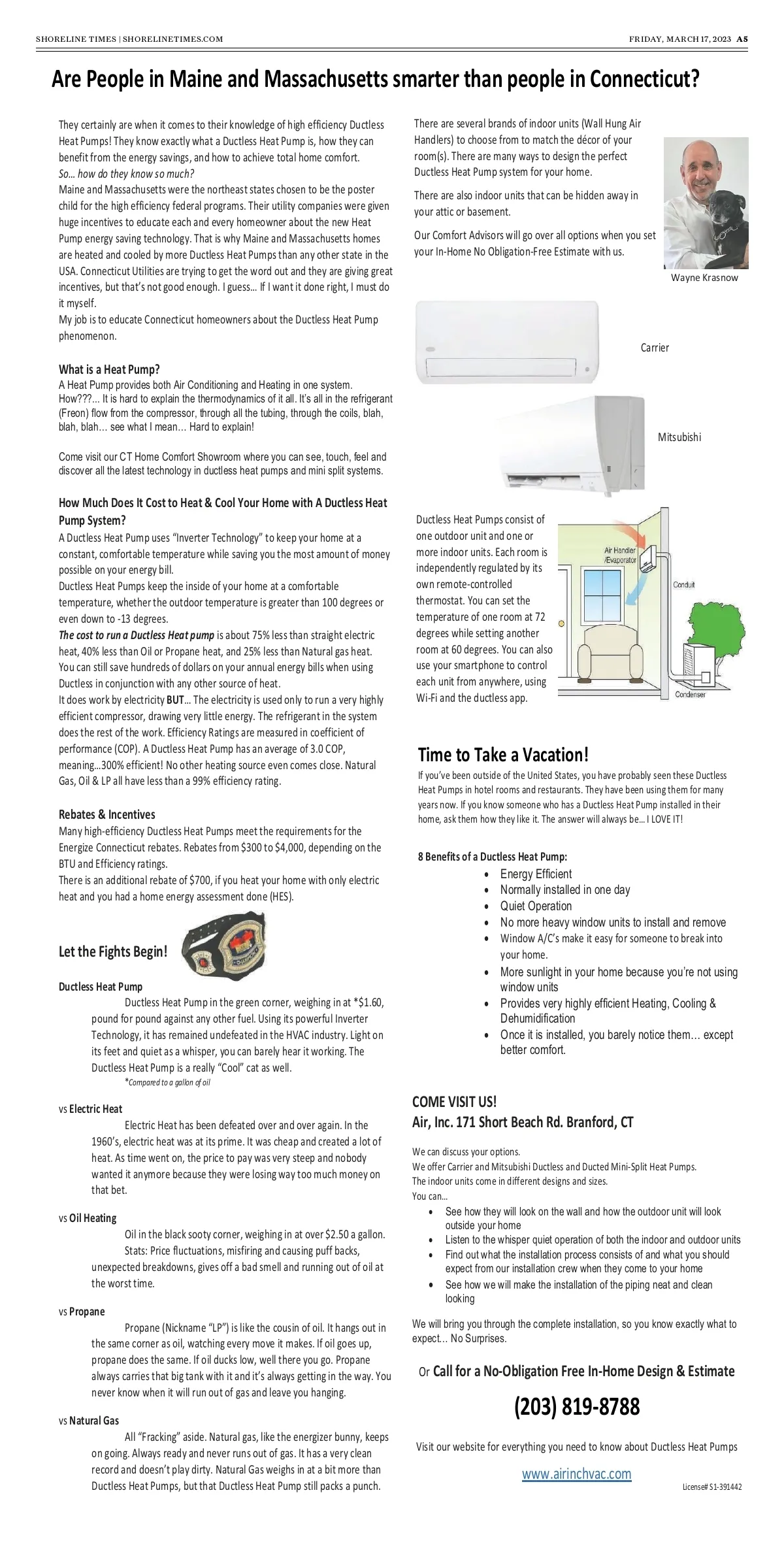 SHORELINE TIMES | SHORELINETIMES.COM

FRIDAY, MARCH 17, 2023 A5

Are People in Maine and Massachusetts smarter than people in Connecticut?

They certainly are when it comes to their knowledge of high efficiency Ductless Heat Pumps! They know exactly what a Ductless Heat Pump is, how they can benefit from the energy savings, and how to achieve total home comfort.
So… how do they know so much?
Maine and Massachusetts were the northeast states chosen to be the poster child for the high efficiency federal programs. Their utility companies were given huge incentives to educate each and every homeowner about the new Heat Pump energy saving technology. That is why Maine and Massachusetts homes are heated and cooled by more Ductless Heat Pumps than any other state in the USA. Connecticut Utilities are trying to get the word out and they are giving great incentives, but that's not good enough. I guess… If I want it done right, I must do it myself.
My job is to educate Connecticut homeowners about the Ductless Heat Pump phenomenon.

What is a Heat Pump?
A Heat Pump provides both Air Conditioning and Heating in one system. How???... It is hard to explain the thermodynamics of it all. It's all in the refrigerant (Freon) flow from the compressor, through all the tubing, through the coils, blah, blah, blah… see what I mean… Hard to explain!

Come visit our CT Home Comfort Showroom where you can see, touch, feel and discover all the latest technology in ductless heat pumps and mini split systems.

How Much Does It Cost to Heat & Cool Your Home with A Ductless Heat Pump System?
A Ductless Heat Pump uses "Inverter Technology" to keep your home at a constant, comfortable temperature while saving you the most amount of money possible on your energy bill.
Ductless Heat Pumps keep the inside of your home at a comfortable temperature, whether the outdoor temperature is greater than 100 degrees or even down to -13 degrees.
The cost to run a Ductless Heat pump is about 75% less than straight electric heat, 40% less than Oil or Propane heat, and 25% less than Natural gas heat. You can still save hundreds of dollars on your annual energy bills when using Ductless in conjunction with any other source of heat.
It does work by electricity BUT… The electricity is used only to run a very highly efficient compressor, drawing very little energy. The refrigerant in the system does the rest of the work. Efficiency Ratings are measured in coefficient of performance (COP). A Ductless Heat Pump has an average of 3.0 COP, meaning…300% efficient! No other heating source even comes close. Natural Gas, Oil & LP all have less than a 99% efficiency rating.

Rebates & Incentives
Many high-efficiency Ductless Heat Pumps meet the requirements for the Energize Connecticut rebates. Rebates from $300 to $4,000, depending on the BTU and Efficiency ratings.
There is an additional rebate of $700, if you heat your home with only electric heat and you had a home energy assessment done (HES).

Let the Fights Begin!

Ductless Heat Pump
Ductless Heat Pump in the green corner, weighing in at *$1.60, pound for pound against any other fuel. Using its powerful Inverter Technology, it has remained undefeated in the HVAC industry. Light on its feet and quiet as a whisper, you can barely hear it working. The Ductless Heat Pump is a really "Cool" cat as well.
*Compared to a gallon of oil

vs Electric Heat
Electric Heat has been defeated over and over again. In the 1960's, electric heat was at its prime. It was cheap and created a lot of heat. As time went on, the price to pay was very steep and nobody wanted it anymore because they were losing way too much money on that bet.

vs Oil Heating
Oil in the black sooty corner, weighing in at over $2.50 a gallon. Stats: Price fluctuations, misfiring and causing puff backs, unexpected breakdowns, gives off a bad smell and running out of oil at the worst time.

vs Propane
Propane (Nickname "LP") is like the cousin of oil. It hangs out in the same corner as oil, watching every move it makes. If oil goes up, propane does the same. If oil ducks low, well there you go. Propane always carries that big tank with it and it's always getting in the way. You never know when it will run out of gas and leave you hanging.

vs Natural Gas
All "Fracking" aside. Natural gas, like the energizer bunny, keeps on going. Always ready and never runs out of gas. It has a very clean record and doesn't play dirty. Natural Gas weighs in at a bit more than Ductless Heat Pumps, but that Ductless Heat Pump still packs a punch.

There are several brands of indoor units (Wall Hung Air Handlers) to choose from to match the décor of your room(s). There are many ways to design the perfect Ductless Heat Pump system for your home.

There are also indoor units that can be hidden away in your attic or basement.

Our Comfort Advisors will go over all options when you set your In-Home No Obligation-Free Estimate with us.

Wayne Krasnow

Carrier

Mitsubishi

Ductless Heat Pumps consist of one outdoor unit and one or more indoor units. Each room is independently regulated by its own remote-controlled thermostat. You can set the temperature of one room at 72 degrees while setting another room at 60 degrees. You can also use your smartphone to control each unit from anywhere, using Wi-Fi and the ductless app.

Air Handler /Evaporator
Conduit
Condenser

Time to Take a Vacation!
If you've been outside of the United States, you have probably seen these Ductless Heat Pumps in hotel rooms and restaurants. They have been using them for many years now. If you know someone who has a Ductless Heat Pump installed in their home, ask them how they like it. The answer will always be… I LOVE IT!

8 Benefits of a Ductless Heat Pump:
• Energy Efficient
• Normally installed in one day
• Quiet Operation
• No more heavy window units to install and remove
• Window A/C's make it easy for someone to break into your home.
• More sunlight in your home because you're not using window units
• Provides very highly efficient Heating, Cooling & Dehumidification
• Once it is installed, you barely notice them… except better comfort.

COME VISIT US!
Air, Inc. 171 Short Beach Rd. Branford, CT

We can discuss your options.
We offer Carrier and Mitsubishi Ductless and Ducted Mini-Split Heat Pumps.
The indoor units come in different designs and sizes.
You can…
• See how they will look on the wall and how the outdoor unit will look outside your home
• Listen to the whisper quiet operation of both the indoor and outdoor units
• Find out what the installation process consists of and what you should expect from our installation crew when they come to your home
• See how we will make the installation of the piping neat and clean looking

We will bring you through the complete installation, so you know exactly what to expect… No Surprises.

Or Call for a No-Obligation Free In-Home Design & Estimate

(203) 819-8788

Visit our website for everything you need to know about Ductless Heat Pumps

www.airinchvac.com

License# S1-391442