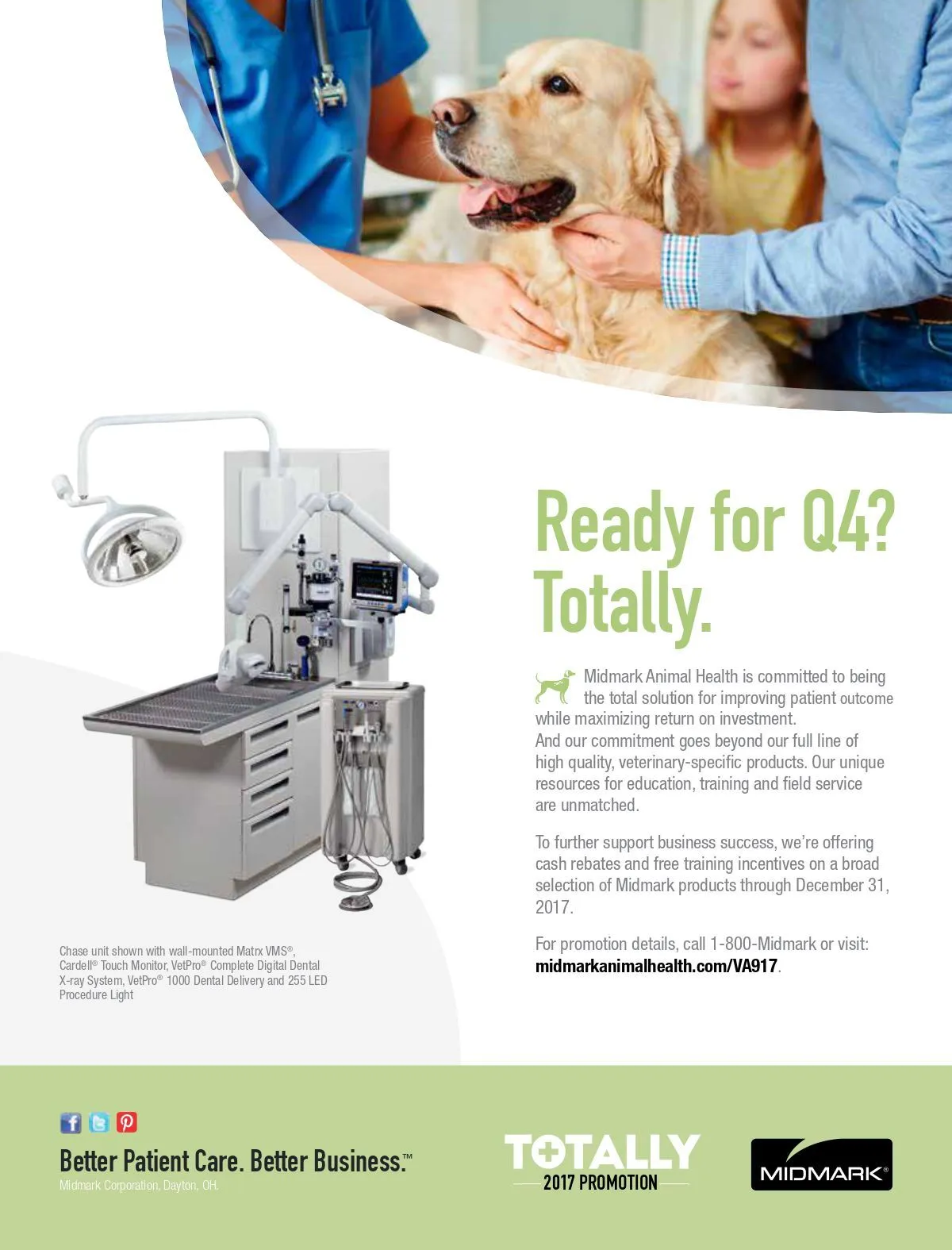 Ready for Q4? Totally.

Midmark Animal Health is committed to being the total solution for improving patient outcome while maximizing return on investment. And our commitment goes beyond our full line of high quality, veterinary-specific products. Our unique resources for education, training and field service are unmatched.

To further support business success, we're offering cash rebates and free training incentives on a broad selection of Midmark products through December 31, 2017.

For promotion details, call 1-800-Midmark or visit: midmarkanimalhealth.com/VA917.

Chase unit shown with wall-mounted Matrx VMS®, Cardell® Touch Monitor, VetPro® Complete Digital Dental X-ray System, VetPro® 1000 Dental Delivery and 255 LED Procedure Light

Better Patient Care. Better Business.™

Midmark Corporation, Dayton, OH.

TOTALLY
2017 PROMOTION

MIDMARK®