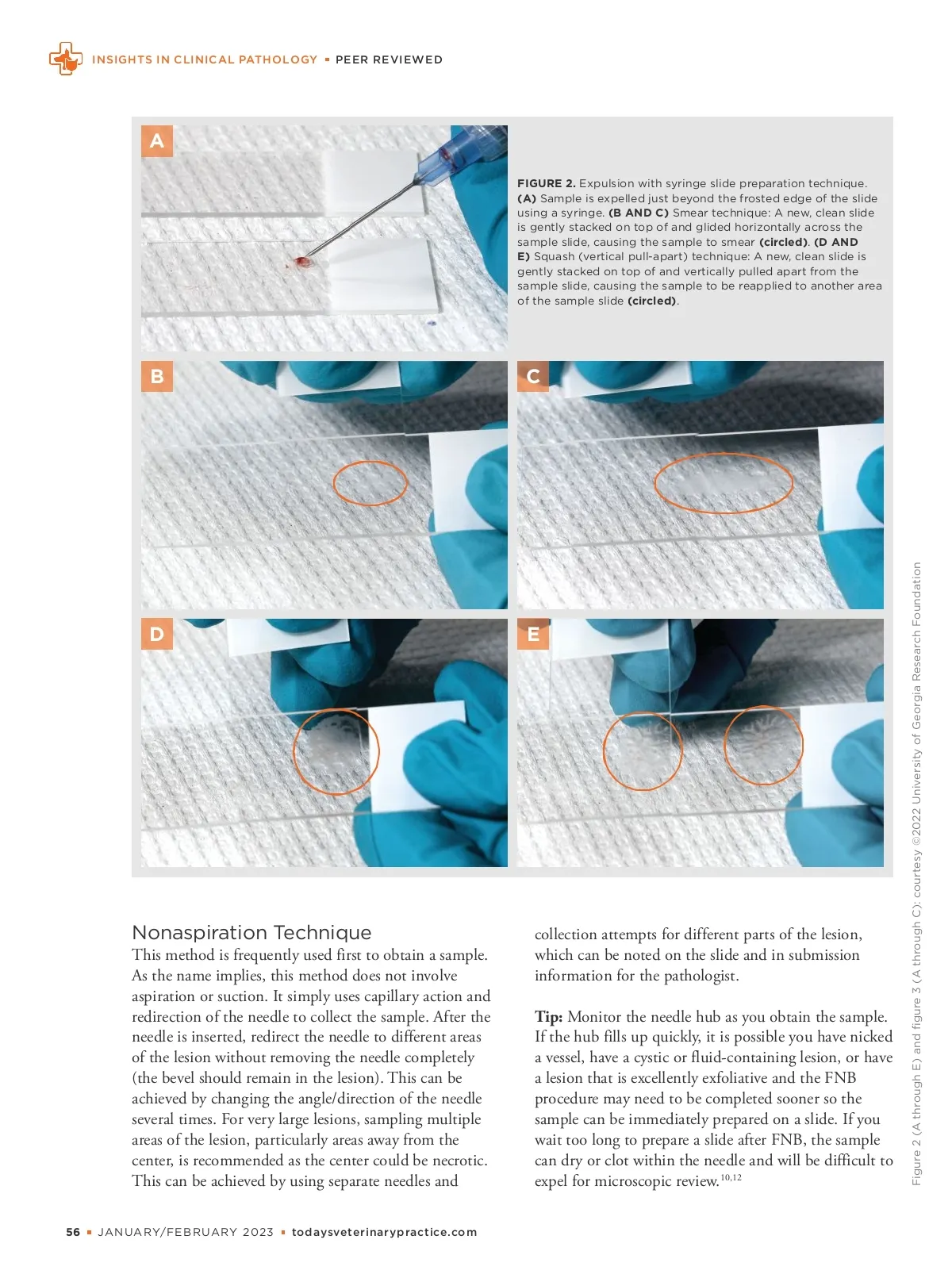 INSIGHTS IN CLINICAL PATHOLOGY ▪ PEER REVIEWED

A

FIGURE 2. Expulsion with syringe slide preparation technique. (A) Sample is expelled just beyond the frosted edge of the slide using a syringe. (B AND C) Smear technique: A new, clean slide is gently stacked on top of and glided horizontally across the sample slide, causing the sample to smear (circled). (D AND E) Squash (vertical pull-apart) technique: A new, clean slide is gently stacked on top of and vertically pulled apart from the sample slide, causing the sample to be reapplied to another area of the sample slide (circled).

B

C

D

E

Figure 2 (A through E) and figure 3 (A through C): courtesy ©2022 University of Georgia Research Foundation

Nonaspiration Technique

This method is frequently used first to obtain a sample. As the name implies, this method does not involve aspiration or suction. It simply uses capillary action and redirection of the needle to collect the sample. After the needle is inserted, redirect the needle to different areas of the lesion without removing the needle completely (the bevel should remain in the lesion). This can be achieved by changing the angle/direction of the needle several times. For very large lesions, sampling multiple areas of the lesion, particularly areas away from the center, is recommended as the center could be necrotic. This can be achieved by using separate needles and collection attempts for different parts of the lesion, which can be noted on the slide and in submission information for the pathologist.

Tip: Monitor the needle hub as you obtain the sample. If the hub fills up quickly, it is possible you have nicked a vessel, have a cystic or fluid-containing lesion, or have a lesion that is excellently exfoliative and the FNB procedure may need to be completed sooner so the sample can be immediately prepared on a slide. If you wait too long to prepare a slide after FNB, the sample can dry or clot within the needle and will be difficult to expel for microscopic review.$^{10,12}$

56 ▪ JANUARY/FEBRUARY 2023 ▪ todaysveterinarypractice.com