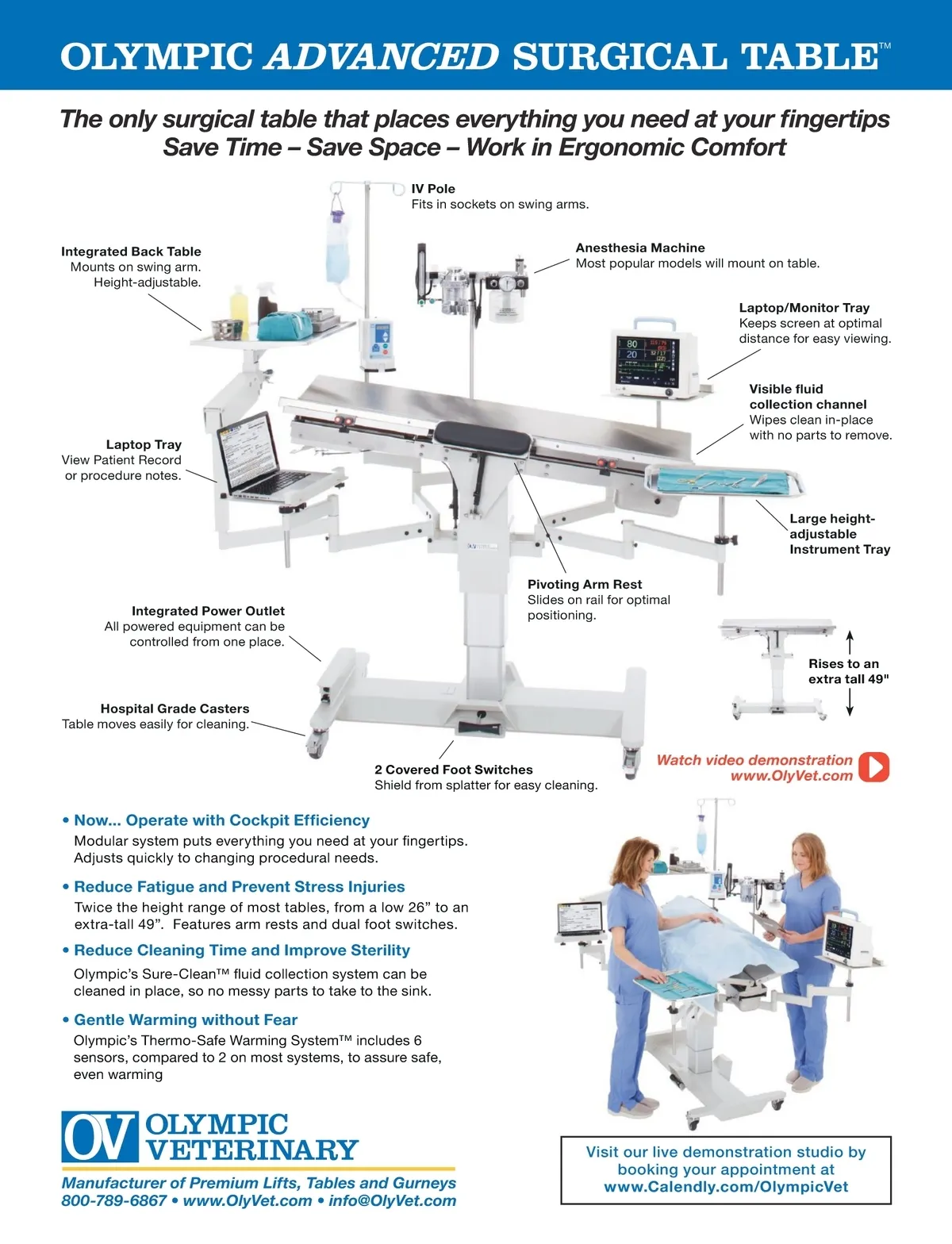 OLYMPIC ADVANCED SURGICAL TABLE™

The only surgical table that places everything you need at your fingertips
Save Time – Save Space – Work in Ergonomic Comfort

IV Pole
Fits in sockets on swing arms.

Integrated Back Table
Mounts on swing arm.
Height-adjustable.

Anesthesia Machine
Most popular models will mount on table.

Laptop/Monitor Tray
Keeps screen at optimal distance for easy viewing.

Visible fluid collection channel
Wipes clean in-place with no parts to remove.

Laptop Tray
View Patient Record or procedure notes.

Large height-adjustable Instrument Tray

Pivoting Arm Rest
Slides on rail for optimal positioning.

Integrated Power Outlet
All powered equipment can be controlled from one place.

Rises to an extra tall 49"

Hospital Grade Casters
Table moves easily for cleaning.

2 Covered Foot Switches
Shield from splatter for easy cleaning.

Watch video demonstration
www.OlyVet.com

• Now... Operate with Cockpit Efficiency
Modular system puts everything you need at your fingertips. Adjusts quickly to changing procedural needs.

• Reduce Fatigue and Prevent Stress Injuries
Twice the height range of most tables, from a low 26” to an extra-tall 49”. Features arm rests and dual foot switches.

• Reduce Cleaning Time and Improve Sterility
Olympic’s Sure-Clean™ fluid collection system can be cleaned in place, so no messy parts to take to the sink.

• Gentle Warming without Fear
Olympic’s Thermo-Safe Warming System™ includes 6 sensors, compared to 2 on most systems, to assure safe, even warming

OV OLYMPIC VETERINARY
Manufacturer of Premium Lifts, Tables and Gurneys
800-789-6867 • www.OlyVet.com • info@OlyVet.com

Visit our live demonstration studio by booking your appointment at www.Calendly.com/OlympicVet