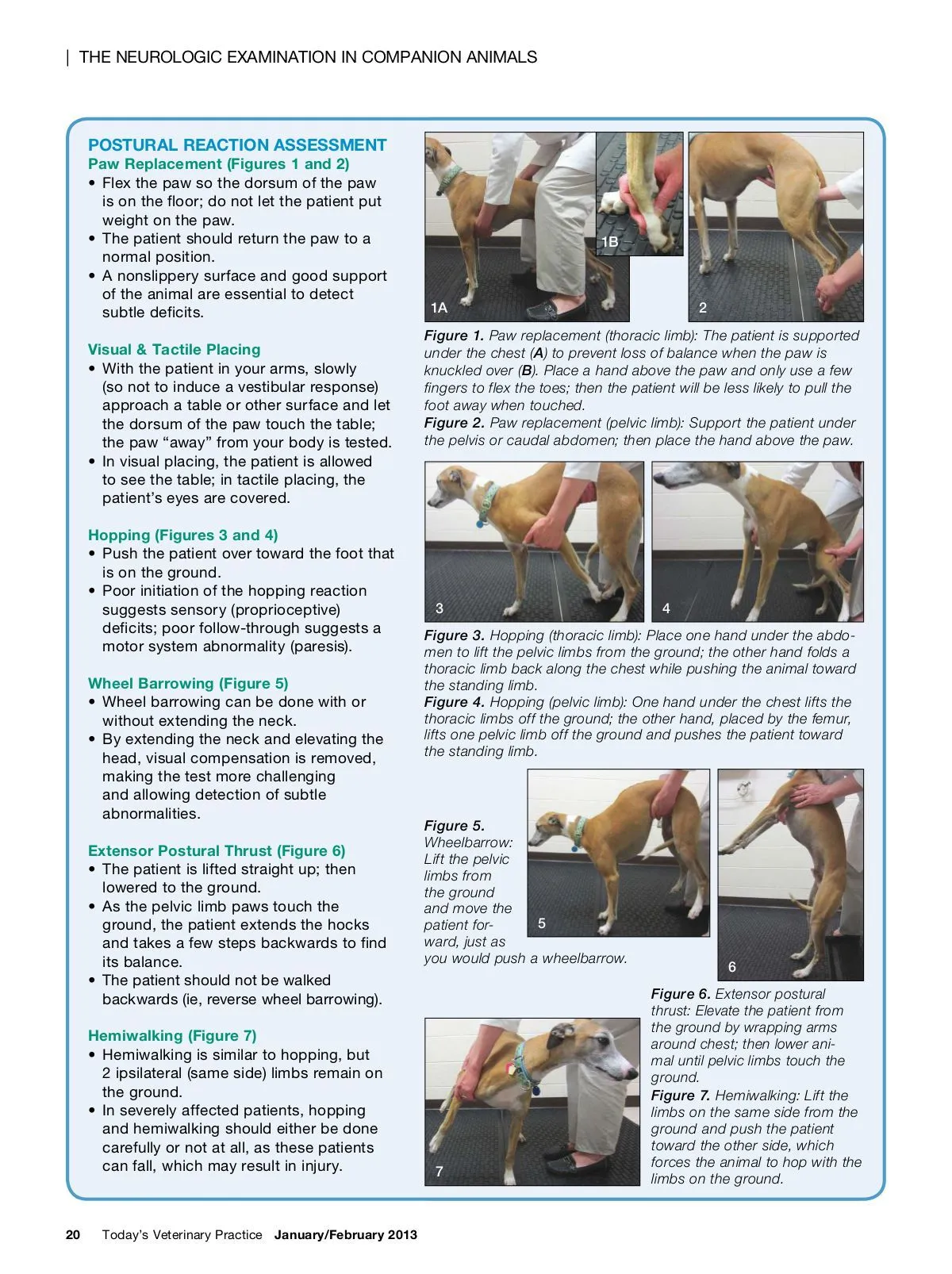 | THE NEUROLOGIC EXAMINATION IN COMPANION ANIMALS

POSTURAL REACTION ASSESSMENT

Paw Replacement (Figures 1 and 2)
• Flex the paw so the dorsum of the paw is on the floor; do not let the patient put weight on the paw.
• The patient should return the paw to a normal position.
• A nonslippery surface and good support of the animal are essential to detect subtle deficits.

Visual & Tactile Placing
• With the patient in your arms, slowly (so not to induce a vestibular response) approach a table or other surface and let the dorsum of the paw touch the table; the paw "away" from your body is tested.
• In visual placing, the patient is allowed to see the table; in tactile placing, the patient's eyes are covered.

Hopping (Figures 3 and 4)
• Push the patient over toward the foot that is on the ground.
• Poor initiation of the hopping reaction suggests sensory (proprioceptive) deficits; poor follow-through suggests a motor system abnormality (paresis).

Wheel Barrowing (Figure 5)
• Wheel barrowing can be done with or without extending the neck.
• By extending the neck and elevating the head, visual compensation is removed, making the test more challenging and allowing detection of subtle abnormalities.

Extensor Postural Thrust (Figure 6)
• The patient is lifted straight up; then lowered to the ground.
• As the pelvic limb paws touch the ground, the patient extends the hocks and takes a few steps backwards to find its balance.
• The patient should not be walked backwards (ie, reverse wheel barrowing).

Hemiwalking (Figure 7)
• Hemiwalking is similar to hopping, but 2 ipsilateral (same side) limbs remain on the ground.
• In severely affected patients, hopping and hemiwalking should either be done carefully or not at all, as these patients can fall, which may result in injury.

1A 1B 2

Figure 1. Paw replacement (thoracic limb): The patient is supported under the chest (A) to prevent loss of balance when the paw is knuckled over (B). Place a hand above the paw and only use a few fingers to flex the toes; then the patient will be less likely to pull the foot away when touched.
Figure 2. Paw replacement (pelvic limb): Support the patient under the pelvis or caudal abdomen; then place the hand above the paw.

3 4

Figure 3. Hopping (thoracic limb): Place one hand under the abdomen to lift the pelvic limbs from the ground; the other hand folds a thoracic limb back along the chest while pushing the animal toward the standing limb.
Figure 4. Hopping (pelvic limb): One hand under the chest lifts the thoracic limbs off the ground; the other hand, placed by the femur, lifts one pelvic limb off the ground and pushes the patient toward the standing limb.

Figure 5. Wheelbarrow: Lift the pelvic limbs from the ground and move the patient forward, just as you would push a wheelbarrow.

5 6

Figure 6. Extensor postural thrust: Elevate the patient from the ground by wrapping arms around chest; then lower animal until pelvic limbs touch the ground.
Figure 7. Hemiwalking: Lift the limbs on the same side from the ground and push the patient toward the other side, which forces the animal to hop with the limbs on the ground.

7

20 Today's Veterinary Practice January/February 2013