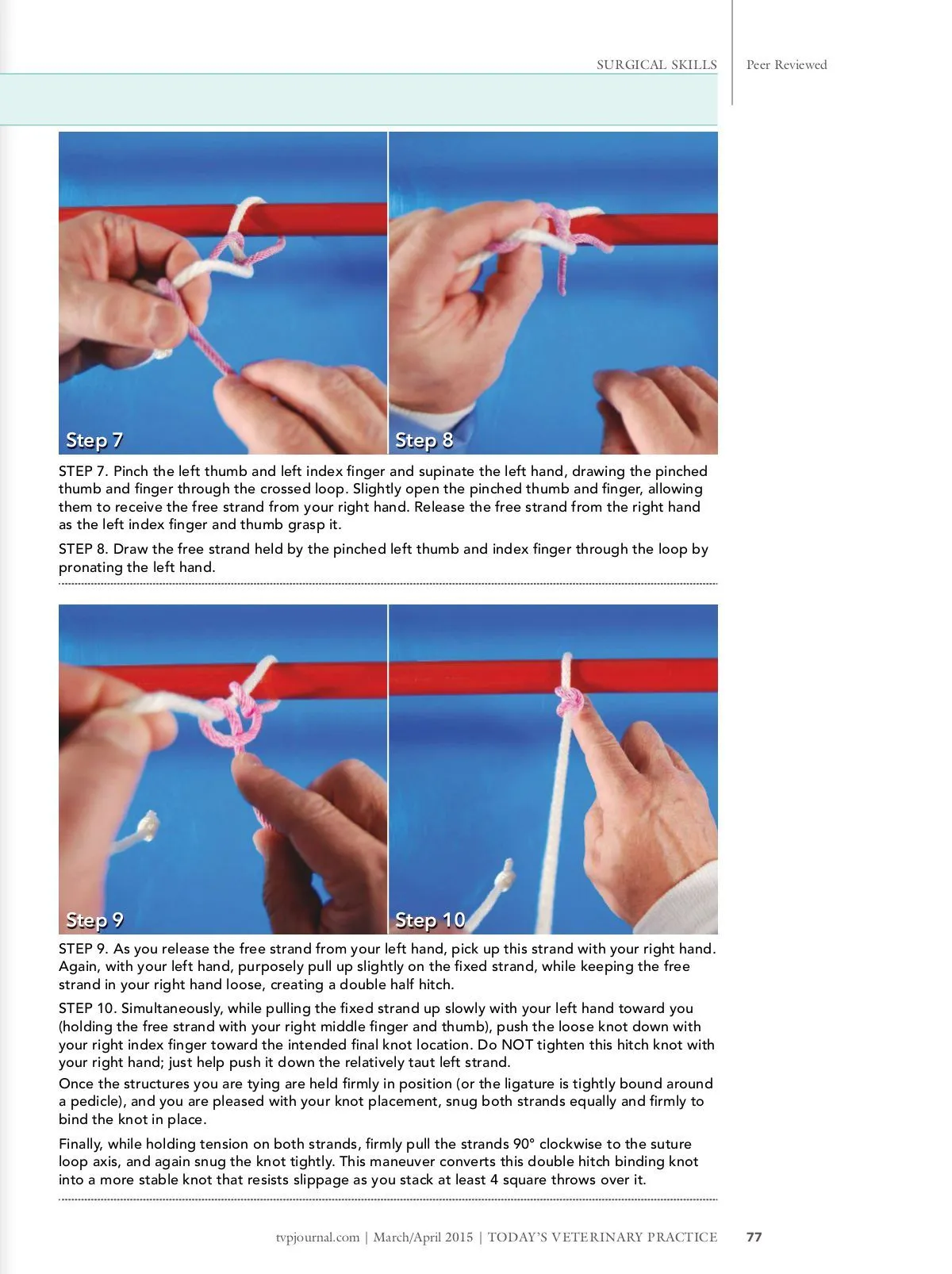 SURGICAL SKILLS | Peer Reviewed

Step 7

Step 8

STEP 7. Pinch the left thumb and left index finger and supinate the left hand, drawing the pinched thumb and finger through the crossed loop. Slightly open the pinched thumb and finger, allowing them to receive the free strand from your right hand. Release the free strand from the right hand as the left index finger and thumb grasp it.

STEP 8. Draw the free strand held by the pinched left thumb and index finger through the loop by pronating the left hand.

Step 9

Step 10

STEP 9. As you release the free strand from your left hand, pick up this strand with your right hand. Again, with your left hand, purposely pull up slightly on the fixed strand, while keeping the free strand in your right hand loose, creating a double half hitch.

STEP 10. Simultaneously, while pulling the fixed strand up slowly with your left hand toward you (holding the free strand with your right middle finger and thumb), push the loose knot down with your right index finger toward the intended final knot location. Do NOT tighten this hitch knot with your right hand; just help push it down the relatively taut left strand.

Once the structures you are tying are held firmly in position (or the ligature is tightly bound around a pedicle), and you are pleased with your knot placement, snug both strands equally and firmly to bind the knot in place.

Finally, while holding tension on both strands, firmly pull the strands 90° clockwise to the suture loop axis, and again snug the knot tightly. This maneuver converts this double hitch binding knot into a more stable knot that resists slippage as you stack at least 4 square throws over it.

tvpjournal.com | March/April 2015 | TODAY'S VETERINARY PRACTICE 77