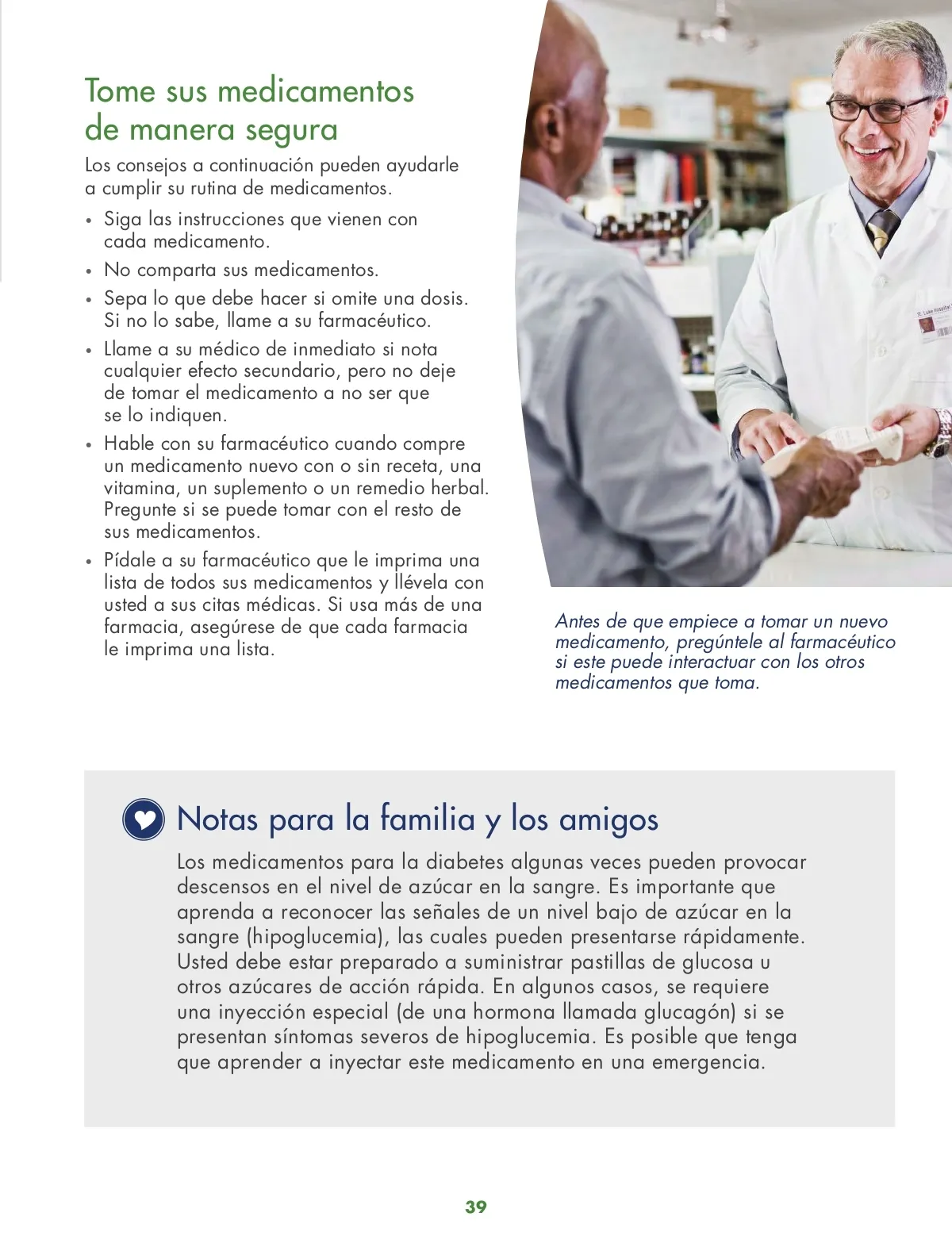 Tome sus medicamentos de manera segura

Los consejos a continuación pueden ayudarle a cumplir su rutina de medicamentos.

• Siga las instrucciones que vienen con cada medicamento.
• No comparta sus medicamentos.
• Sepa lo que debe hacer si omite una dosis. Si no lo sabe, llame a su farmacéutico.
• Llame a su médico de inmediato si nota cualquier efecto secundario, pero no deje de tomar el medicamento a no ser que se lo indiquen.
• Hable con su farmacéutico cuando compre un medicamento nuevo con o sin receta, una vitamina, un suplemento o un remedio herbal. Pregunte si se puede tomar con el resto de sus medicamentos.
• Pídale a su farmacéutico que le imprima una lista de todos sus medicamentos y llévela con usted a sus citas médicas. Si usa más de una farmacia, asegúrese de que cada farmacia le imprima una lista.

St. Luke Hospital

Antes de que empiece a tomar un nuevo medicamento, pregúntele al farmacéutico si este puede interactuar con los otros medicamentos que toma.

Notas para la familia y los amigos

Los medicamentos para la diabetes algunas veces pueden provocar descensos en el nivel de azúcar en la sangre. Es importante que aprenda a reconocer las señales de un nivel bajo de azúcar en la sangre (hipoglucemia), las cuales pueden presentarse rápidamente. Usted debe estar preparado a suministrar pastillas de glucosa u otros azúcares de acción rápida. En algunos casos, se requiere una inyección especial (de una hormona llamada glucagón) si se presentan síntomas severos de hipoglucemia. Es posible que tenga que aprender a inyectar este medicamento en una emergencia.

39