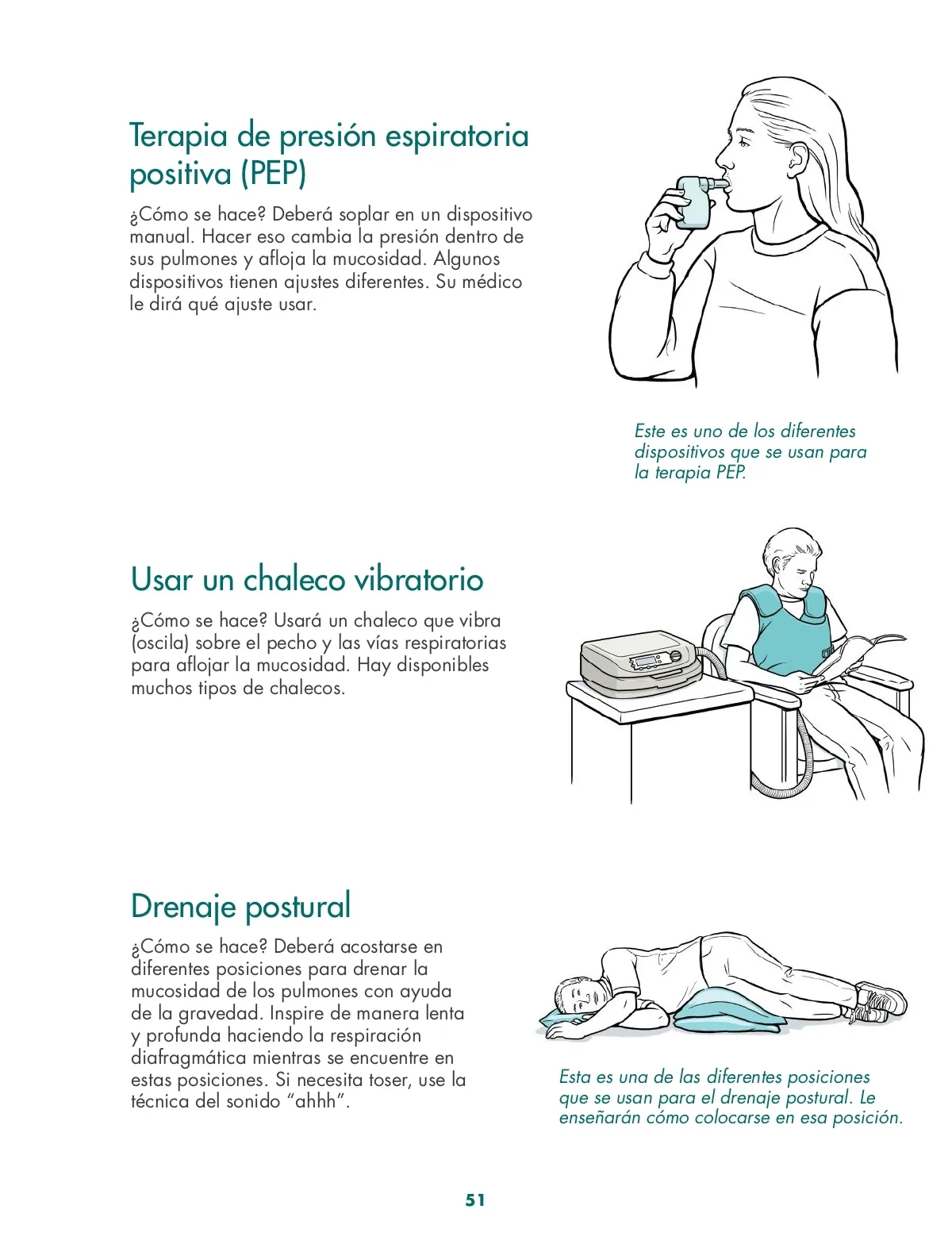 Terapia de presión espiratoria positiva (PEP)

¿Cómo se hace? Deberá soplar en un dispositivo manual. Hacer eso cambia la presión dentro de sus pulmones y afloja la mucosidad. Algunos dispositivos tienen ajustes diferentes. Su médico le dirá qué ajuste usar.

Este es uno de los diferentes dispositivos que se usan para la terapia PEP.

Usar un chaleco vibratorio

¿Cómo se hace? Usará un chaleco que vibra (oscila) sobre el pecho y las vías respiratorias para aflojar la mucosidad. Hay disponibles muchos tipos de chalecos.

Drenaje postural

¿Cómo se hace? Deberá acostarse en diferentes posiciones para drenar la mucosidad de los pulmones con ayuda de la gravedad. Inspire de manera lenta y profunda haciendo la respiración diafragmática mientras se encuentre en estas posiciones. Si necesita toser, use la técnica del sonido “ahhh”.

Esta es una de las diferentes posiciones que se usan para el drenaje postural. Le enseñarán cómo colocarse en esa posición.

51